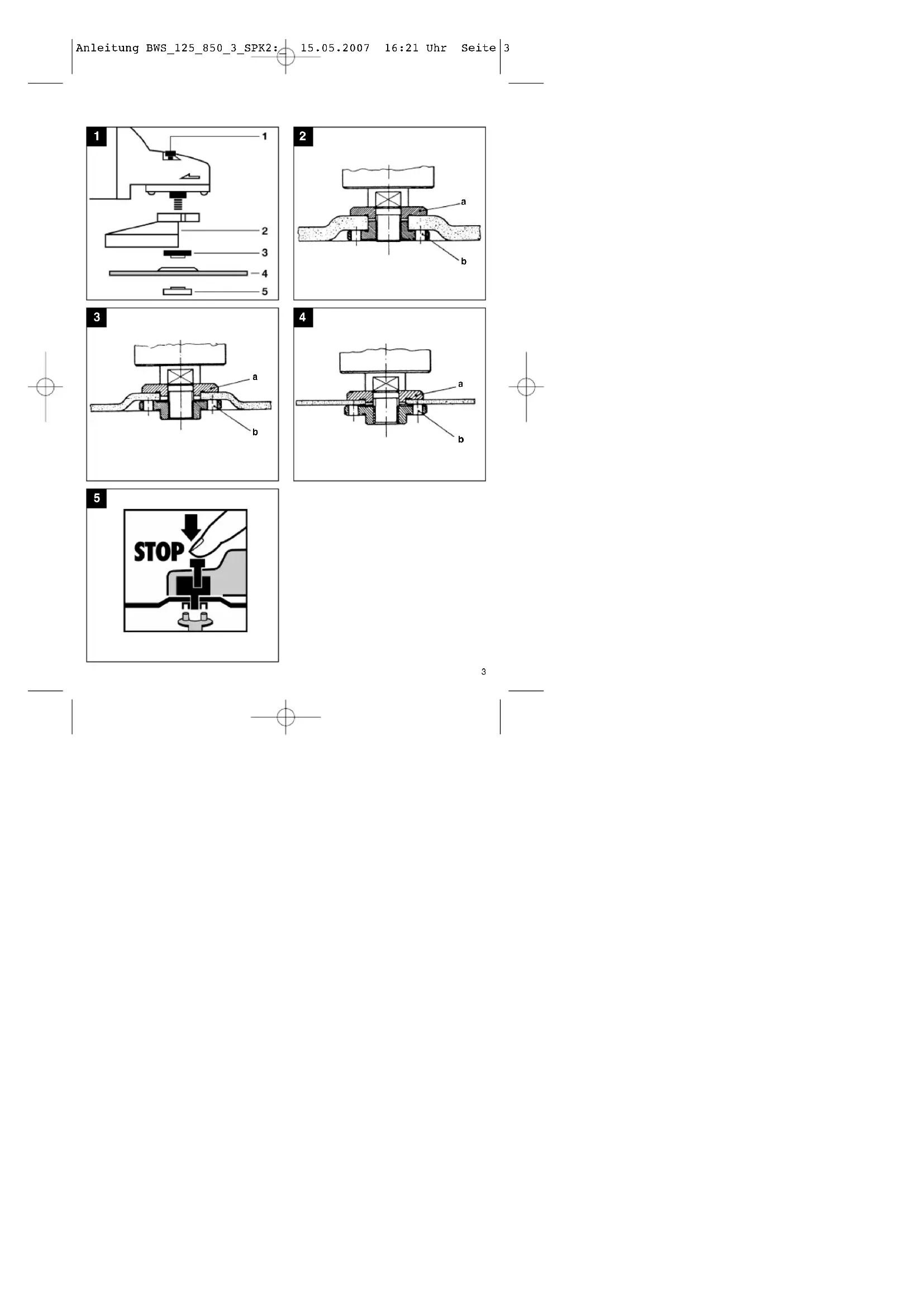 Anleitung BWS_125_850_3_SPK2: 15.05.2007 16:21 Uhr Seite 3

1

1
2
3
4
5

2

a
b

3

a
b

4

a
b

5

STOP

3