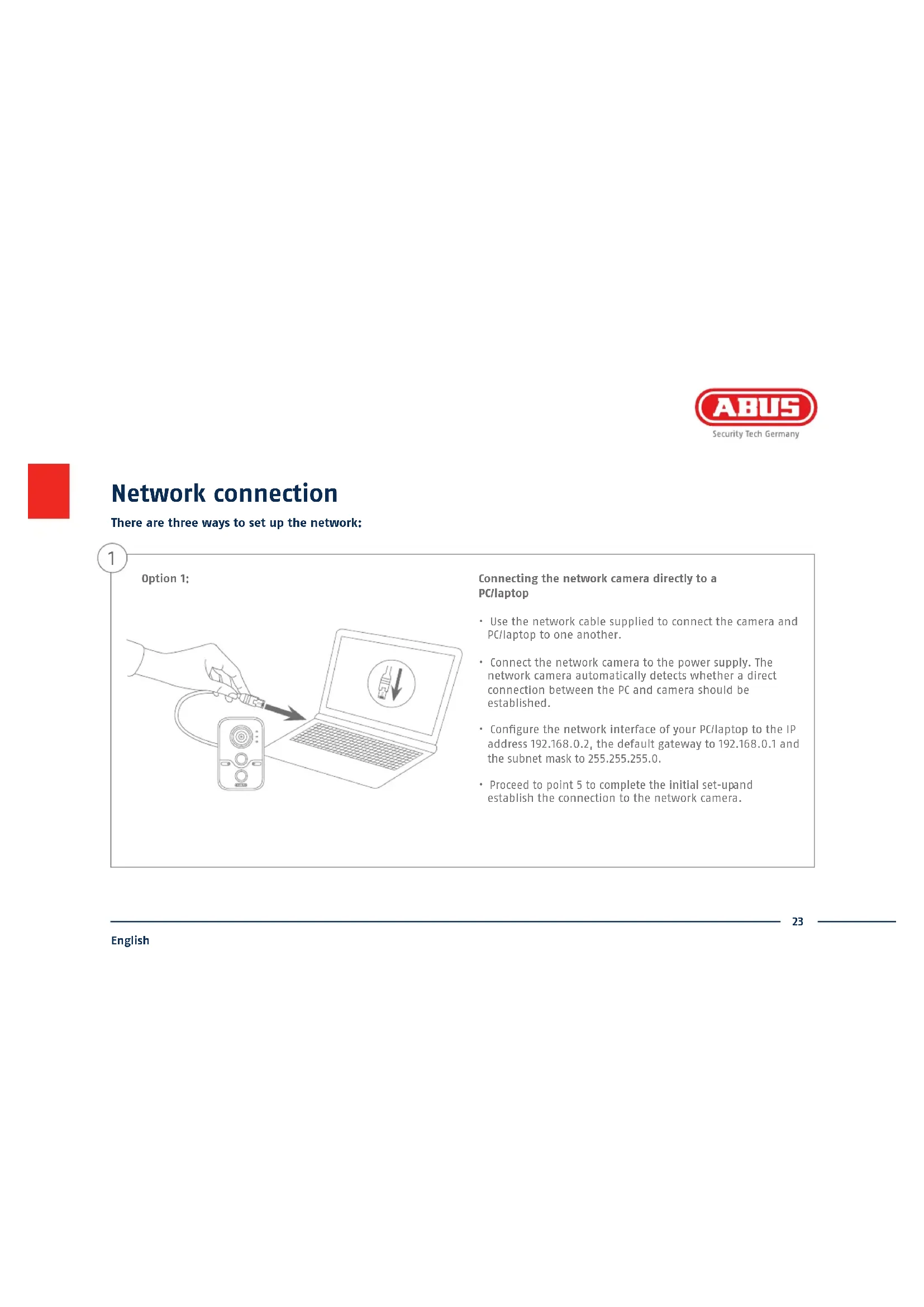 ABUS
Security Tech Germany

Network connection

There are three ways to set up the network:

1

Option 1:

Connecting the network camera directly to a PC/laptop

• Use the network cable supplied to connect the camera and PC/laptop to one another.

• Connect the network camera to the power supply. The network camera automatically detects whether a direct connection between the PC and camera should be established.

• Configure the network interface of your PC/laptop to the IP address 192.168.0.2, the default gateway to 192.168.0.1 and the subnet mask to 255.255.255.0.

• Proceed to point 5 to complete the initial set-upand establish the connection to the network camera.

23

English