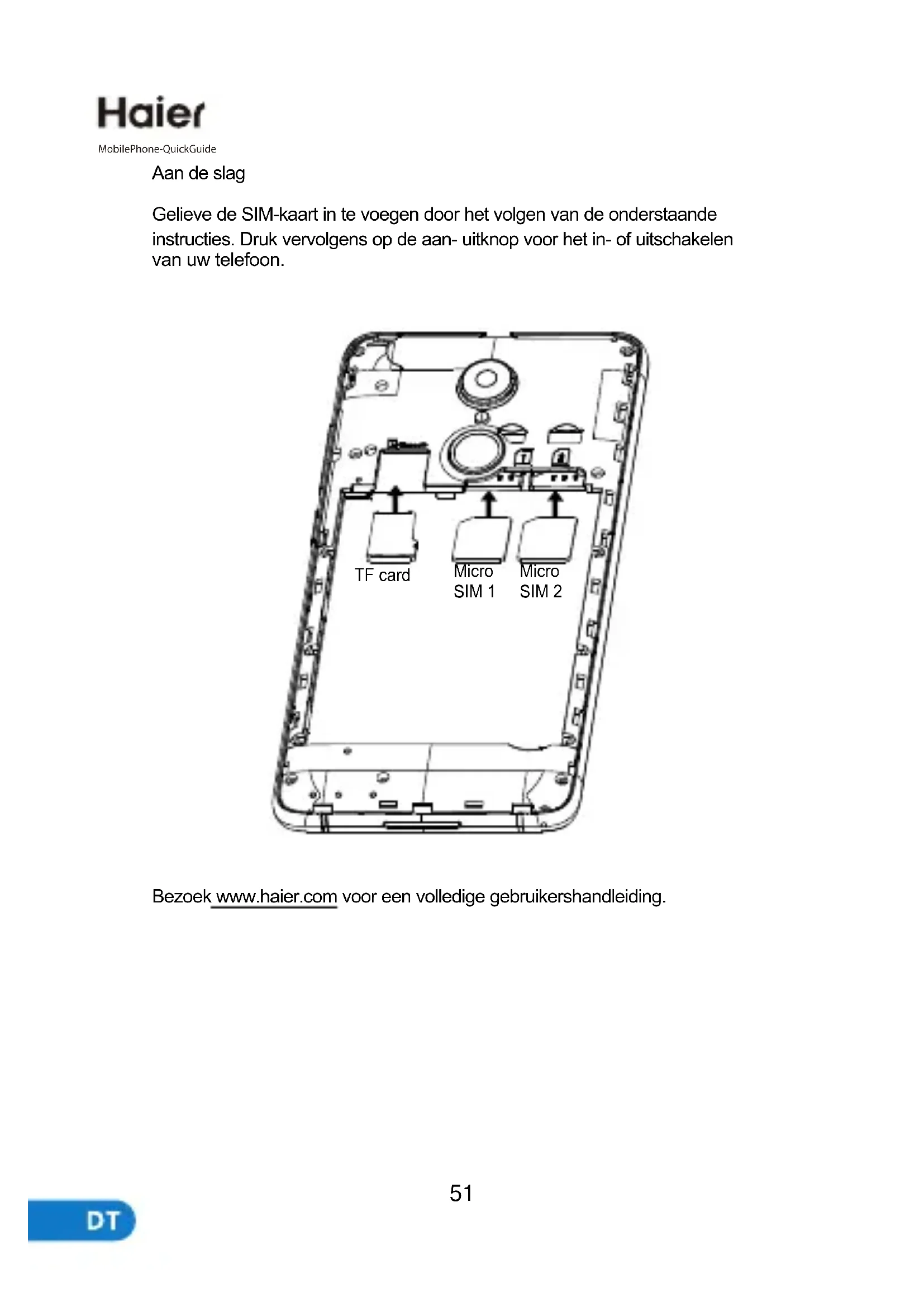 Haier
MobilePhone-QuickGuide

Aan de slag

Gelieve de SIM-kaart in te voegen door het volgen van de onderstaande instructies. Druk vervolgens op de aan- uitknop voor het in- of uitschakelen van uw telefoon.

TF card
Micro SIM 1
Micro SIM 2

Bezoek www.haier.com voor een volledige gebruikershandleiding.

51

DT