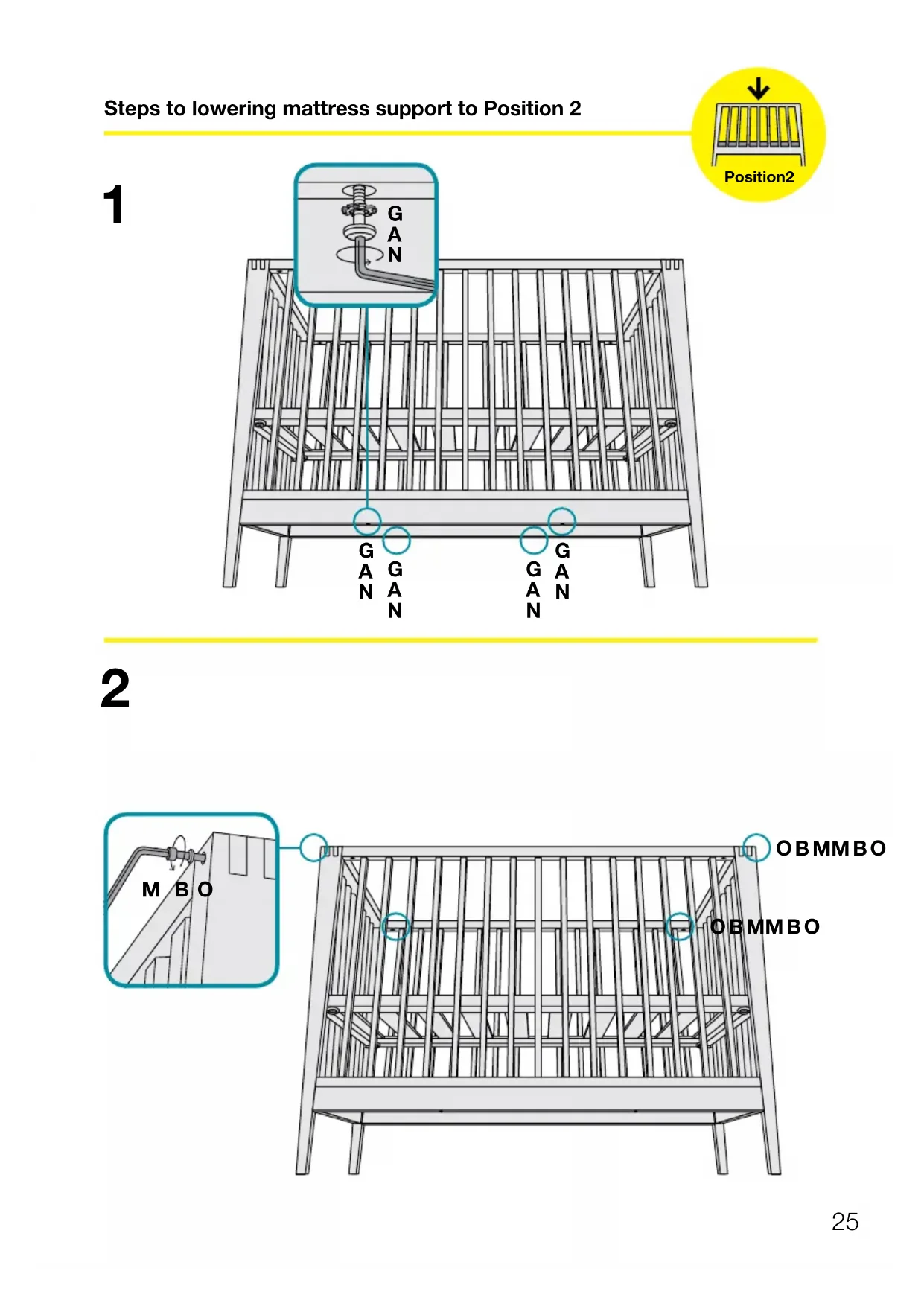 Steps to lowering mattress support to Position 2

Position2

1

G
A
N

G
A
N

G
A
N

G
A
N

G
A
N

2

M B O

OBMMBO

OBMMBO

25