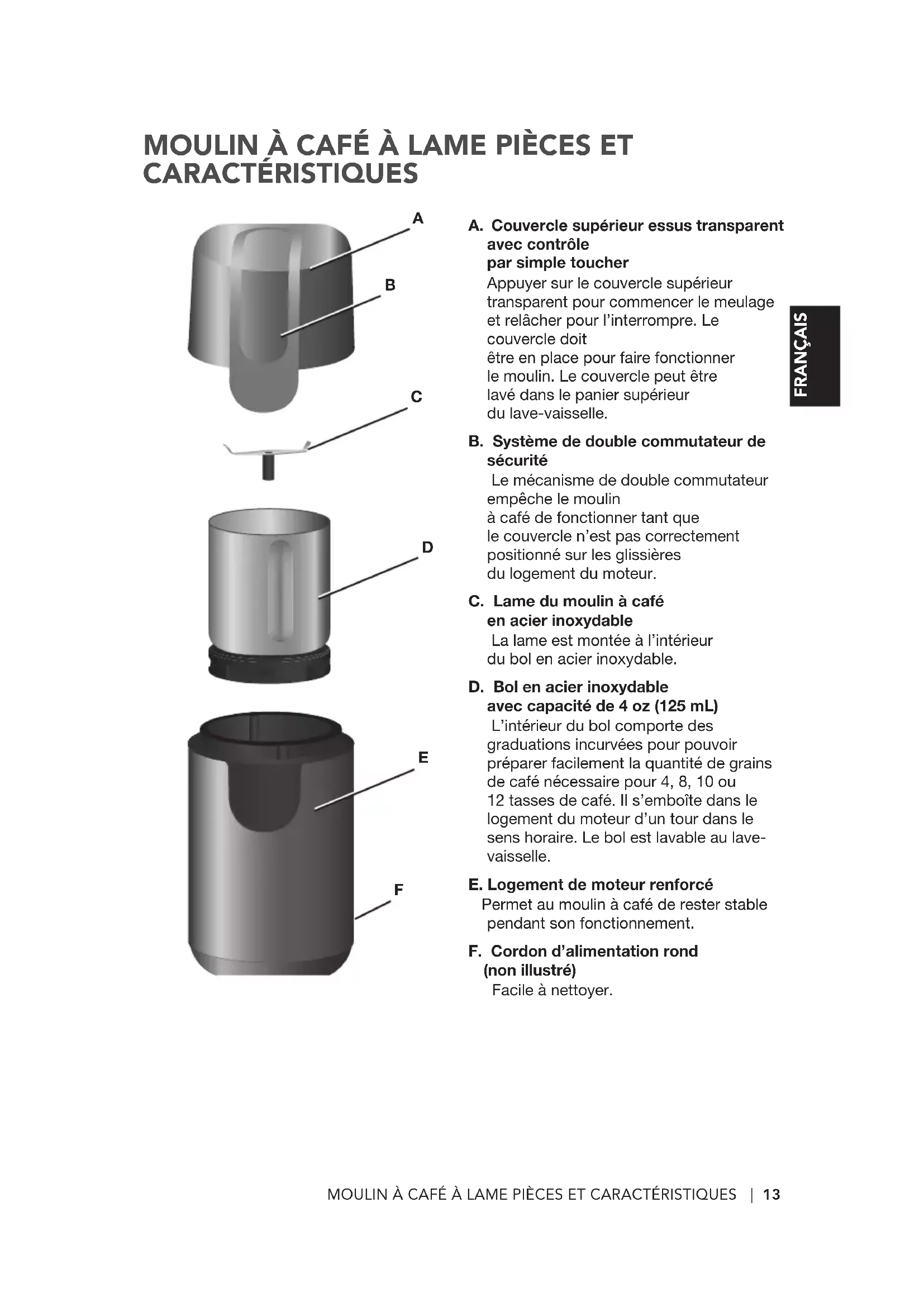 MOULIN À CAFÉ À LAME PIÈCES ET CARACTÉRISTIQUES

A

B

C

D

E

F

A. Couvercle supérieur essus transparent avec contrôle par simple toucher
Appuyer sur le couvercle supérieur transparent pour commencer le meulage et relâcher pour l'interrompre. Le couvercle doit être en place pour faire fonctionner le moulin. Le couvercle peut être lavé dans le panier supérieur du lave-vaisselle.

B. Système de double commutateur de sécurité
Le mécanisme de double commutateur empêche le moulin à café de fonctionner tant que le couvercle n'est pas correctement positionné sur les glissières du logement du moteur.

C. Lame du moulin à café en acier inoxydable
La lame est montée à l'intérieur du bol en acier inoxydable.

D. Bol en acier inoxydable avec capacité de 4 oz (125 mL)
L'intérieur du bol comporte des graduations incurvées pour pouvoir préparer facilement la quantité de grains de café nécessaire pour 4, 8, 10 ou 12 tasses de café. Il s'emboîte dans le logement du moteur d'un tour dans le sens horaire. Le bol est lavable au lave-vaisselle.

E. Logement de moteur renforcé
Permet au moulin à café de rester stable pendant son fonctionnement.

F. Cordon d'alimentation rond (non illustré)
Facile à nettoyer.

FRANÇAIS

MOULIN À CAFÉ À LAME PIÈCES ET CARACTÉRISTIQUES | 13