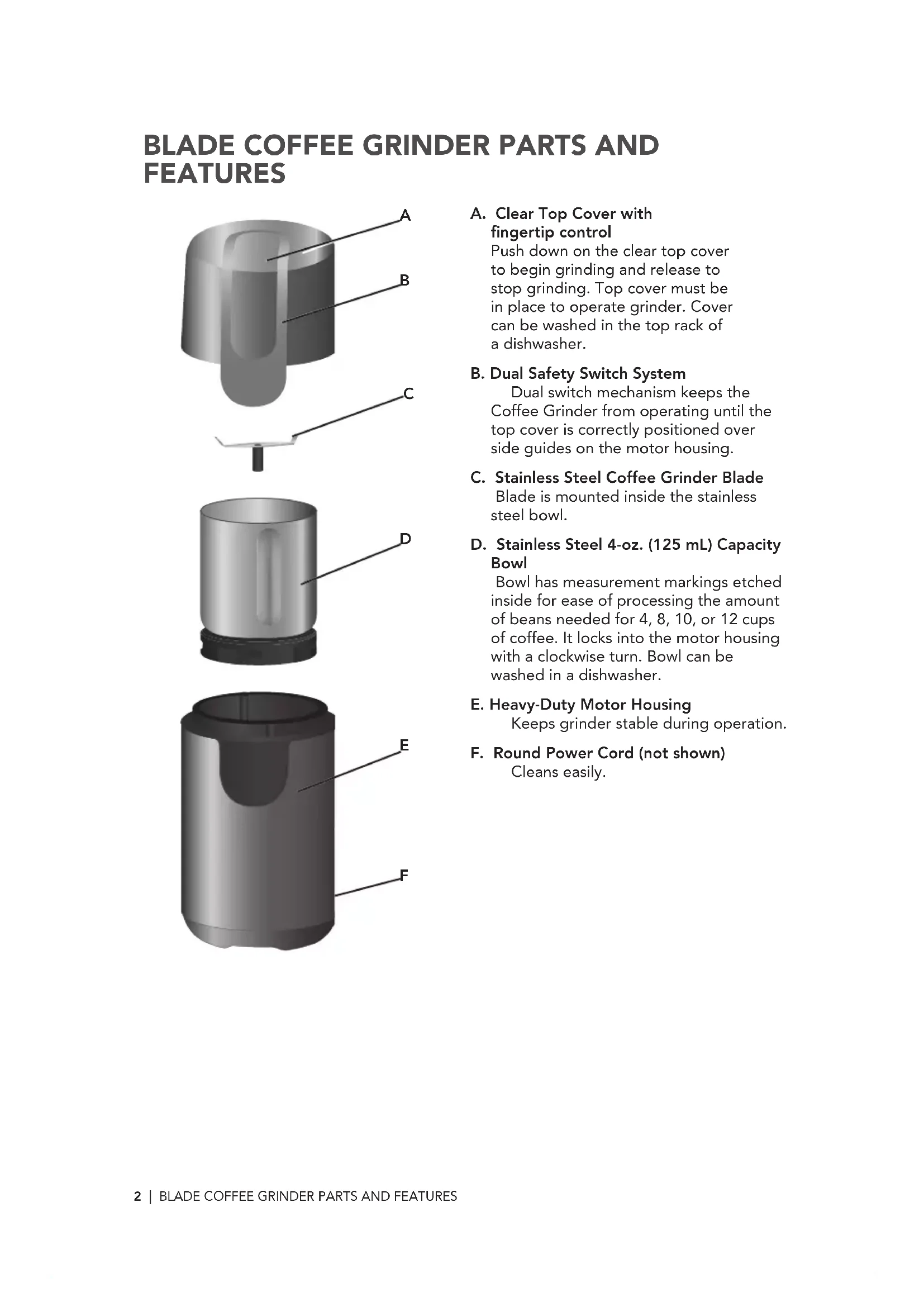 BLADE COFFEE GRINDER PARTS AND FEATURES

A

B

C

D

E

F

A. Clear Top Cover with fingertip control
Push down on the clear top cover to begin grinding and release to stop grinding. Top cover must be in place to operate grinder. Cover can be washed in the top rack of a dishwasher.

B. Dual Safety Switch System
Dual switch mechanism keeps the Coffee Grinder from operating until the top cover is correctly positioned over side guides on the motor housing.

C. Stainless Steel Coffee Grinder Blade
Blade is mounted inside the stainless steel bowl.

D. Stainless Steel 4-oz. (125 mL) Capacity Bowl
Bowl has measurement markings etched inside for ease of processing the amount of beans needed for 4, 8, 10, or 12 cups of coffee. It locks into the motor housing with a clockwise turn. Bowl can be washed in a dishwasher.

E. Heavy-Duty Motor Housing
Keeps grinder stable during operation.

F. Round Power Cord (not shown)
Cleans easily.

2 | BLADE COFFEE GRINDER PARTS AND FEATURES