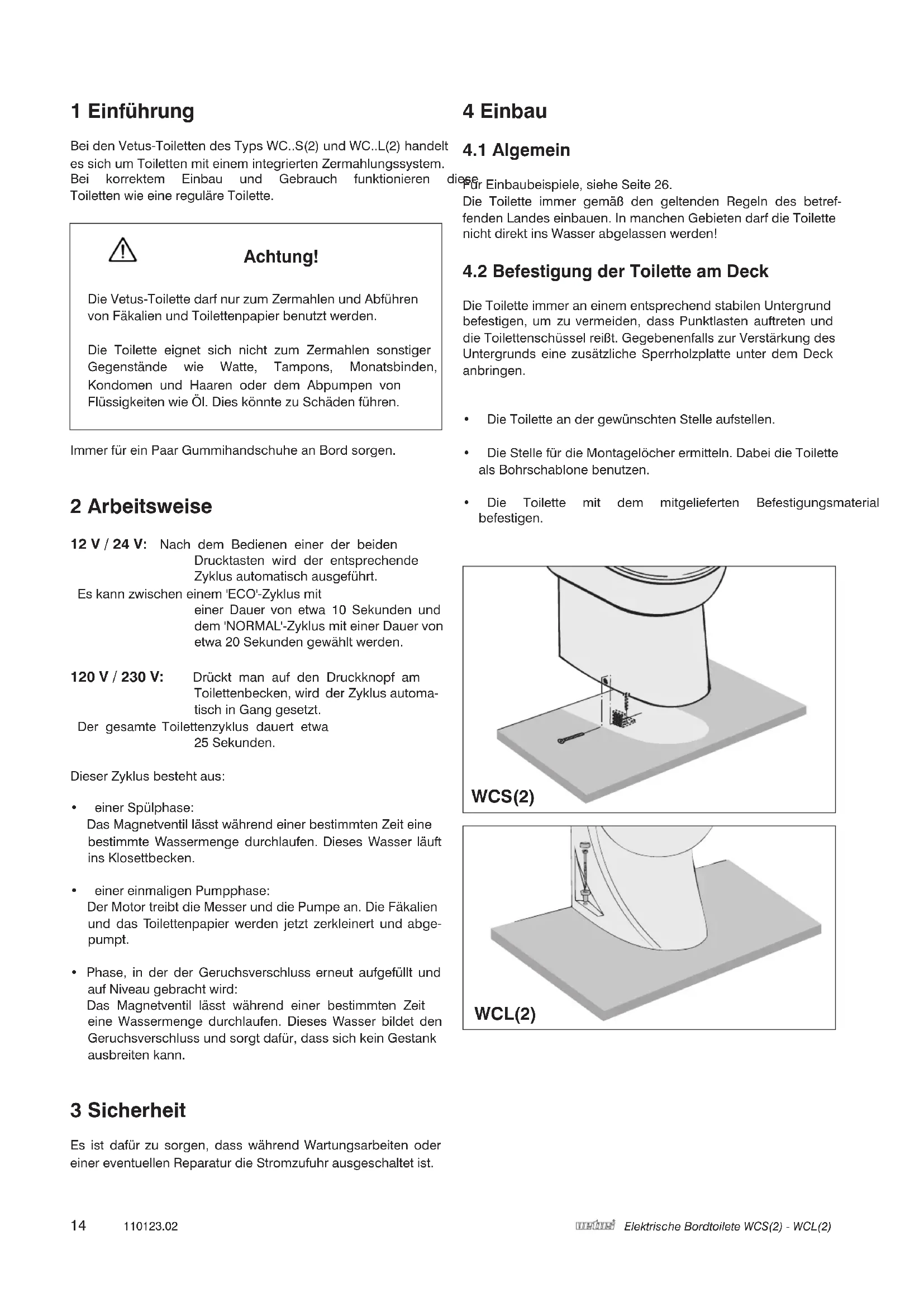 1 Einführung

Bei den Vetus-Toiletten des Typs WC..S(2) und WC..L(2) handelt es sich um Toiletten mit einem integrierten Zermahlungssystem. Bei korrektem Einbau und Gebrauch funktionieren diese Toiletten wie eine reguläre Toilette.

Achtung!

Die Vetus-Toilette darf nur zum Zermahlen und Abführen von Fäkalien und Toilettenpapier benutzt werden.

Die Toilette eignet sich nicht zum Zermahlen sonstiger Gegenstände wie Watte, Tampons, Monatsbinden, Kondomen und Haaren oder dem Abpumpen von Flüssigkeiten wie Öl. Dies könnte zu Schäden führen.

Immer für ein Paar Gummihandschuhe an Bord sorgen.

2 Arbeitsweise

12 V / 24 V: Nach dem Bedienen einer der beiden Drucktasten wird der entsprechende Zyklus automatisch ausgeführt.
Es kann zwischen einem 'ECO'-Zyklus mit einer Dauer von etwa 10 Sekunden und dem 'NORMAL'-Zyklus mit einer Dauer von etwa 20 Sekunden gewählt werden.

120 V / 230 V: Drückt man auf den Druckknopf am Toilettenbecken, wird der Zyklus automatisch in Gang gesetzt.
Der gesamte Toilettenzyklus dauert etwa 25 Sekunden.

Dieser Zyklus besteht aus:

• einer Spülphase:
Das Magnetventil lässt während einer bestimmten Zeit eine bestimmte Wassermenge durchlaufen. Dieses Wasser läuft ins Klosettbecken.

• einer einmaligen Pumpphase:
Der Motor treibt die Messer und die Pumpe an. Die Fäkalien und das Toilettenpapier werden jetzt zerkleinert und abgepumpt.

• Phase, in der der Geruchsverschluss erneut aufgefüllt und auf Niveau gebracht wird:
Das Magnetventil lässt während einer bestimmten Zeit eine Wassermenge durchlaufen. Dieses Wasser bildet den Geruchsverschluss und sorgt dafür, dass sich kein Gestank ausbreiten kann.

3 Sicherheit

Es ist dafür zu sorgen, dass während Wartungsarbeiten oder einer eventuellen Reparatur die Stromzufuhr ausgeschaltet ist.

4 Einbau

4.1 Algemein

Für Einbaubeispiele, siehe Seite 26.
Die Toilette immer gemäß den geltenden Regeln des betreffenden Landes einbauen. In manchen Gebieten darf die Toilette nicht direkt ins Wasser abgelassen werden!

4.2 Befestigung der Toilette am Deck

Die Toilette immer an einem entsprechend stabilen Untergrund befestigen, um zu vermeiden, dass Punktlasten auftreten und die Toilettenschüssel reißt. Gegebenenfalls zur Verstärkung des Untergrunds eine zusätzliche Sperrholzplatte unter dem Deck anbringen.

• Die Toilette an der gewünschten Stelle aufstellen.

• Die Stelle für die Montagelöcher ermitteln. Dabei die Toilette als Bohrschablone benutzen.

• Die Toilette mit dem mitgelieferten Befestigungsmaterial befestigen.

WCS(2)

WCL(2)

14 110123.02 vetus Elektrische Bordtoilete WCS(2) - WCL(2)