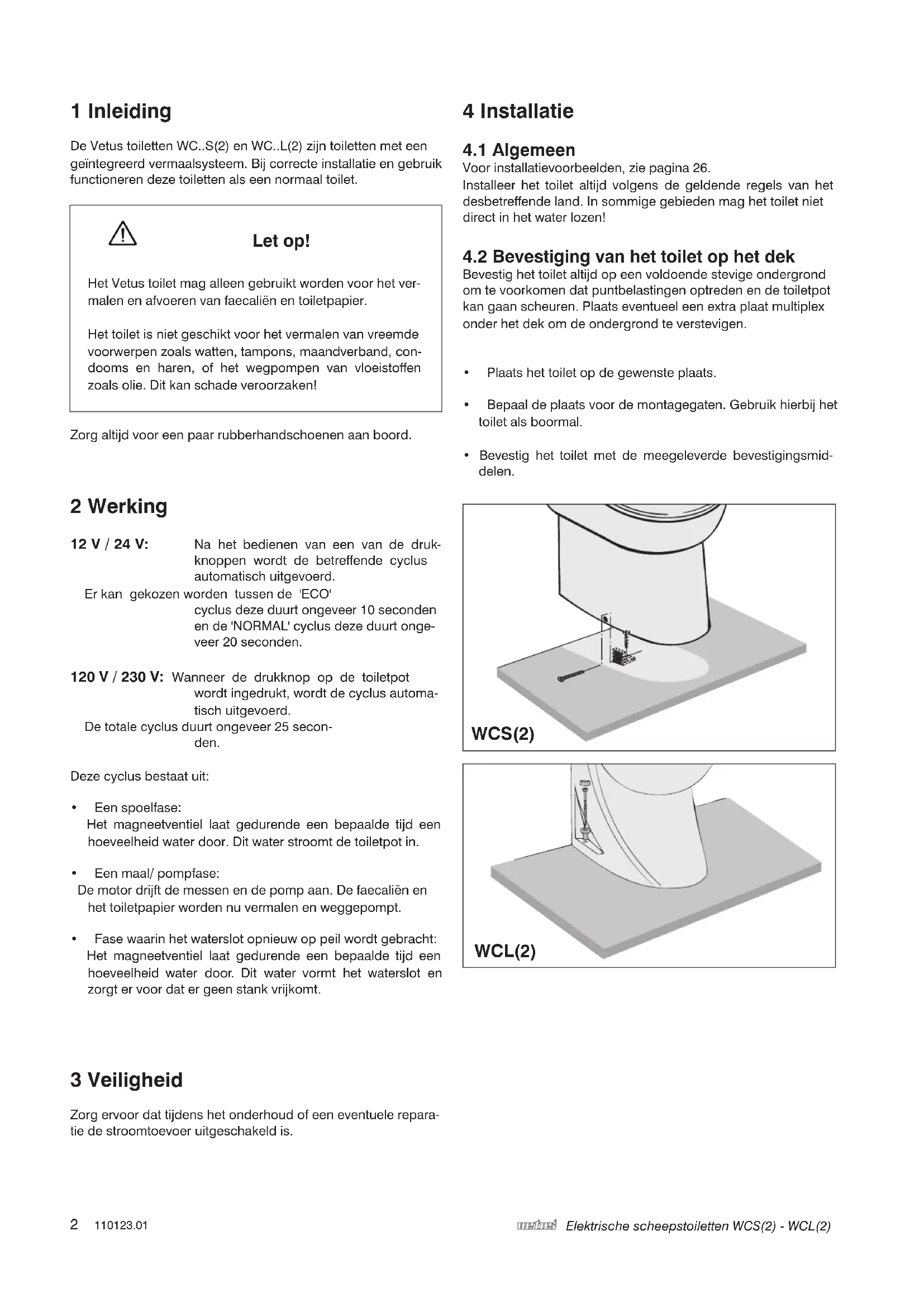 1 Inleiding

De Vetus toiletten WC..S(2) en WC..L(2) zijn toiletten met een geïntegreerd vermaalsysteem. Bij correcte installatie en gebruik functioneren deze toiletten als een normaal toilet.

Let op!

Het Vetus toilet mag alleen gebruikt worden voor het vermalen en afvoeren van faecaliën en toiletpapier.

Het toilet is niet geschikt voor het vermalen van vreemde voorwerpen zoals watten, tampons, maandverband, condooms en haren, of het wegpompen van vloeistoffen zoals olie. Dit kan schade veroorzaken!

Zorg altijd voor een paar rubberhandschoenen aan boord.

2 Werking

12 V / 24 V: Na het bedienen van een van de drukknoppen wordt de betreffende cyclus automatisch uitgevoerd.
Er kan gekozen worden tussen de 'ECO' cyclus deze duurt ongeveer 10 seconden en de 'NORMAL' cyclus deze duurt ongeveer 20 seconden.

120 V / 230 V: Wanneer de drukknop op de toiletpot wordt ingedrukt, wordt de cyclus automatisch uitgevoerd.
De totale cyclus duurt ongeveer 25 seconden.

Deze cyclus bestaat uit:

• Een spoelfase:
Het magneetventiel laat gedurende een bepaalde tijd een hoeveelheid water door. Dit water stroomt de toiletpot in.

• Een maal/ pompfase:
De motor drijft de messen en de pomp aan. De faecaliën en het toiletpapier worden nu vermalen en weggepompt.

• Fase waarin het waterslot opnieuw op peil wordt gebracht:
Het magneetventiel laat gedurende een bepaalde tijd een hoeveelheid water door. Dit water vormt het waterslot en zorgt er voor dat er geen stank vrijkomt.

3 Veiligheid

Zorg ervoor dat tijdens het onderhoud of een eventuele reparatie de stroomtoevoer uitgeschakeld is.

4 Installatie

4.1 Algemeen
Voor installatievoorbeelden, zie pagina 26.
Installeer het toilet altijd volgens de geldende regels van het desbetreffende land. In sommige gebieden mag het toilet niet direct in het water lozen!

4.2 Bevestiging van het toilet op het dek
Bevestig het toilet altijd op een voldoende stevige ondergrond om te voorkomen dat puntbelastingen optreden en de toiletpot kan gaan scheuren. Plaats eventueel een extra plaat multiplex onder het dek om de ondergrond te verstevigen.

• Plaats het toilet op de gewenste plaats.

• Bepaal de plaats voor de montagegaten. Gebruik hierbij het toilet als boormal.

• Bevestig het toilet met de meegeleverde bevestigingsmiddelen.

WCS(2)

WCL(2)

2 110123.01

vetus Elektrische scheepstoiletten WCS(2) - WCL(2)