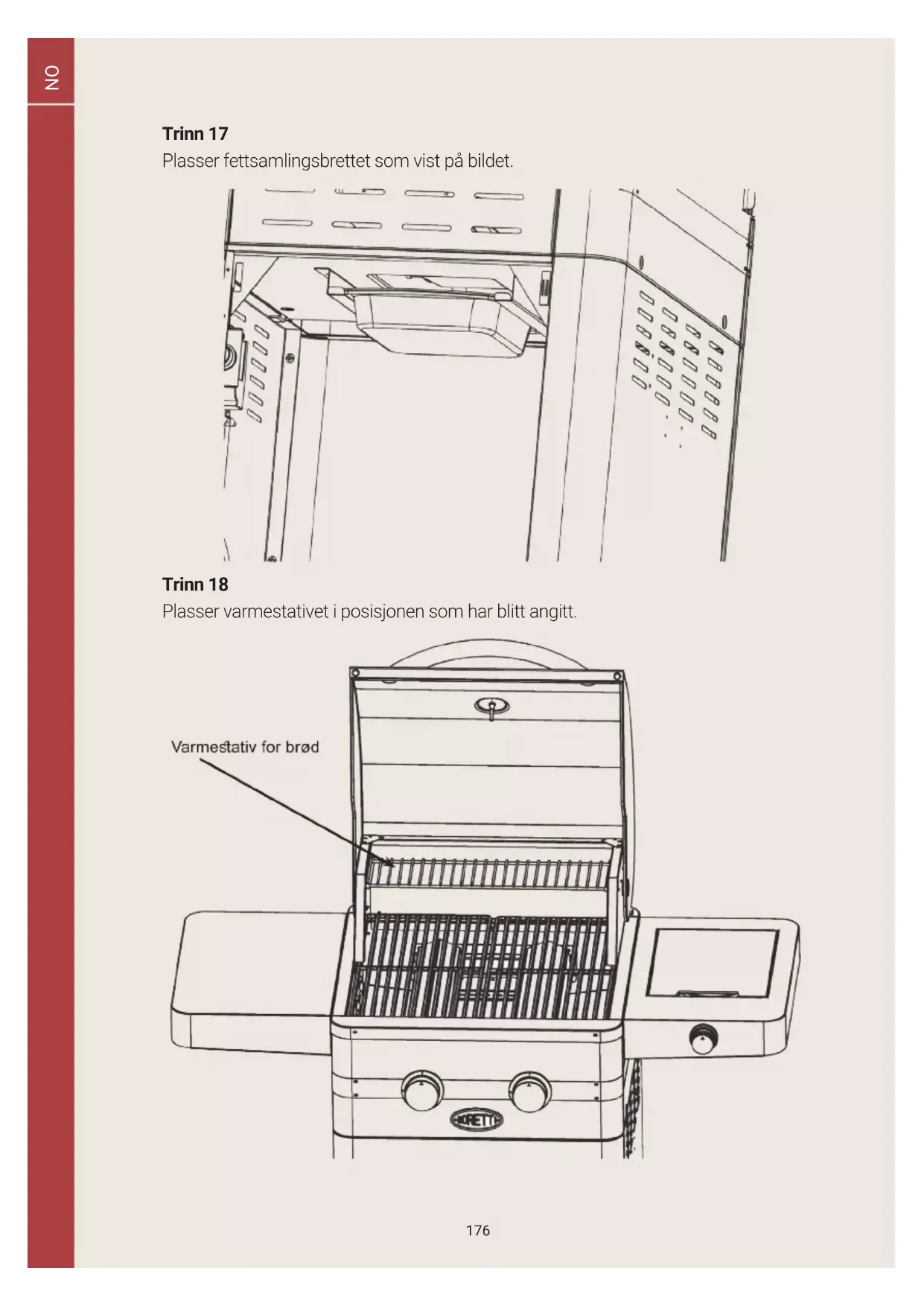 NO

**Trinn 17**
Plasser fettsamlingsbrettet som vist på bildet.

**Trinn 18**
Plasser varmestativet i posisjonen som har blitt angitt.

Varmestativ for brød

BORETTI

176