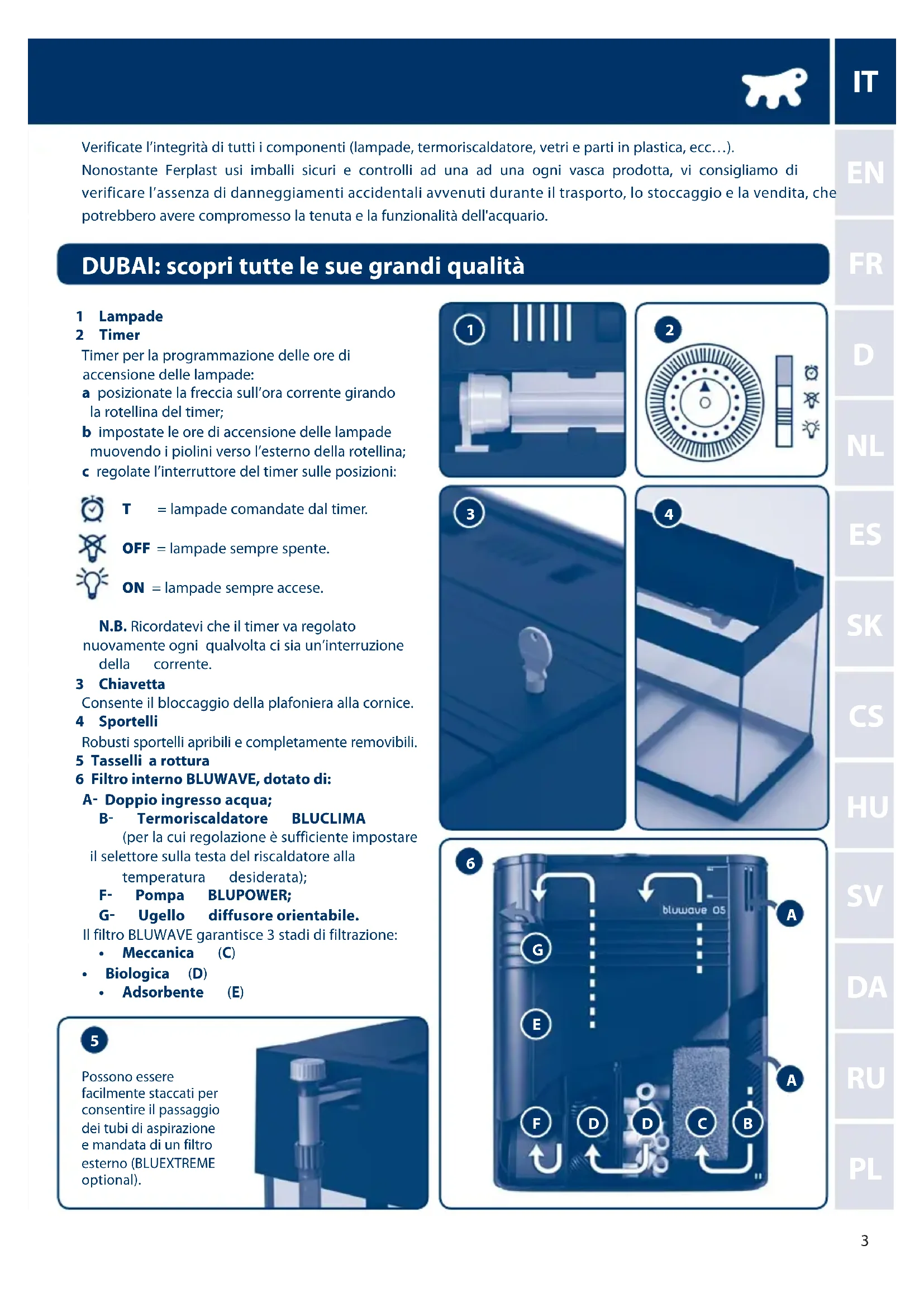 IT

EN

FR

D

NL

ES

SK

CS

HU

SV

DA

RU

PL

Verificate l'integrità di tutti i componenti (lampade, termoriscaldatore, vetri e parti in plastica, ecc…). Nonostante Ferplast usi imballi sicuri e controlli ad una ad una ogni vasca prodotta, vi consigliamo di verificare l'assenza di danneggiamenti accidentali avvenuti durante il trasporto, lo stoccaggio e la vendita, che potrebbero avere compromesso la tenuta e la funzionalità dell'acquario.

DUBAI: scopri tutte le sue grandi qualità

1 Lampade
2 Timer
Timer per la programmazione delle ore di accensione delle lampade:
a posizionate la freccia sull'ora corrente girando la rotellina del timer;
b impostate le ore di accensione delle lampade muovendo i piolini verso l'esterno della rotellina;
c regolate l'interruttore del timer sulle posizioni:

T = lampade comandate dal timer.

OFF = lampade sempre spente.

ON = lampade sempre accese.

N.B. Ricordatevi che il timer va regolato nuovamente ogni qualvolta ci sia un'interruzione della corrente.
3 Chiavetta
Consente il bloccaggio della plafoniera alla cornice.
4 Sportelli
Robusti sportelli apribili e completamente removibili.
5 Tasselli a rottura
6 Filtro interno BLUWAVE, dotato di:
A- Doppio ingresso acqua;
B- Termoriscaldatore BLUCLIMA (per la cui regolazione è sufficiente impostare il selettore sulla testa del riscaldatore alla temperatura desiderata);
F- Pompa BLUPOWER;
G- Ugello diffusore orientabile.
Il filtro BLUWAVE garantisce 3 stadi di filtrazione:
• Meccanica (C)
• Biologica (D)
• Adsorbente (E)

5
Possono essere facilmente staccati per consentire il passaggio dei tubi di aspirazione e mandata di un filtro esterno (BLUEXTREME optional).

1

2

3

4

6
bluwave 05
A
G
E
A
F D D C B

3