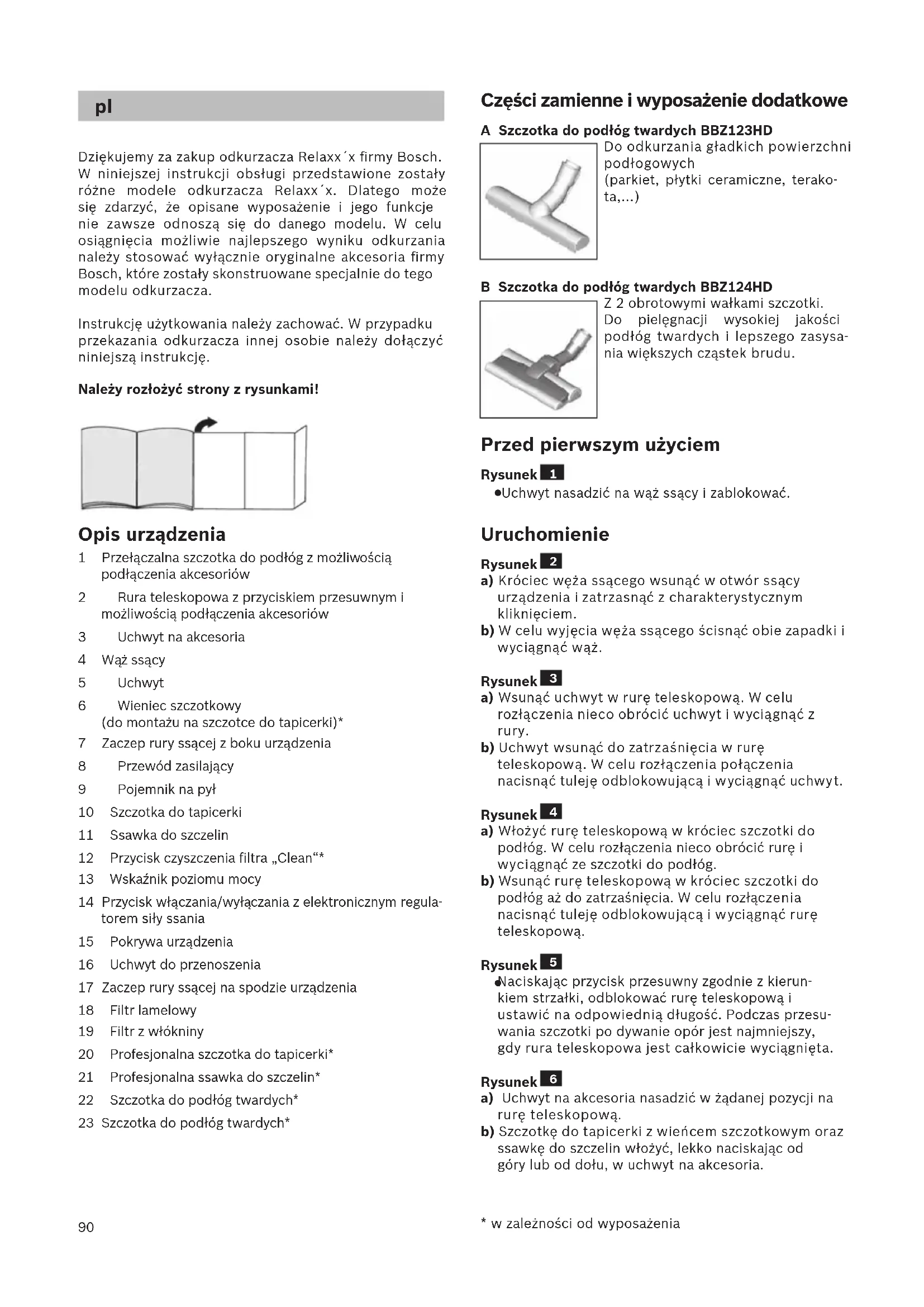 pl

Dziękujemy za zakup odkurzacza Relaxx´x firmy Bosch. W niniejszej instrukcji obsługi przedstawione zostały różne modele odkurzacza Relaxx´x. Dlatego może się zdarzyć, że opisane wyposażenie i jego funkcje nie zawsze odnoszą się do danego modelu. W celu osiągnięcia możliwie najlepszego wyniku odkurzania należy stosować wyłącznie oryginalne akcesoria firmy Bosch, które zostały skonstruowane specjalnie do tego modelu odkurzacza.

Instrukcję użytkowania należy zachować. W przypadku przekazania odkurzacza innej osobie należy dołączyć niniejszą instrukcję.

Należy rozłożyć strony z rysunkami!

Opis urządzenia
1 Przełączalna szczotka do podłóg z możliwością podłączenia akcesoriów
2 Rura teleskopowa z przyciskiem przesuwnym i możliwością podłączenia akcesoriów
3 Uchwyt na akcesoria
4 Wąż ssący
5 Uchwyt
6 Wieniec szczotkowy (do montażu na szczotce do tapicerki)*
7 Zaczep rury ssącej z boku urządzenia
8 Przewód zasilający
9 Pojemnik na pył
10 Szczotka do tapicerki
11 Ssawka do szczelin
12 Przycisk czyszczenia filtra „Clean“*
13 Wskaźnik poziomu mocy
14 Przycisk włączania/wyłączania z elektronicznym regulatorem siły ssania
15 Pokrywa urządzenia
16 Uchwyt do przenoszenia
17 Zaczep rury ssącej na spodzie urządzenia
18 Filtr lamelowy
19 Filtr z włókniny
20 Profesjonalna szczotka do tapicerki*
21 Profesjonalna ssawka do szczelin*
22 Szczotka do podłóg twardych*
23 Szczotka do podłóg twardych*

90

Części zamienne i wyposażenie dodatkowe
A Szczotka do podłóg twardych BBZ123HD
Do odkurzania gładkich powierzchni podłogowych (parkiet, płytki ceramiczne, terakota,...)

B Szczotka do podłóg twardych BBZ124HD
Z 2 obrotowymi wałkami szczotki. Do pielęgnacji wysokiej jakości podłóg twardych i lepszego zasysania większych cząstek brudu.

Przed pierwszym użyciem
Rysunek 1
●Uchwyt nasadzić na wąż ssący i zablokować.

Uruchomienie
Rysunek 2
a) Króciec węża ssącego wsunąć w otwór ssący urządzenia i zatrzasnąć z charakterystycznym kliknięciem.
b) W celu wyjęcia węża ssącego ścisnąć obie zapadki i wyciągnąć wąż.

Rysunek 3
a) Wsunąć uchwyt w rurę teleskopową. W celu rozłączenia nieco obrócić uchwyt i wyciągnąć z rury.
b) Uchwyt wsunąć do zatrzaśnięcia w rurę teleskopową. W celu rozłączenia połączenia nacisnąć tuleję odblokowującą i wyciągnąć uchwyt.

Rysunek 4
a) Włożyć rurę teleskopową w króciec szczotki do podłóg. W celu rozłączenia nieco obrócić rurę i wyciągnąć ze szczotki do podłóg.
b) Wsunąć rurę teleskopową w króciec szczotki do podłóg aż do zatrzaśnięcia. W celu rozłączenia nacisnąć tuleję odblokowującą i wyciągnąć rurę teleskopową.

Rysunek 5
●Naciskając przycisk przesuwny zgodnie z kierunkiem strzałki, odblokować rurę teleskopową i ustawić na odpowiednią długość. Podczas przesuwania szczotki po dywanie opór jest najmniejszy, gdy rura teleskopowa jest całkowicie wyciągnięta.

Rysunek 6
a) Uchwyt na akcesoria nasadzić w żądanej pozycji na rurę teleskopową.
b) Szczotkę do tapicerki z wieńcem szczotkowym oraz ssawkę do szczelin włożyć, lekko naciskając od góry lub od dołu, w uchwyt na akcesoria.

* w zależności od wyposażenia