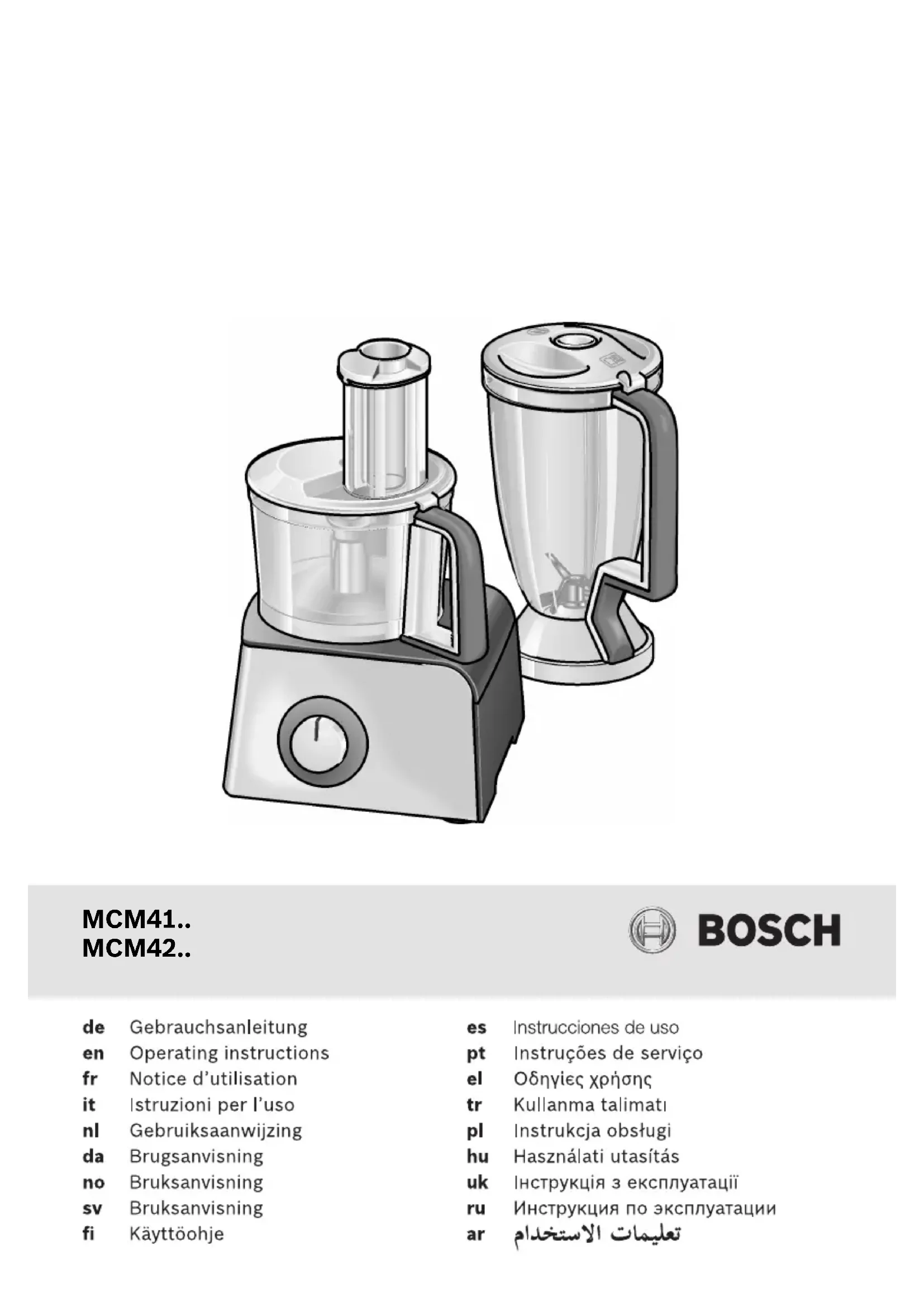 MCM41..
MCM42..

BOSCH

de Gebrauchsanleitung
en Operating instructions
fr Notice d'utilisation
it Istruzioni per l'uso
nl Gebruiksaanwijzing
da Brugsanvisning
no Bruksanvisning
sv Bruksanvisning
fi Käyttöohje

es Instrucciones de uso
pt Instruções de serviço
el Οδηγίες χρήσης
tr Kullanma talimatı
pl Instrukcja obsługi
hu Használati utasítás
uk Інструкція з експлуатації
ru Инструкция по эксплуатации
ar تعليمات الاستخدام