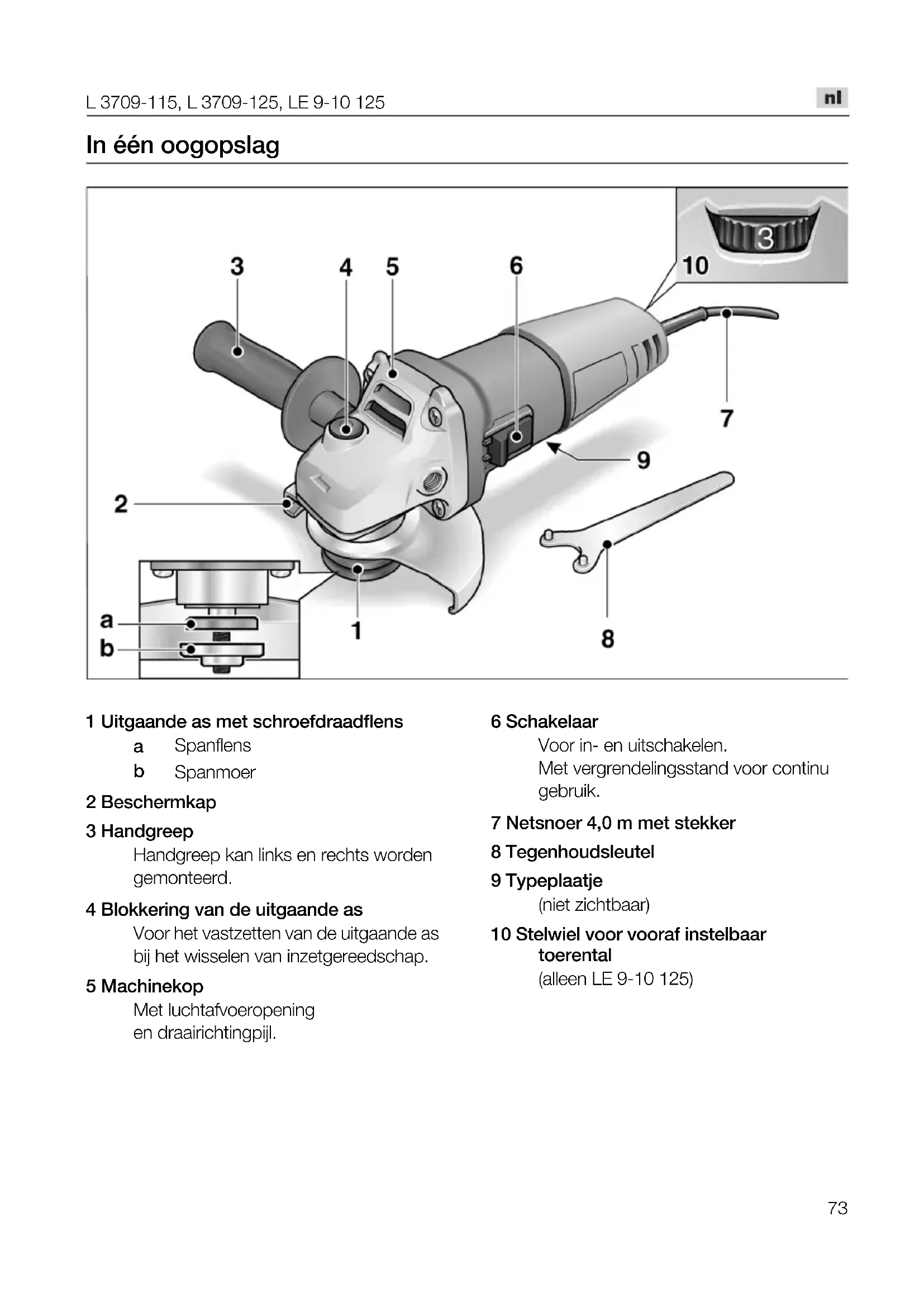 L 3709-115, L 3709-125, LE 9-10 125

nl

In één oogopslag

3 4 5 6 10 3 7 9 2 a b 1 8

1 Uitgaande as met schroefdraadflens
a Spanflens
b Spanmoer

2 Beschermkap

3 Handgreep
Handgreep kan links en rechts worden gemonteerd.

4 Blokkering van de uitgaande as
Voor het vastzetten van de uitgaande as bij het wisselen van inzetgereedschap.

5 Machinekop
Met luchtafvoeropening en draairichtingpijl.

6 Schakelaar
Voor in- en uitschakelen.
Met vergrendelingsstand voor continu gebruik.

7 Netsnoer 4,0 m met stekker

8 Tegenhoudsleutel

9 Typeplaatje
(niet zichtbaar)

10 Stelwiel voor vooraf instelbaar toerental
(alleen LE 9-10 125)

73