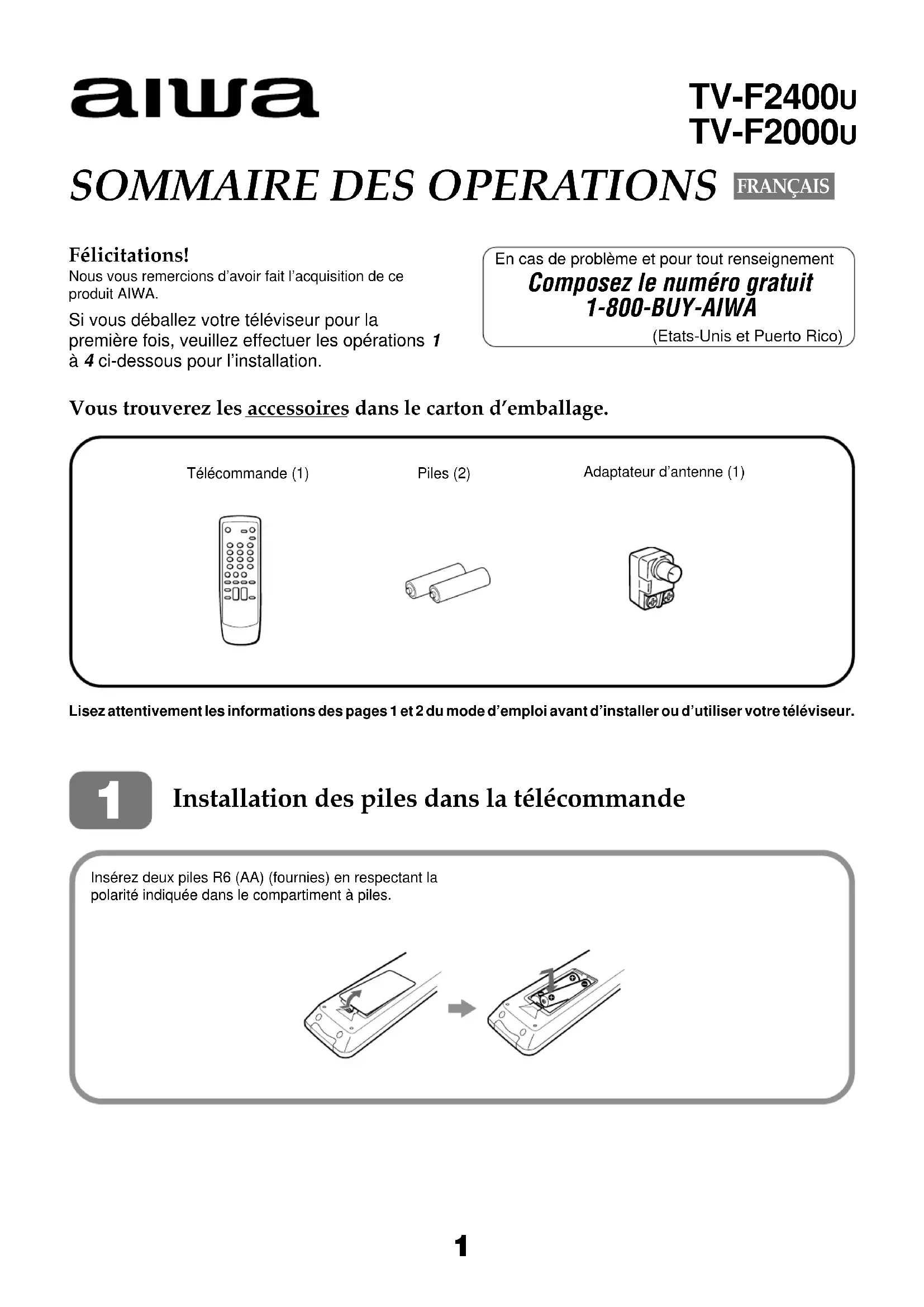 aiwa

TV-F2400U
TV-F2000U

SOMMAIRE DES OPERATIONS FRANÇAIS

Félicitations!
Nous vous remercions d'avoir fait l'acquisition de ce produit AIWA.

Si vous déballez votre téléviseur pour la première fois, veuillez effectuer les opérations 1 à 4 ci-dessous pour l'installation.

En cas de problème et pour tout renseignement
Composez le numéro gratuit
1-800-BUY-AIWA
(Etats-Unis et Puerto Rico)

Vous trouverez les accessoires dans le carton d'emballage.

Télécommande (1)

Piles (2)

Adaptateur d'antenne (1)

Lisez attentivement les informations des pages 1 et 2 du mode d'emploi avant d'installer ou d'utiliser votre téléviseur.

1 Installation des piles dans la télécommande

Insérez deux piles R6 (AA) (fournies) en respectant la polarité indiquée dans le compartiment à piles.

1