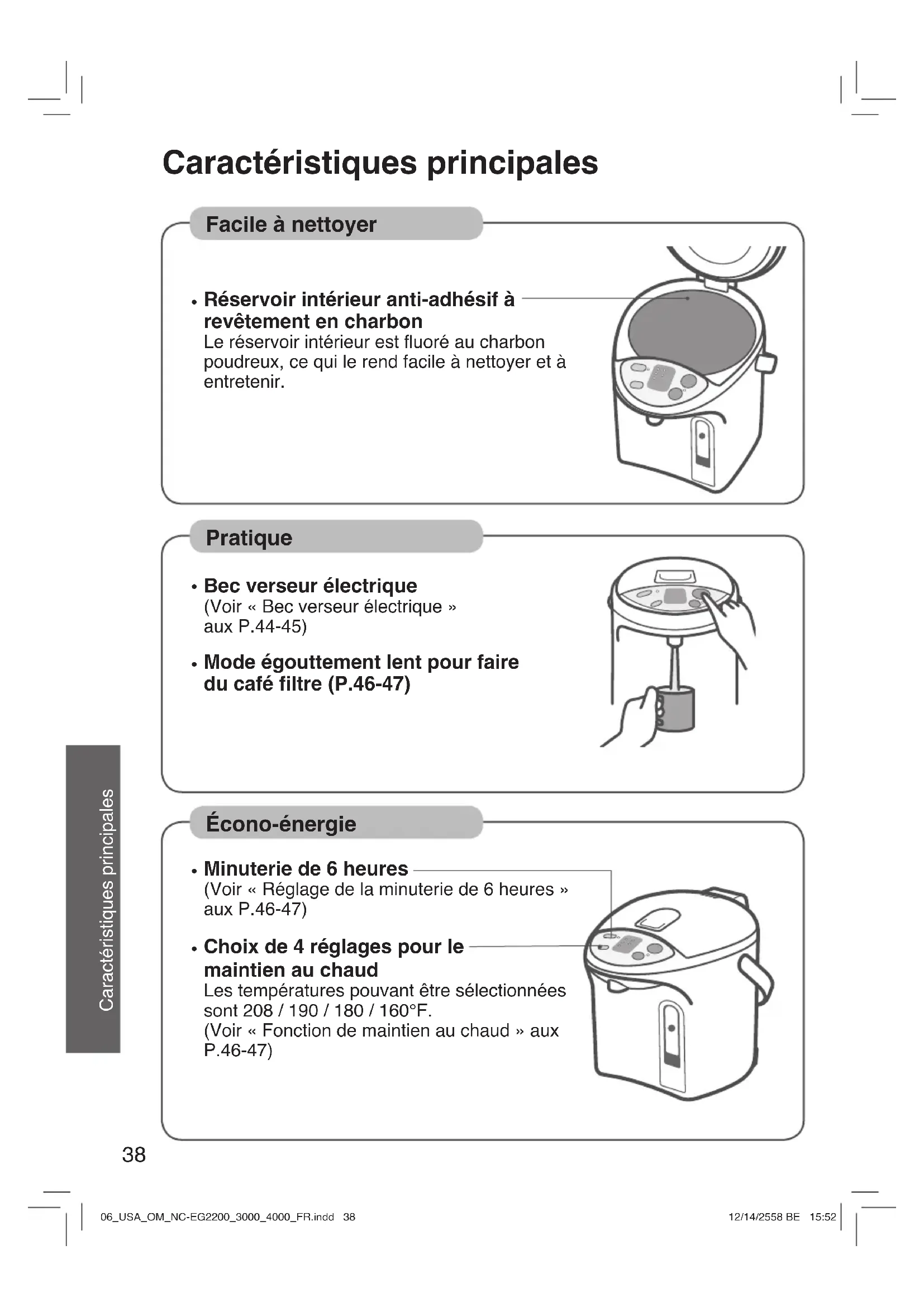 Caractéristiques principales

Facile à nettoyer

• Réservoir intérieur anti-adhésif à revêtement en charbon
Le réservoir intérieur est fluoré au charbon poudreux, ce qui le rend facile à nettoyer et à entretenir.

Pratique

• Bec verseur électrique
(Voir « Bec verseur électrique » aux P.44-45)

• Mode égouttement lent pour faire du café filtre (P.46-47)

Écono-énergie

• Minuterie de 6 heures
(Voir « Réglage de la minuterie de 6 heures » aux P.46-47)

• Choix de 4 réglages pour le maintien au chaud
Les températures pouvant être sélectionnées sont 208 / 190 / 180 / 160°F.
(Voir « Fonction de maintien au chaud » aux P.46-47)

Caractéristiques principales

38

06_USA_OM_NC-EG2200_3000_4000_FR.indd 38

12/14/2558 BE 15:52