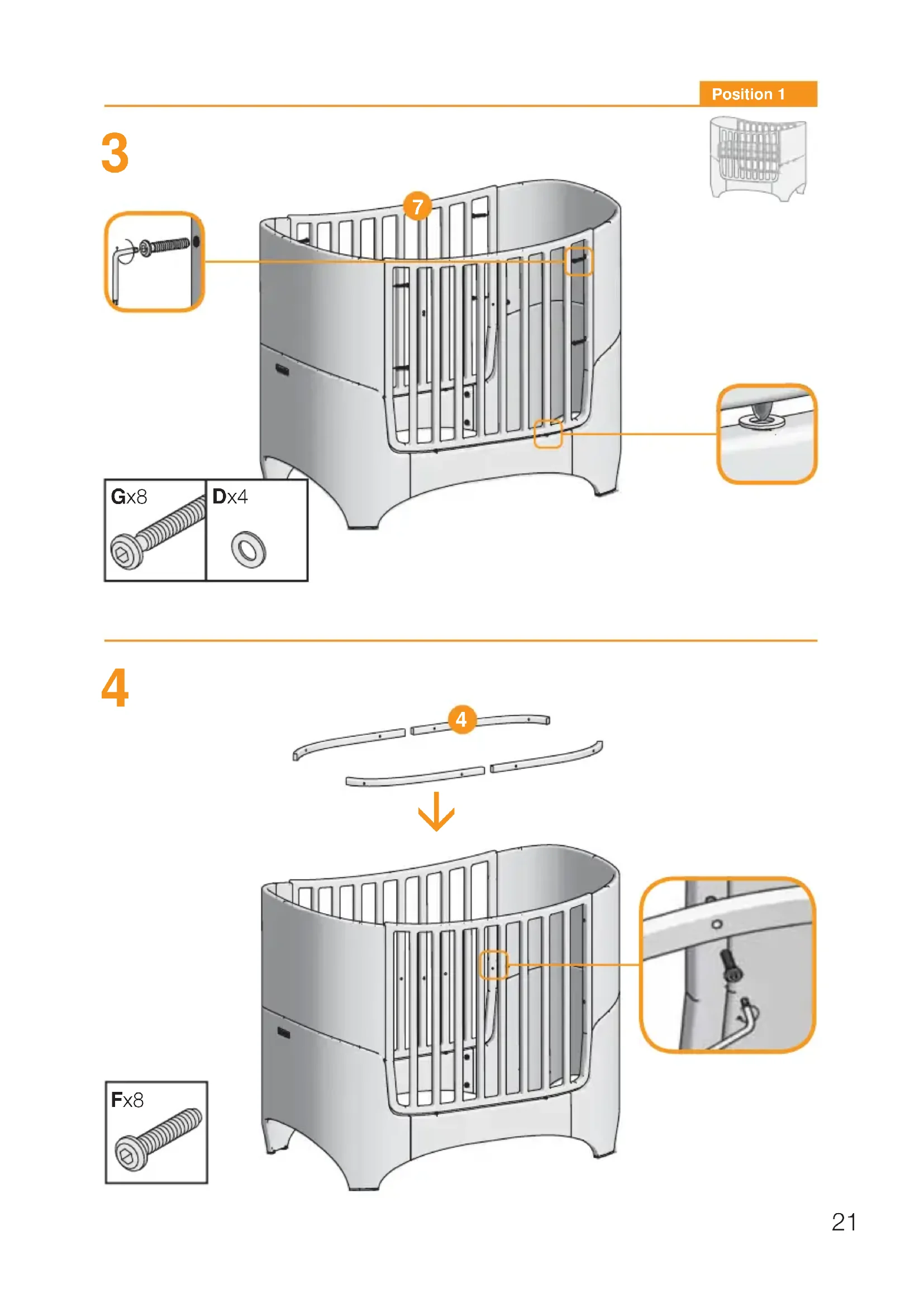 Position 1

3

7

Gx8

Dx4

4

4

Fx8

21