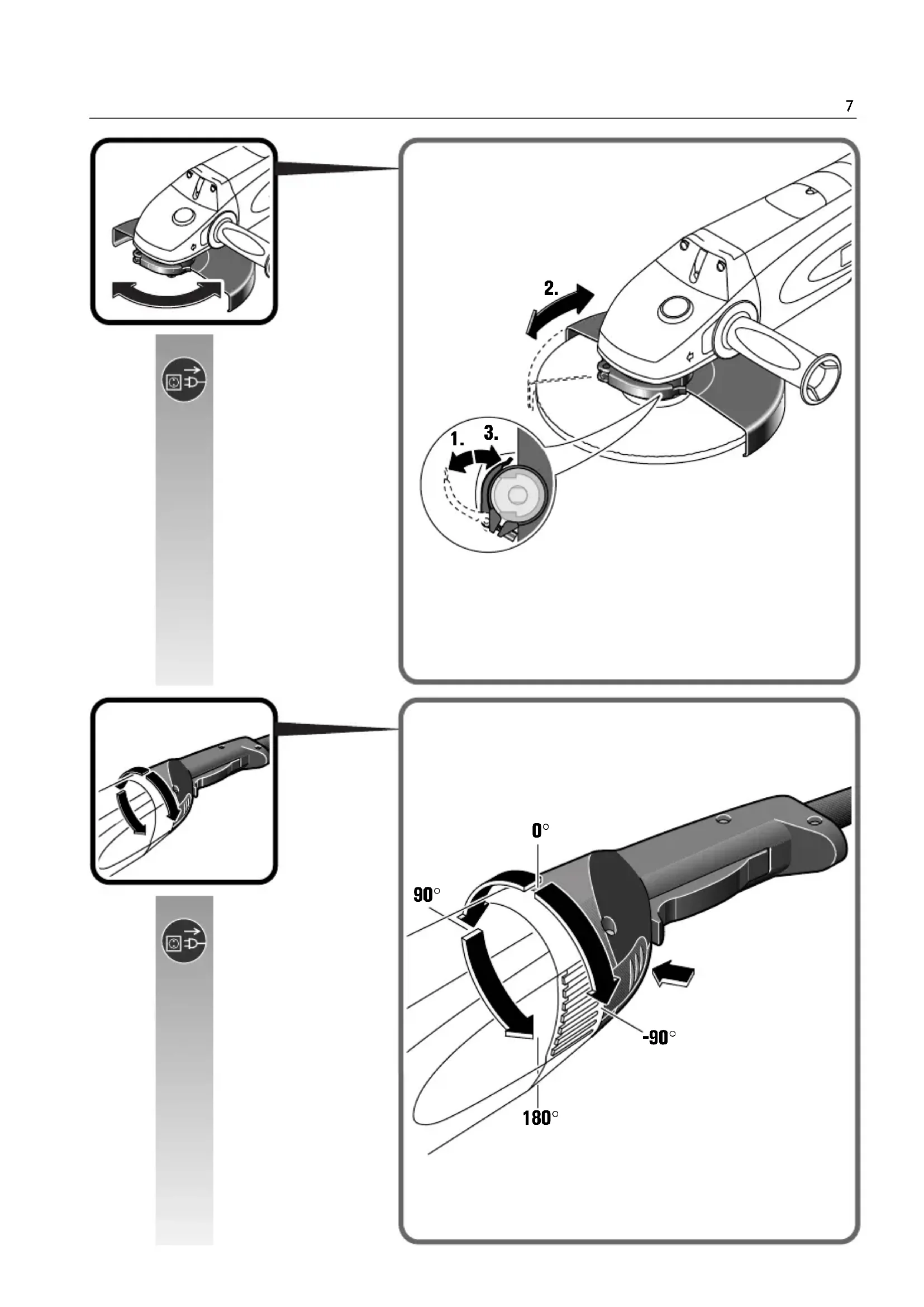 7

2.

1.

3.

0°

90°

-90°

180°