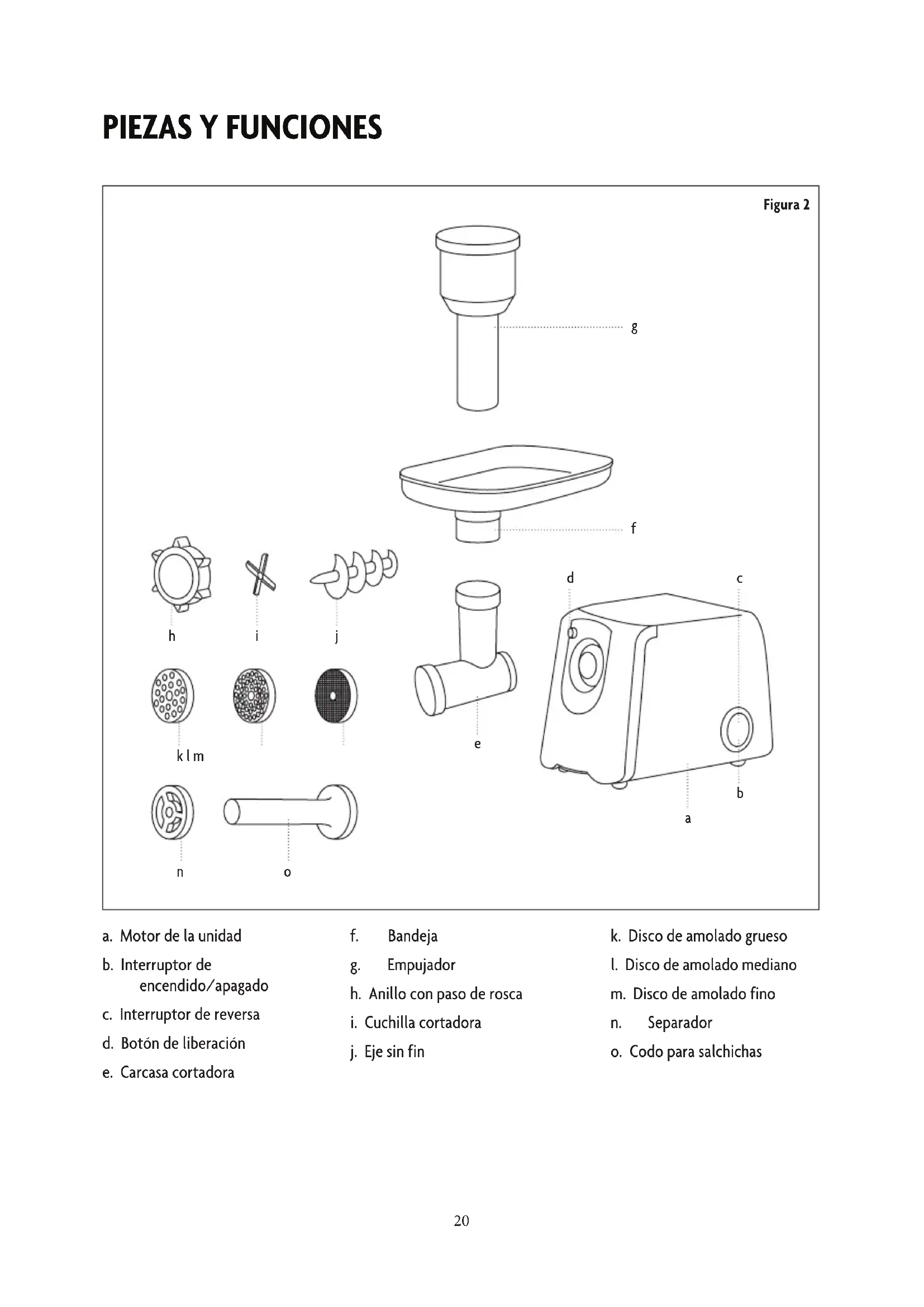 PIEZAS Y FUNCIONES

Figura 2

g

f

d

c

h

i

j

e

k l m

b

a

n

o

a. Motor de la unidad

b. Interruptor de encendido/apagado

c. Interruptor de reversa

d. Botón de liberación

e. Carcasa cortadora

f. Bandeja

g. Empujador

h. Anillo con paso de rosca

i. Cuchilla cortadora

j. Eje sin fin

k. Disco de amolado grueso

l. Disco de amolado mediano

m. Disco de amolado fino

n. Separador

o. Codo para salchichas

20