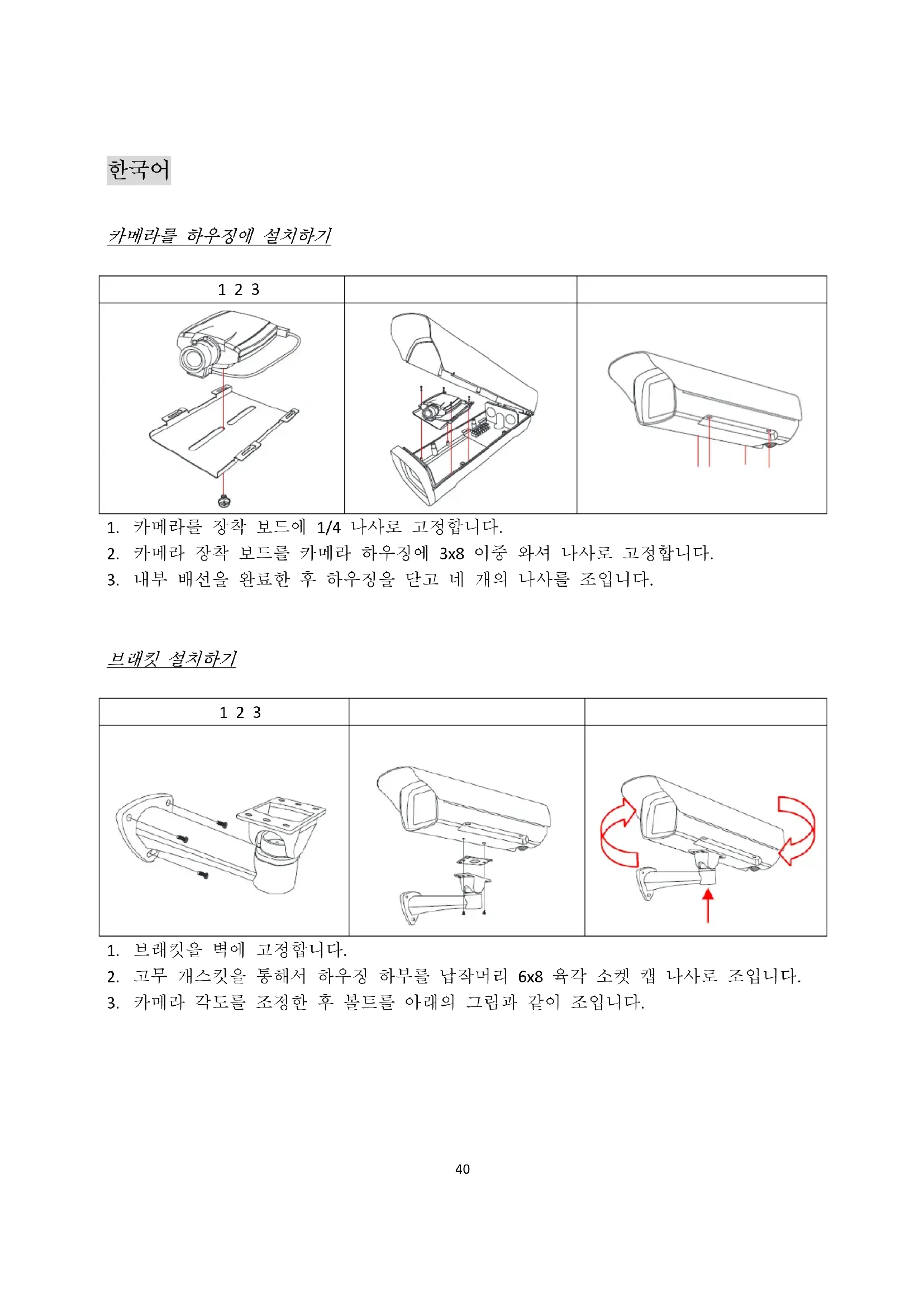 한국어

카메라를 하우징에 설치하기

| 1 2 3 | | |
|---|---|---|
| | | |

1. 카메라를 장착 보드에 1/4 나사로 고정합니다.
2. 카메라 장착 보드를 카메라 하우징에 3x8 이중 와셔 나사로 고정합니다.
3. 내부 배선을 완료한 후 하우징을 닫고 네 개의 나사를 조입니다.

브래킷 설치하기

| 1 2 3 | | |
|---|---|---|
| | | |

1. 브래킷을 벽에 고정합니다.
2. 고무 개스킷을 통해서 하우징 하부를 납작머리 6x8 육각 소켓 캡 나사로 조입니다.
3. 카메라 각도를 조정한 후 볼트를 아래의 그림과 같이 조입니다.

40