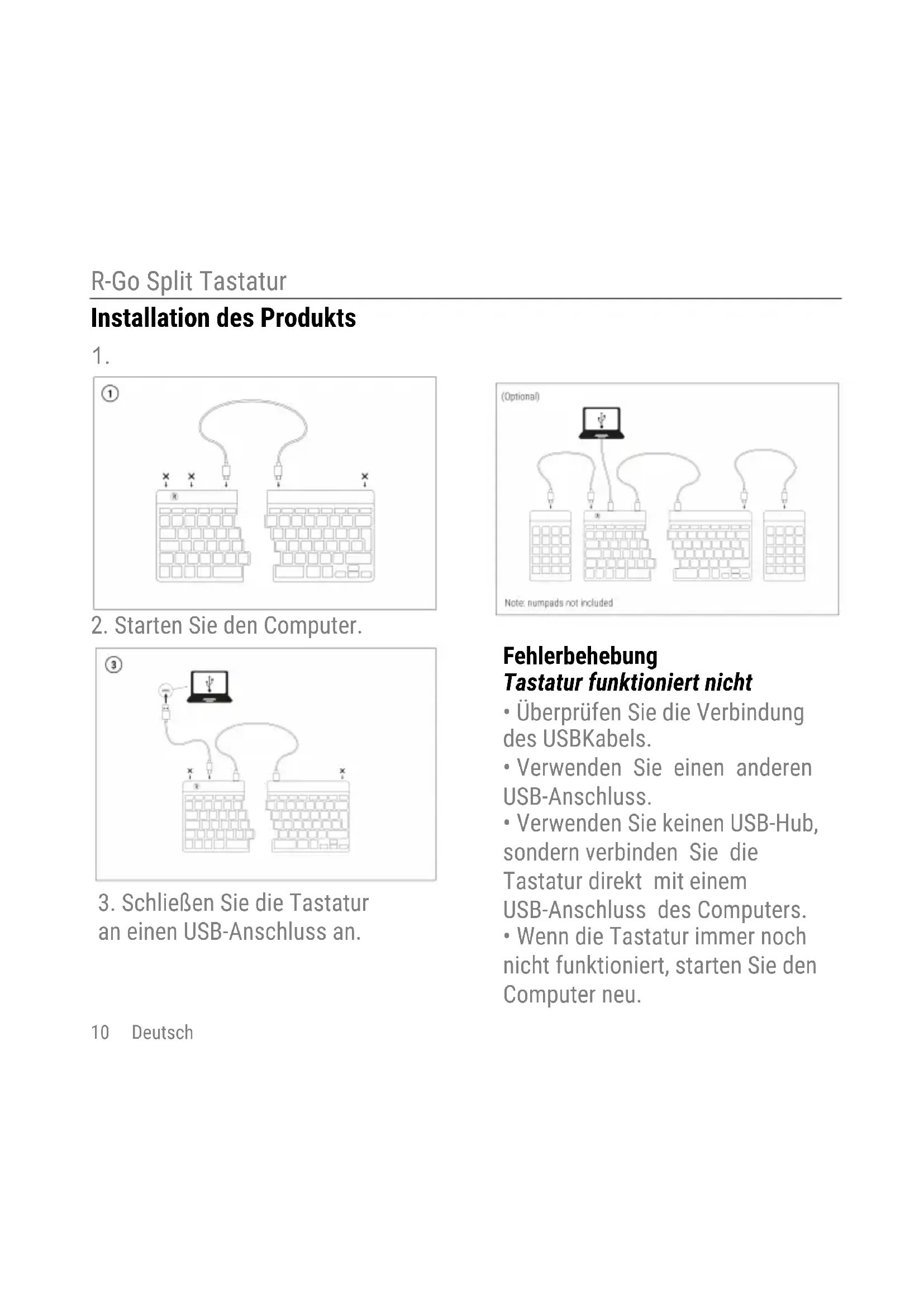 R-Go Split Tastatur

Installation des Produkts

1.

①

2. Starten Sie den Computer.

③

3. Schließen Sie die Tastatur an einen USB-Anschluss an.

(Optional)

Note: numpads not included

Fehlerbehebung
Tastatur funktioniert nicht

• Überprüfen Sie die Verbindung des USBKabels.

• Verwenden Sie einen anderen USB-Anschluss.

• Verwenden Sie keinen USB-Hub, sondern verbinden Sie die Tastatur direkt mit einem USB-Anschluss des Computers.

• Wenn die Tastatur immer noch nicht funktioniert, starten Sie den Computer neu.

10 Deutsch