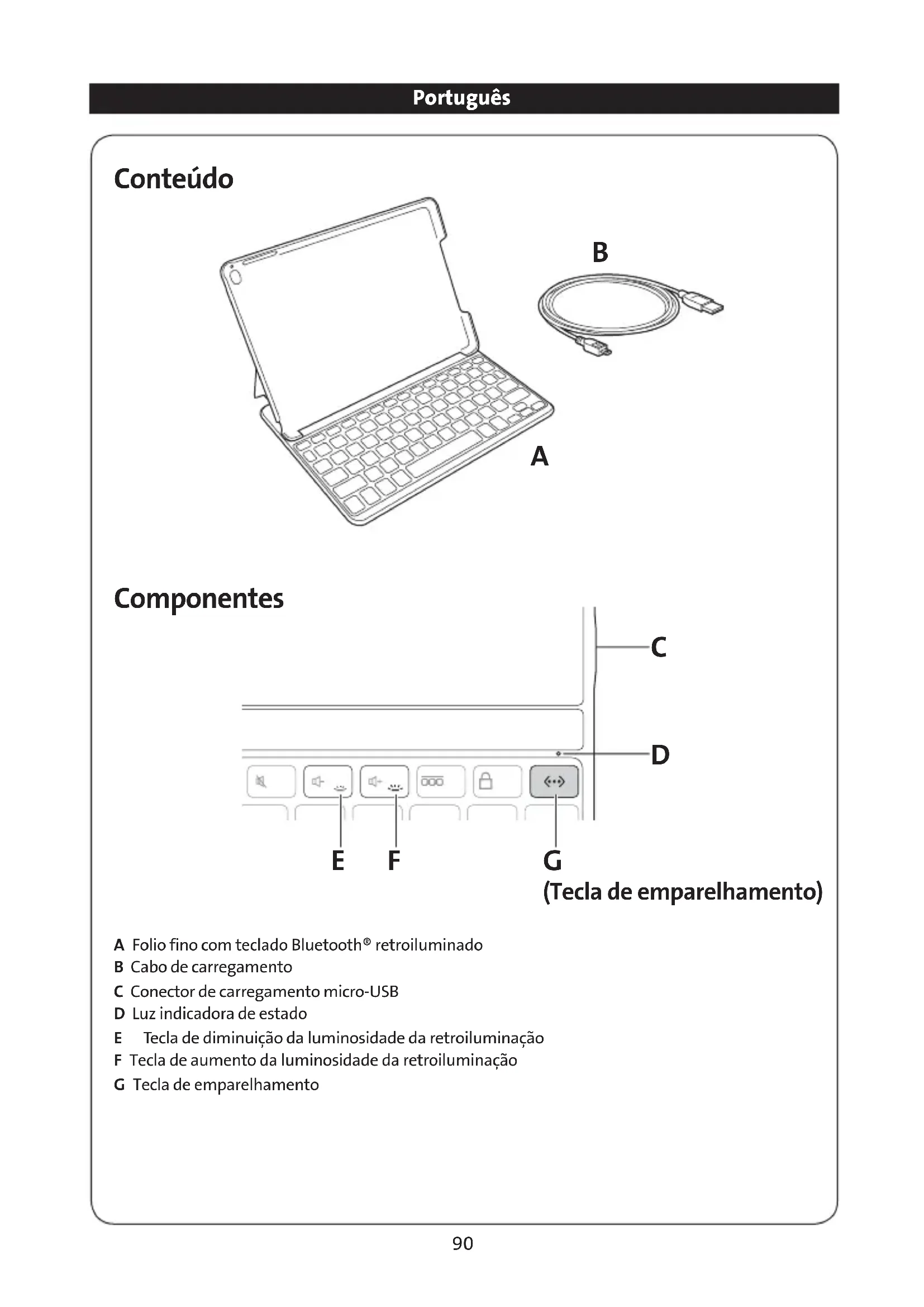 Português

Conteúdo

B

A

Componentes

C

D

E F G
(Tecla de emparelhamento)

A Folio fino com teclado Bluetooth® retroiluminado
B Cabo de carregamento
C Conector de carregamento micro-USB
D Luz indicadora de estado
E Tecla de diminuição da luminosidade da retroiluminação
F Tecla de aumento da luminosidade da retroiluminação
G Tecla de emparelhamento

90