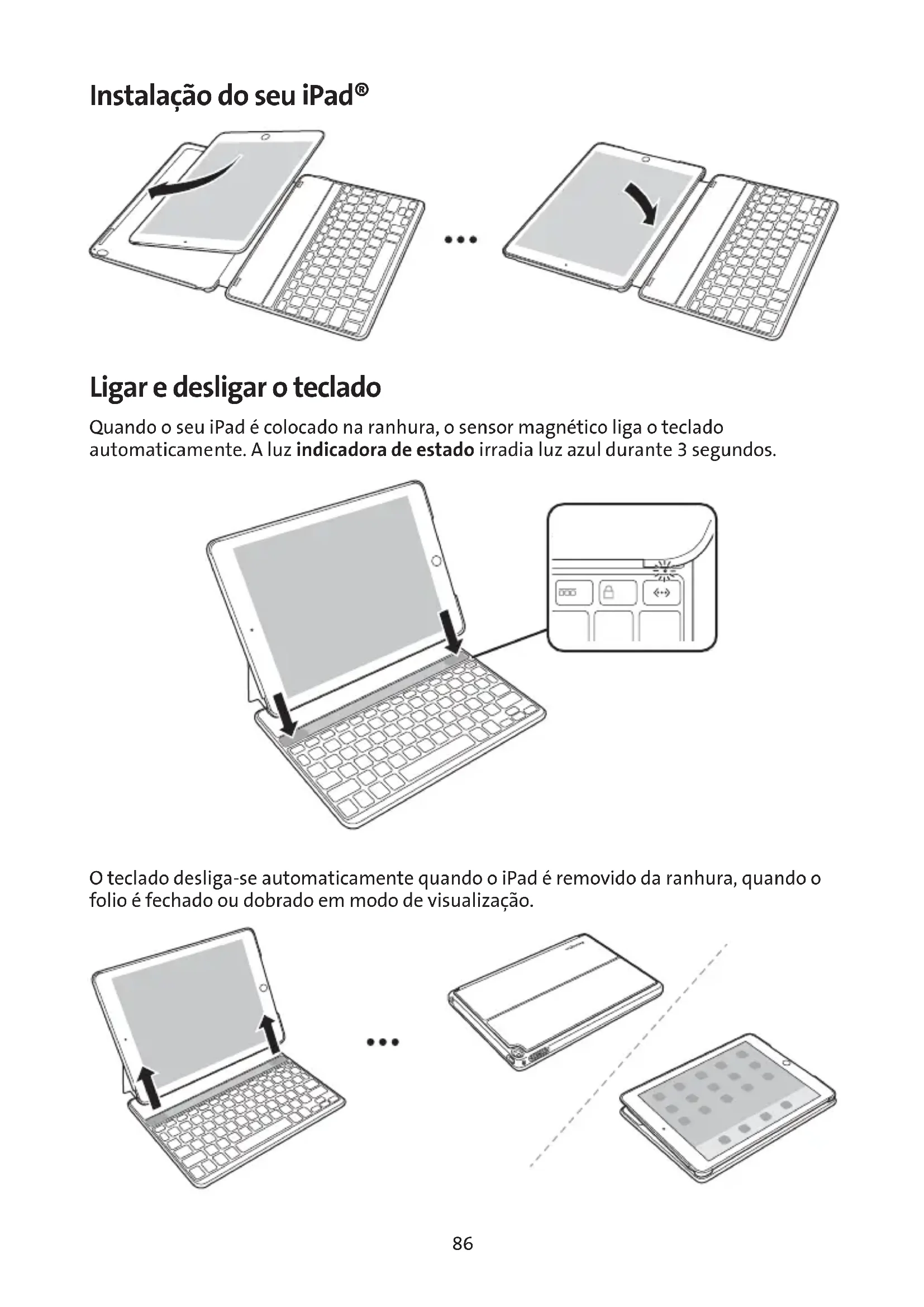 Instalação do seu iPad®

Ligar e desligar o teclado

Quando o seu iPad é colocado na ranhura, o sensor magnético liga o teclado automaticamente. A luz **indicadora de estado** irradia luz azul durante 3 segundos.

O teclado desliga-se automaticamente quando o iPad é removido da ranhura, quando o folio é fechado ou dobrado em modo de visualização.

86