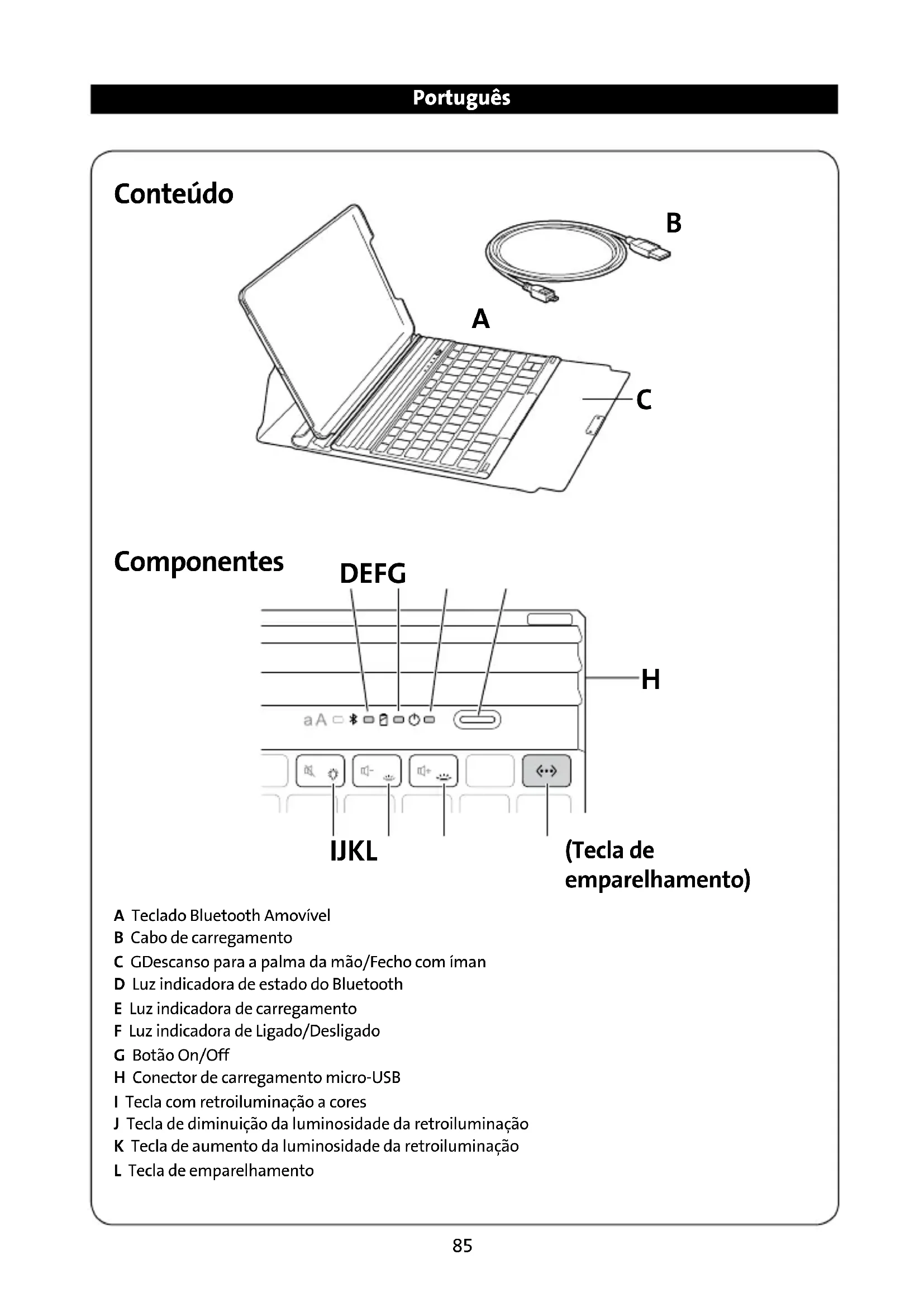 Português

Conteúdo

B

A

C

Componentes

DEFG

H

aA

IJKL

(Tecla de emparelhamento)

A Teclado Bluetooth Amovível
B Cabo de carregamento
C GDescanso para a palma da mão/Fecho com íman
D Luz indicadora de estado do Bluetooth
E Luz indicadora de carregamento
F Luz indicadora de Ligado/Desligado
G Botão On/Off
H Conector de carregamento micro-USB
I Tecla com retroiluminação a cores
J Tecla de diminuição da luminosidade da retroiluminação
K Tecla de aumento da luminosidade da retroiluminação
L Tecla de emparelhamento

85