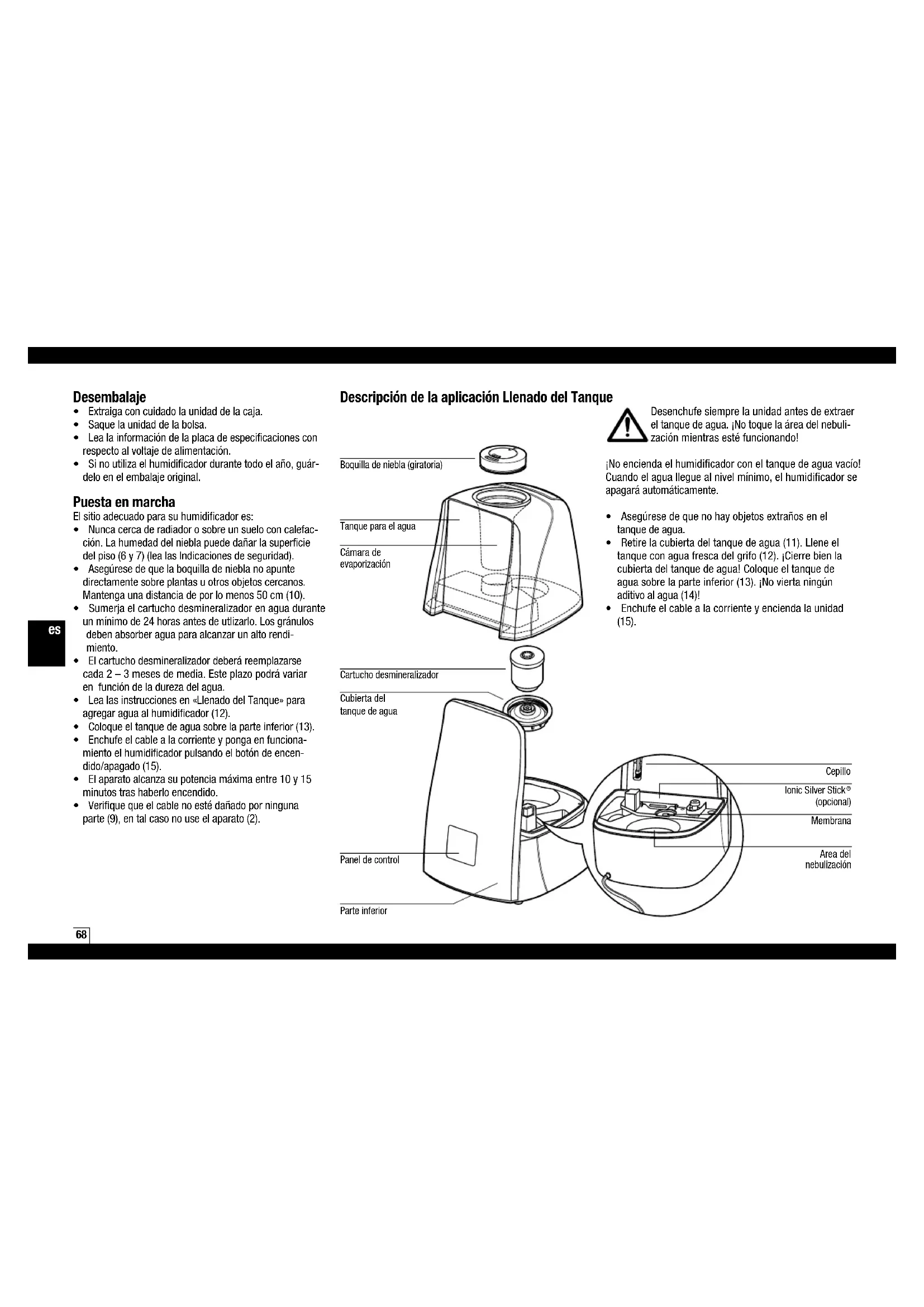 Desembalaje
• Extraiga con cuidado la unidad de la caja.
• Saque la unidad de la bolsa.
• Lea la información de la placa de especificaciones con respecto al voltaje de alimentación.
• Si no utiliza el humidificador durante todo el año, guárdelo en el embalaje original.

Puesta en marcha
El sitio adecuado para su humidificador es:
• Nunca cerca de radiador o sobre un suelo con calefacción. La humedad del niebla puede dañar la superficie del piso (6 y 7) (lea las Indicaciones de seguridad).
• Asegúrese de que la boquilla de niebla no apunte directamente sobre plantas u otros objetos cercanos. Mantenga una distancia de por lo menos 50 cm (10).
• Sumerja el cartucho desmineralizador en agua durante un mínimo de 24 horas antes de utlizarlo. Los gránulos deben absorber agua para alcanzar un alto rendimiento.
• El cartucho desmineralizador deberá reemplazarse cada 2 – 3 meses de media. Este plazo podrá variar en función de la dureza del agua.
• Lea las instrucciones en «Llenado del Tanque» para agregar agua al humidificador (12).
• Coloque el tanque de agua sobre la parte inferior (13).
• Enchufe el cable a la corriente y ponga en funcionamiento el humidificador pulsando el botón de encendido/apagado (15).
• El aparato alcanza su potencia máxima entre 10 y 15 minutos tras haberlo encendido.
• Verifique que el cable no esté dañado por ninguna parte (9), en tal caso no use el aparato (2).

es

Descripción de la aplicación

Boquilla de niebla (giratoria)
Tanque para el agua
Cámara de evaporización
Cartucho desmineralizador
Cubierta del tanque de agua
Panel de control
Parte inferior
Cepillo
Ionic Silver Stick® (opcional)
Membrana
Area del nebulización

Llenado del Tanque
Desenchufe siempre la unidad antes de extraer el tanque de agua. ¡No toque la área del nebulización mientras esté funcionando!

¡No encienda el humidificador con el tanque de agua vacío! Cuando el agua llegue al nivel mínimo, el humidificador se apagará automáticamente.

• Asegúrese de que no hay objetos extraños en el tanque de agua.
• Retire la cubierta del tanque de agua (11). Llene el tanque con agua fresca del grifo (12). ¡Cierre bien la cubierta del tanque de agua! Coloque el tanque de agua sobre la parte inferior (13). ¡No vierta ningún aditivo al agua (14)!
• Enchufe el cable a la corriente y encienda la unidad (15).

68