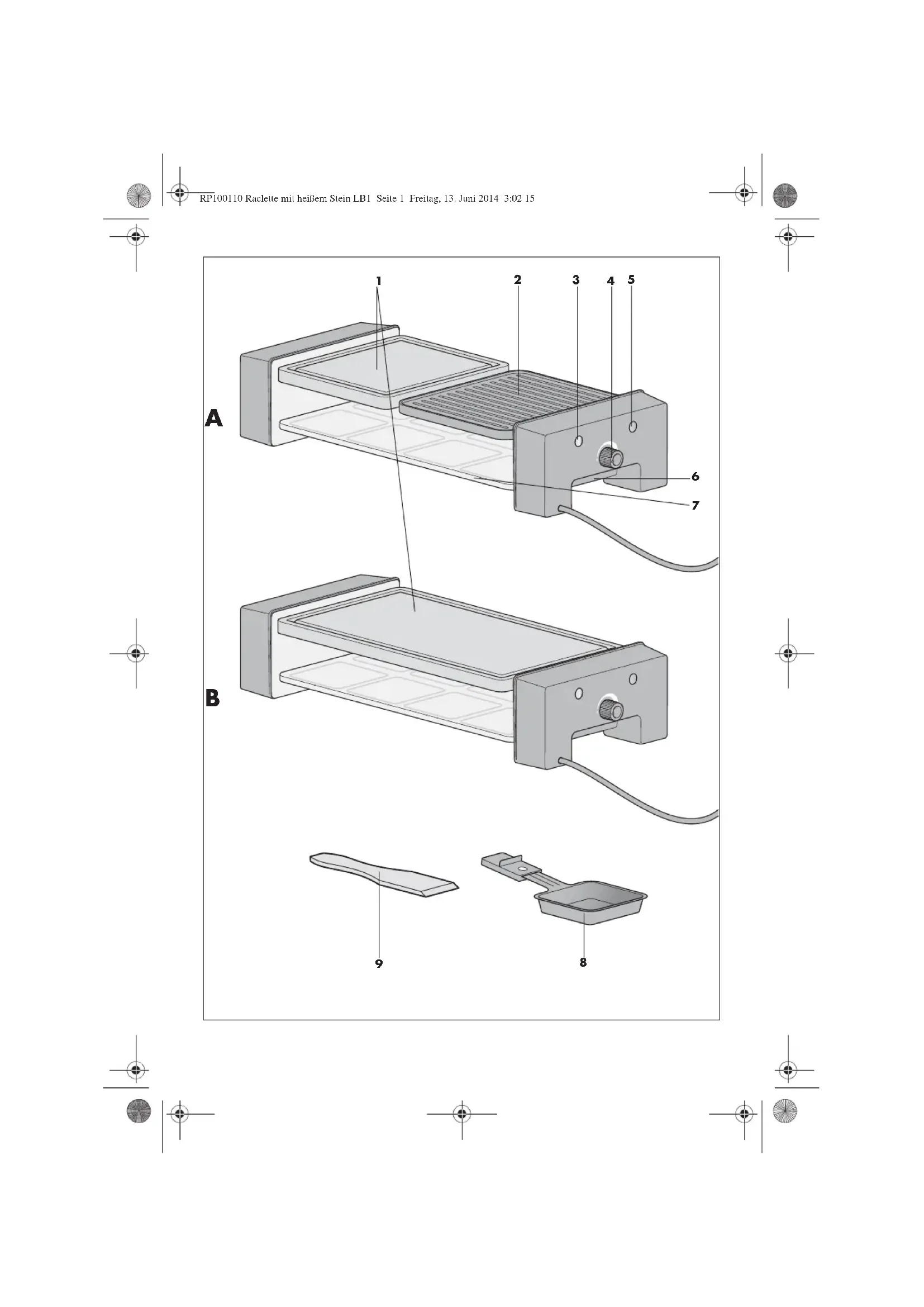 RP100110 Raclette mit heißem Stein LB1 Seite 1 Freitag, 13. Juni 2014 3:02 15

1
2
3
4
5
A
6
7
B
9
8