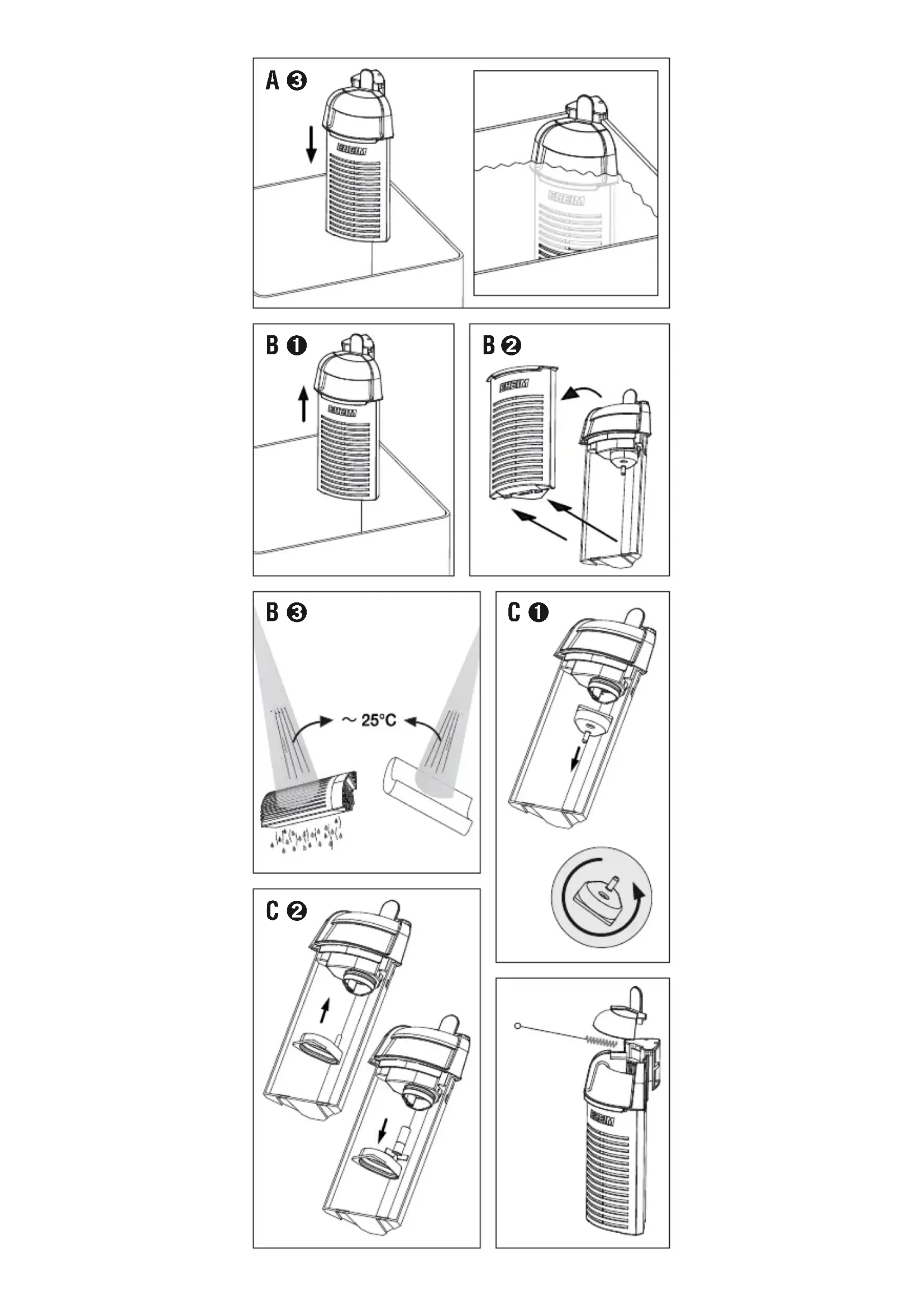 A ❸

EHEIM

EHEIM

B ❶

EHEIM

B ❷

EHEIM

B ❸

~ 25°C

C ❶

C ❷

EHEIM