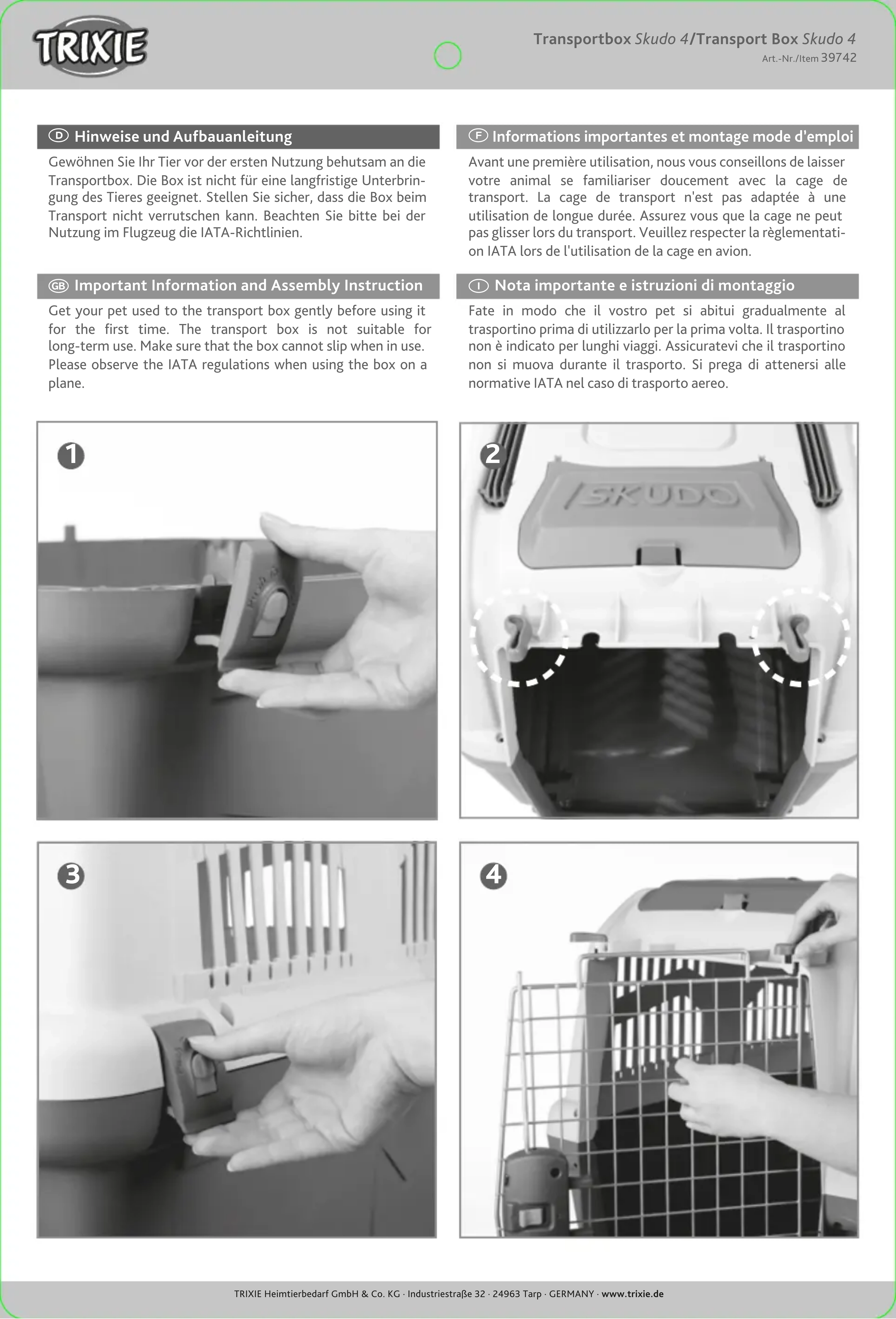 TRIXIE

Transportbox Skudo 4/Transport Box Skudo 4
Art.-Nr./Item 39742

D Hinweise und Aufbauanleitung

Gewöhnen Sie Ihr Tier vor der ersten Nutzung behutsam an die Transportbox. Die Box ist nicht für eine langfristige Unterbringung des Tieres geeignet. Stellen Sie sicher, dass die Box beim Transport nicht verrutschen kann. Beachten Sie bitte bei der Nutzung im Flugzeug die IATA-Richtlinien.

GB Important Information and Assembly Instruction

Get your pet used to the transport box gently before using it for the first time. The transport box is not suitable for long-term use. Make sure that the box cannot slip when in use. Please observe the IATA regulations when using the box on a plane.

F Informations importantes et montage mode d'emploi

Avant une première utilisation, nous vous conseillons de laisser votre animal se familiariser doucement avec la cage de transport. La cage de transport n'est pas adaptée à une utilisation de longue durée. Assurez vous que la cage ne peut pas glisser lors du transport. Veuillez respecter la règlementation IATA lors de l'utilisation de la cage en avion.

I Nota importante e istruzioni di montaggio

Fate in modo che il vostro pet si abitui gradualmente al trasportino prima di utilizzarlo per la prima volta. Il trasportino non è indicato per lunghi viaggi. Assicuratevi che il trasportino non si muova durante il trasporto. Si prega di attenersi alle normative IATA nel caso di trasporto aereo.

1

2

SKUDO

3

4

TRIXIE Heimtierbedarf GmbH & Co. KG · Industriestraße 32 · 24963 Tarp · GERMANY · www.trixie.de