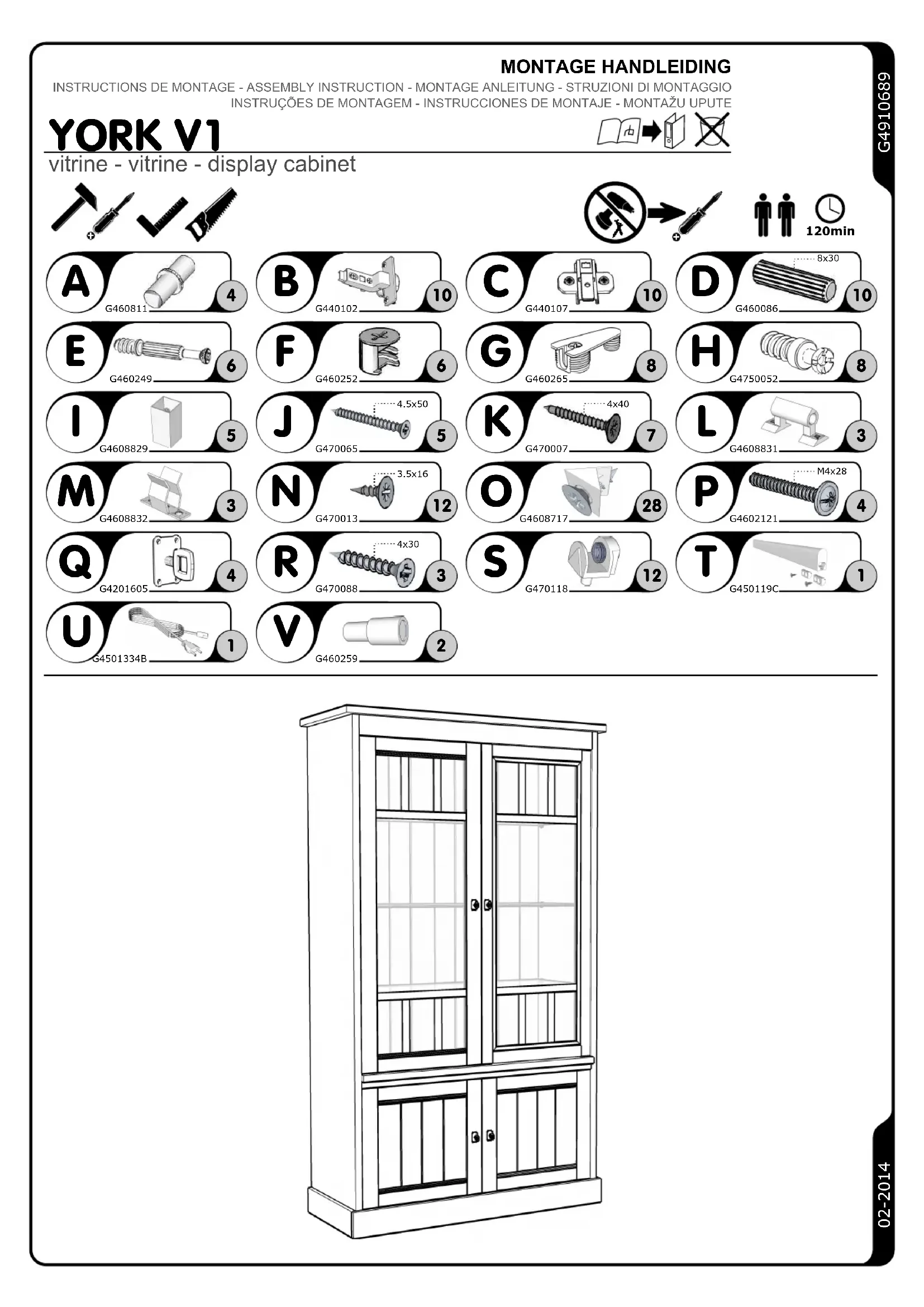 MONTAGE HANDLEIDING
INSTRUCTIONS DE MONTAGE - ASSEMBLY INSTRUCTION - MONTAGE ANLEITUNG - STRUZIONI DI MONTAGGIO
INSTRUÇÕES DE MONTAGEM - INSTRUCCIONES DE MONTAJE - MONTAŽU UPUTE

G4910689

YORK V1
vitrine - vitrine - display cabinet

120min

A G460811 4
B G440102 10
C G440107 10
D 8x30 G460086 10
E G460249 6
F G460252 6
G G460265 8
H G4750052 8
I G4608829 5
J 4.5x50 G470065 5
K 4x40 G470007 7
L G4608831 3
M G4608832 3
N 3.5x16 G470013 12
O G4608717 28
P M4x28 G4602121 4
Q G4201605 4
R 4x30 G470088 3
S G470118 12
T G450119C 1
U G4501334B 1
V G460259 2

02-2014