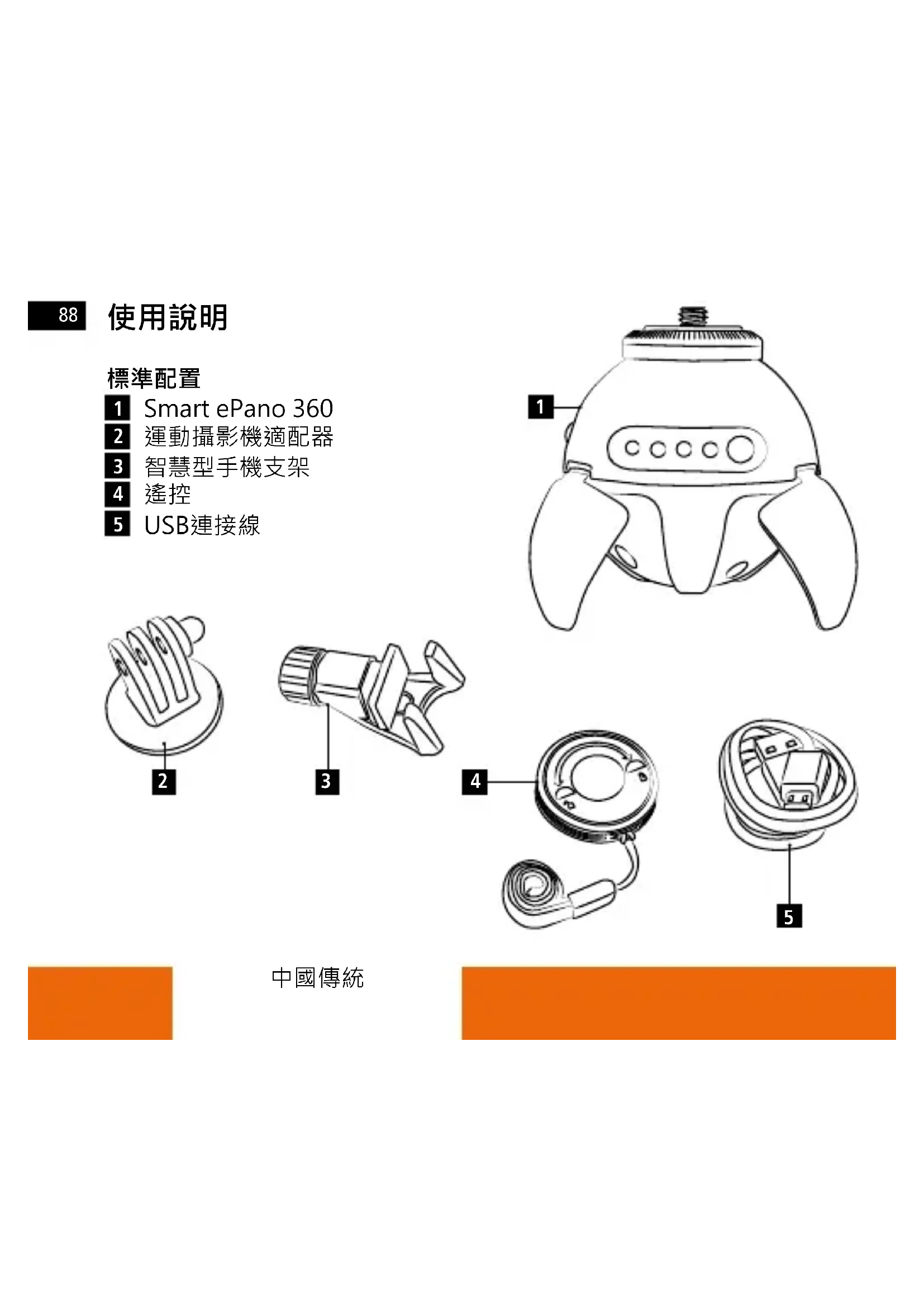 88 使用說明

標準配置
1 Smart ePano 360
2 運動攝影機適配器
3 智慧型手機支架
4 遙控
5 USB連接線

1

2

3

4

5

中國傳統