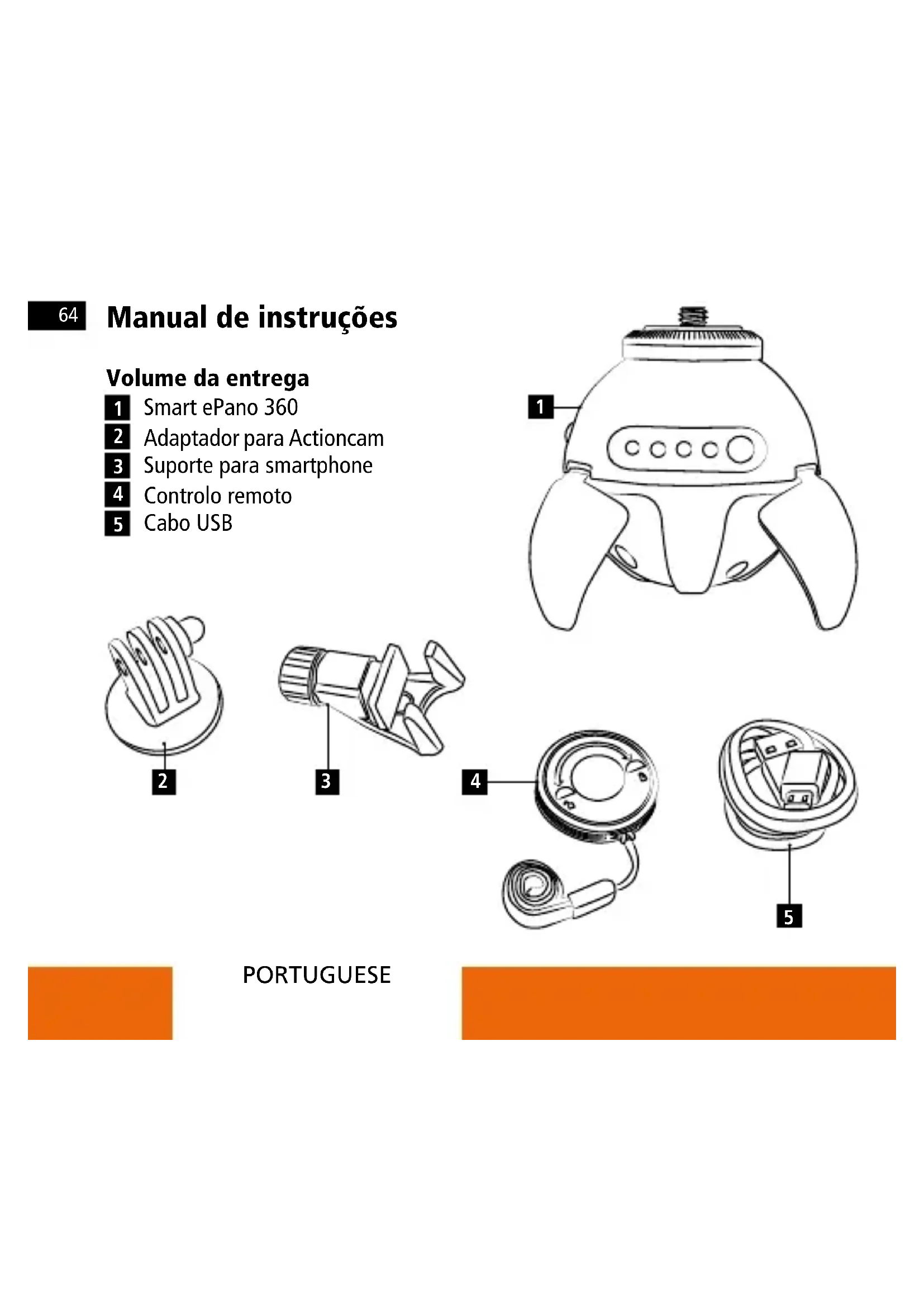 64 Manual de instruções

Volume da entrega
1 Smart ePano 360
2 Adaptador para Actioncam
3 Suporte para smartphone
4 Controlo remoto
5 Cabo USB

1

2

3

4

5

PORTUGUESE