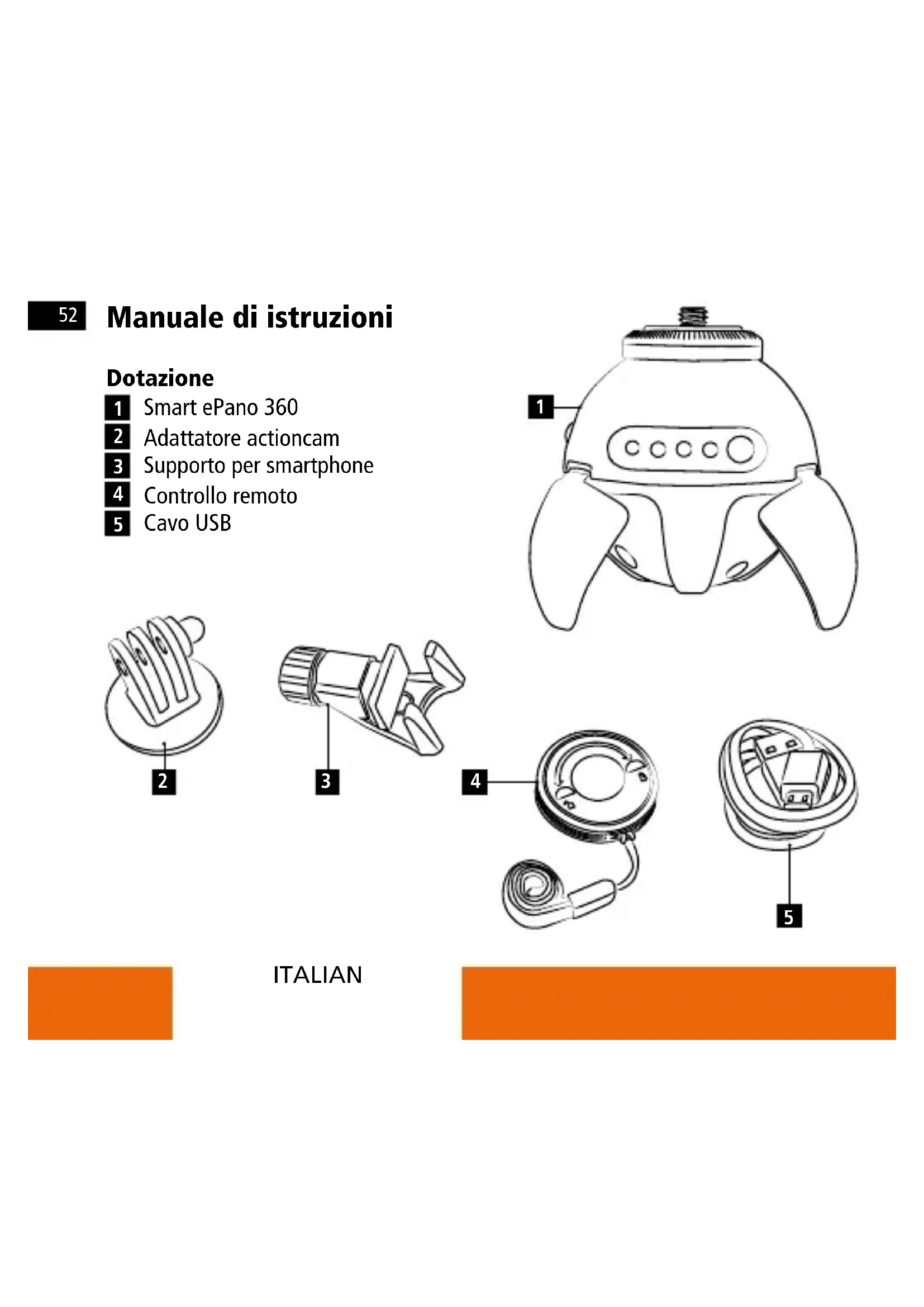 52 Manuale di istruzioni

Dotazione

1 Smart ePano 360
2 Adattatore actioncam
3 Supporto per smartphone
4 Controllo remoto
5 Cavo USB

1

2

3

4

5

ITALIAN