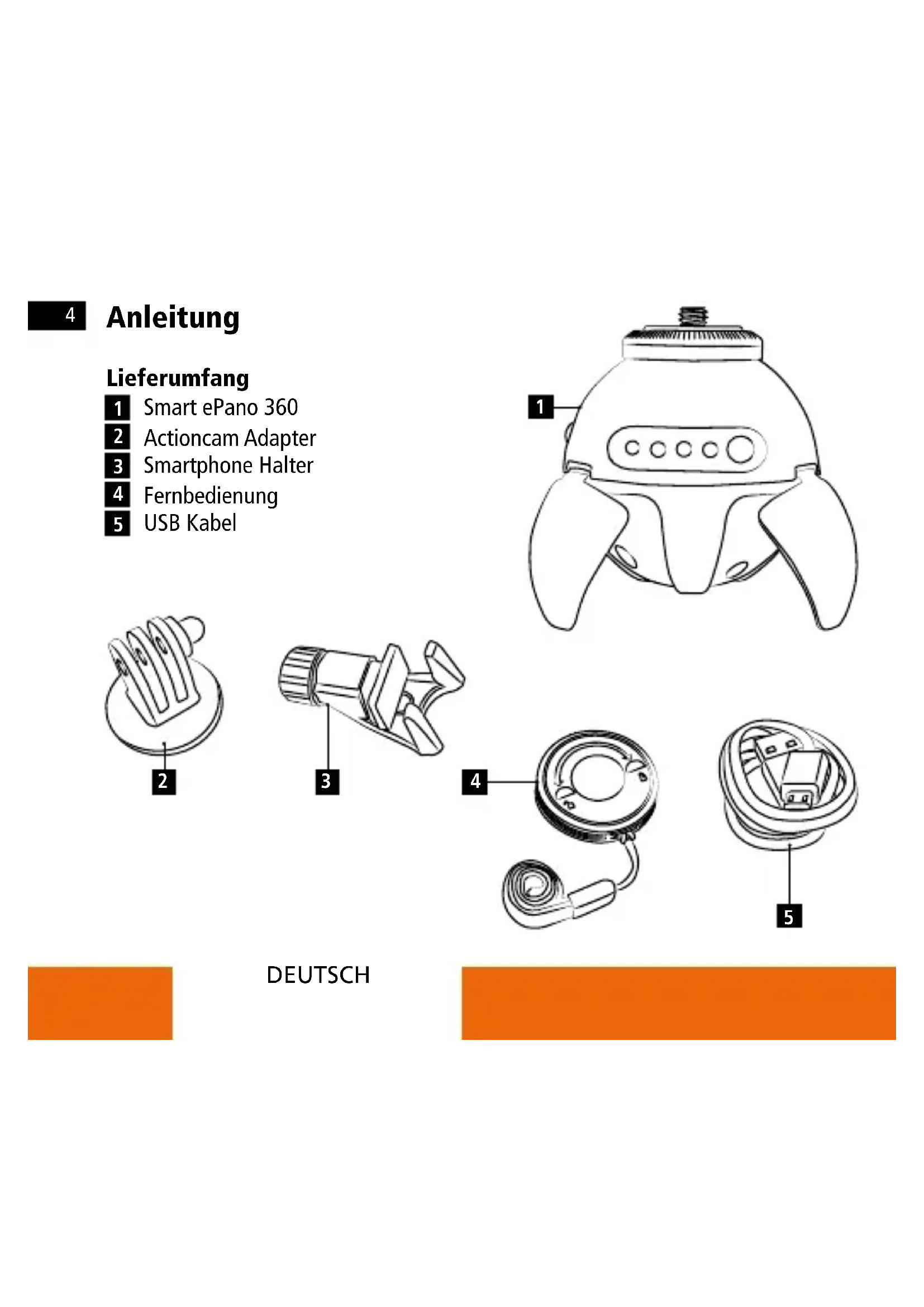 4 Anleitung

Lieferumfang
1 Smart ePano 360
2 Actioncam Adapter
3 Smartphone Halter
4 Fernbedienung
5 USB Kabel

1

2

3

4

5

DEUTSCH