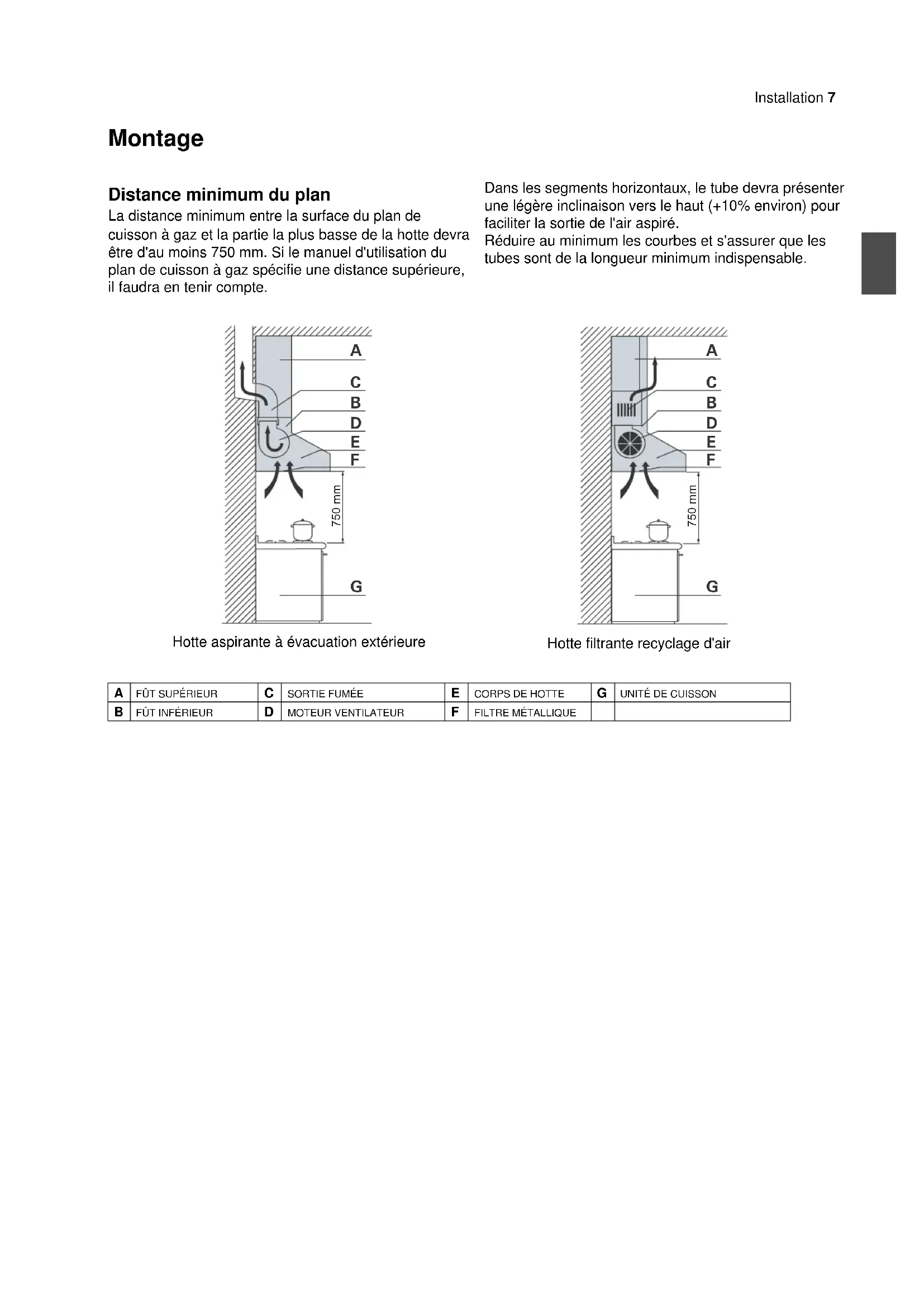 Installation 7

Montage

Distance minimum du plan

La distance minimum entre la surface du plan de cuisson à gaz et la partie la plus basse de la hotte devra être d'au moins 750 mm. Si le manuel d'utilisation du plan de cuisson à gaz spécifie une distance supérieure, il faudra en tenir compte.

Dans les segments horizontaux, le tube devra présenter une légère inclinaison vers le haut (+10% environ) pour faciliter la sortie de l'air aspiré.
Réduire au minimum les courbes et s'assurer que les tubes sont de la longueur minimum indispensable.

A
C
B
D
E
F
750 mm
G

Hotte aspirante à évacuation extérieure

A
C
B
D
E
F
750 mm
G

Hotte filtrante recyclage d'air

| A | FÛT SUPÉRIEUR | C | SORTIE FUMÉE | E | CORPS DE HOTTE | G | UNITÉ DE CUISSON |
|---|---|---|---|---|---|---|---|
| B | FÛT INFÉRIEUR | D | MOTEUR VENTILATEUR | F | FILTRE MÉTALLIQUE | | |