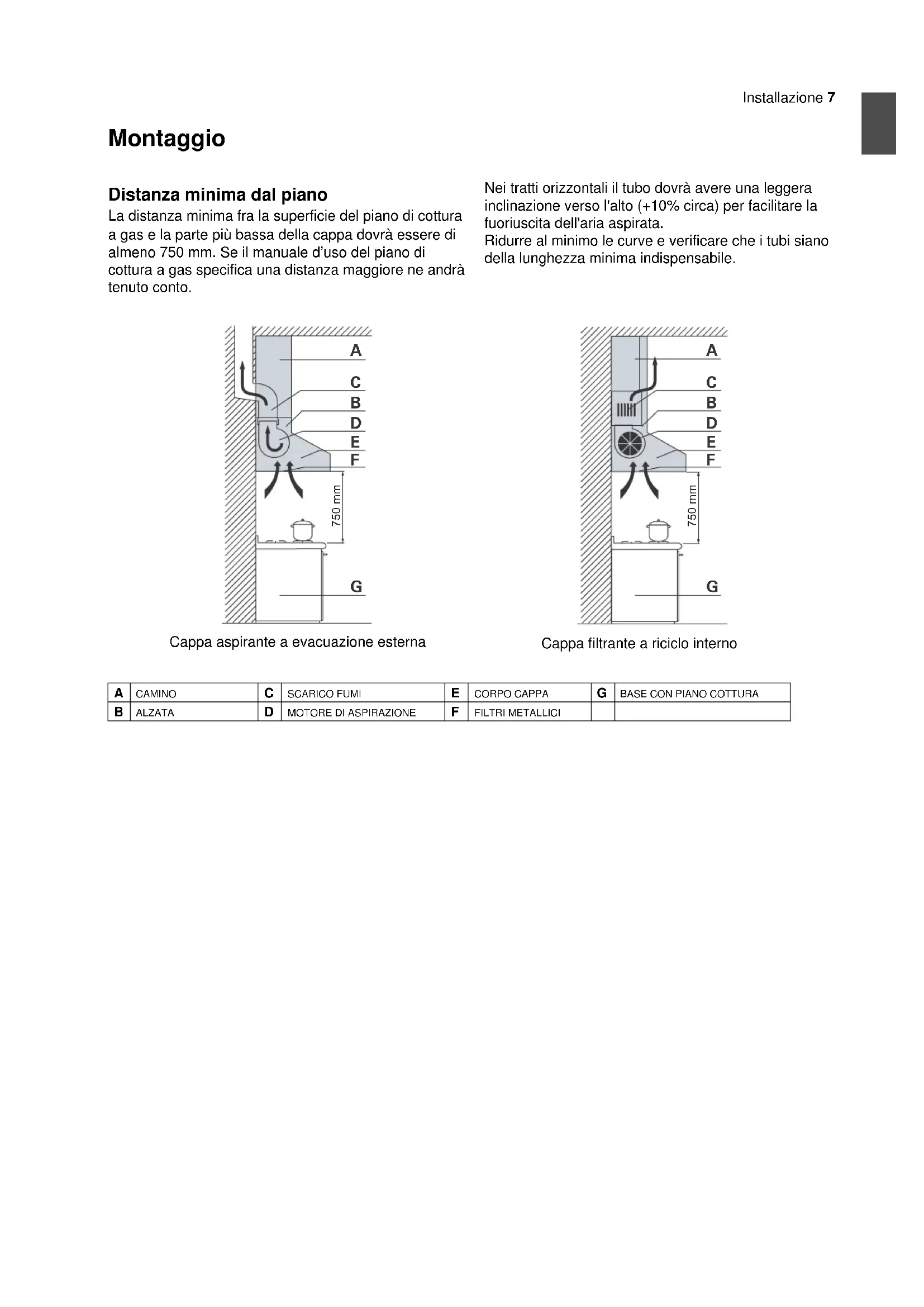 Installazione 7

Montaggio

Distanza minima dal piano

La distanza minima fra la superficie del piano di cottura a gas e la parte più bassa della cappa dovrà essere di almeno 750 mm. Se il manuale d'uso del piano di cottura a gas specifica una distanza maggiore ne andrà tenuto conto.

Nei tratti orizzontali il tubo dovrà avere una leggera inclinazione verso l'alto (+10% circa) per facilitare la fuoriuscita dell'aria aspirata.
Ridurre al minimo le curve e verificare che i tubi siano della lunghezza minima indispensabile.

A
C
B
D
E
F
750 mm
G

Cappa aspirante a evacuazione esterna

A
C
B
D
E
F
750 mm
G

Cappa filtrante a riciclo interno

| A | CAMINO | C | SCARICO FUMI | E | CORPO CAPPA | G | BASE CON PIANO COTTURA |
|---|---|---|---|---|---|---|---|
| B | ALZATA | D | MOTORE DI ASPIRAZIONE | F | FILTRI METALLICI | | |