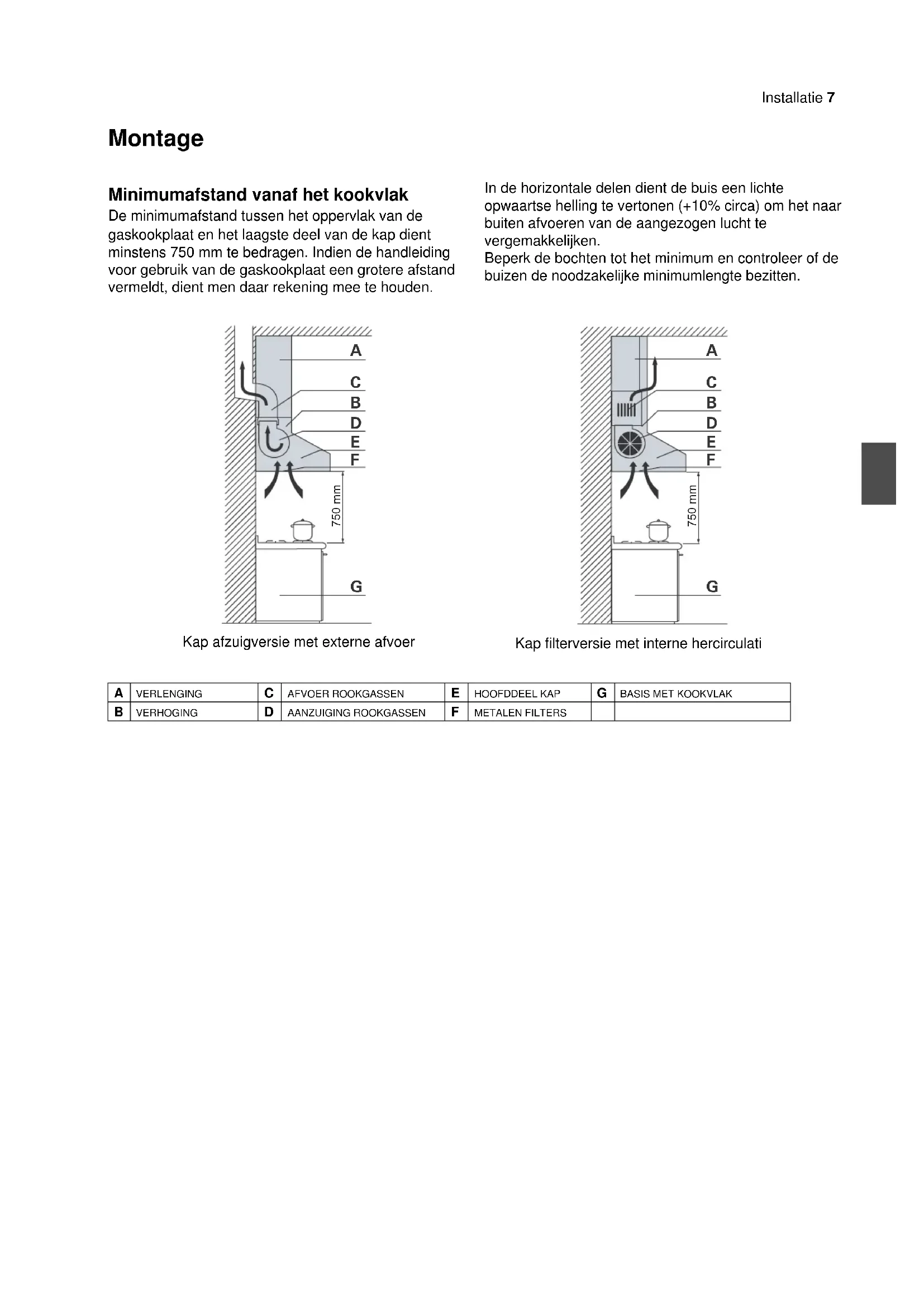 Installatie 7

Montage

Minimumafstand vanaf het kookvlak
De minimumafstand tussen het oppervlak van de gaskookplaat en het laagste deel van de kap dient minstens 750 mm te bedragen. Indien de handleiding voor gebruik van de gaskookplaat een grotere afstand vermeldt, dient men daar rekening mee te houden.

In de horizontale delen dient de buis een lichte opwaartse helling te vertonen (+10% circa) om het naar buiten afvoeren van de aangezogen lucht te vergemakkelijken.
Beperk de bochten tot het minimum en controleer of de buizen de noodzakelijke minimumlengte bezitten.

A
C
B
D
E
F
750 mm
G

Kap afzuigversie met externe afvoer

A
C
B
D
E
F
750 mm
G

Kap filterversie met interne hercirculati

| A | VERLENGING | C | AFVOER ROOKGASSEN | E | HOOFDDEEL KAP | G | BASIS MET KOOKVLAK |
|---|---|---|---|---|---|---|---|
| B | VERHOGING | D | AANZUIGING ROOKGASSEN | F | METALEN FILTERS | | |