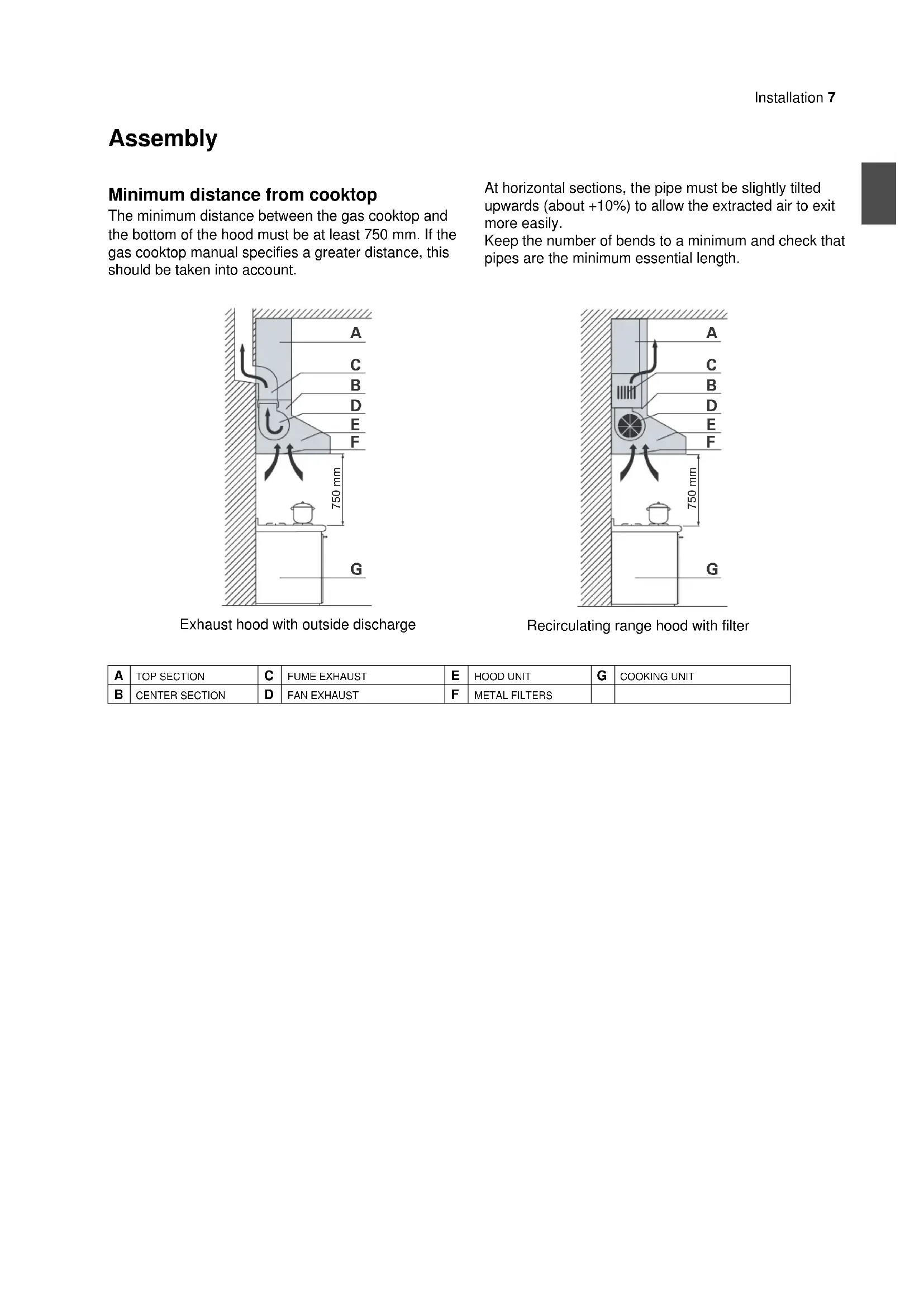 Installation 7

Assembly

Minimum distance from cooktop
The minimum distance between the gas cooktop and the bottom of the hood must be at least 750 mm. If the gas cooktop manual specifies a greater distance, this should be taken into account.

At horizontal sections, the pipe must be slightly tilted upwards (about +10%) to allow the extracted air to exit more easily.
Keep the number of bends to a minimum and check that pipes are the minimum essential length.

A
C
B
D
E
F
750 mm
G

Exhaust hood with outside discharge

A
C
B
D
E
F
750 mm
G

Recirculating range hood with filter

| A | TOP SECTION | C | FUME EXHAUST | E | HOOD UNIT | G | COOKING UNIT |
|---|---|---|---|---|---|---|---|
| B | CENTER SECTION | D | FAN EXHAUST | F | METAL FILTERS | | |