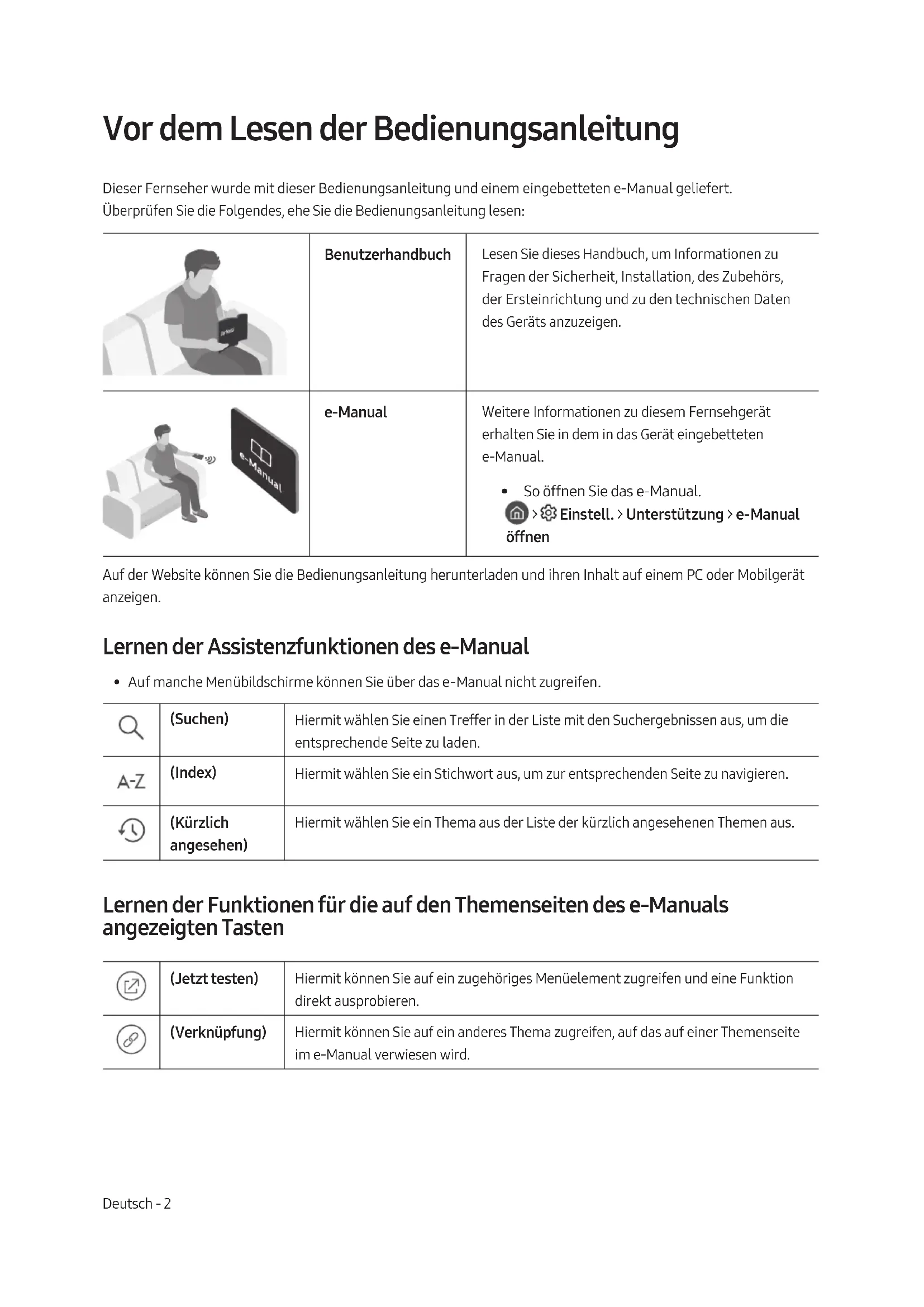 Vor dem Lesen der Bedienungsanleitung

Dieser Fernseher wurde mit dieser Bedienungsanleitung und einem eingebetteten e-Manual geliefert.
Überprüfen Sie die Folgendes, ehe Sie die Bedienungsanleitung lesen:

| | Benutzerhandbuch | Lesen Sie dieses Handbuch, um Informationen zu Fragen der Sicherheit, Installation, des Zubehörs, der Ersteinrichtung und zu den technischen Daten des Geräts anzuzeigen. |
|---|---|---|
| e-Manual | e-Manual | Weitere Informationen zu diesem Fernsehgerät erhalten Sie in dem in das Gerät eingebetteten e-Manual. • So öffnen Sie das e-Manual. > Einstell. > Unterstützung > e-Manual öffnen |

Auf der Website können Sie die Bedienungsanleitung herunterladen und ihren Inhalt auf einem PC oder Mobilgerät anzeigen.

Lernen der Assistenzfunktionen des e-Manual

• Auf manche Menübildschirme können Sie über das e-Manual nicht zugreifen.

| | (Suchen) | Hiermit wählen Sie einen Treffer in der Liste mit den Suchergebnissen aus, um die entsprechende Seite zu laden. |
|---|---|---|
| A-Z | (Index) | Hiermit wählen Sie ein Stichwort aus, um zur entsprechenden Seite zu navigieren. |
| | (Kürzlich angesehen) | Hiermit wählen Sie ein Thema aus der Liste der kürzlich angesehenen Themen aus. |

Lernen der Funktionen für die auf den Themenseiten des e-Manuals angezeigten Tasten

| | (Jetzt testen) | Hiermit können Sie auf ein zugehöriges Menüelement zugreifen und eine Funktion direkt ausprobieren. |
|---|---|---|
| | (Verknüpfung) | Hiermit können Sie auf ein anderes Thema zugreifen, auf das auf einer Themenseite im e-Manual verwiesen wird. |

Deutsch - 2