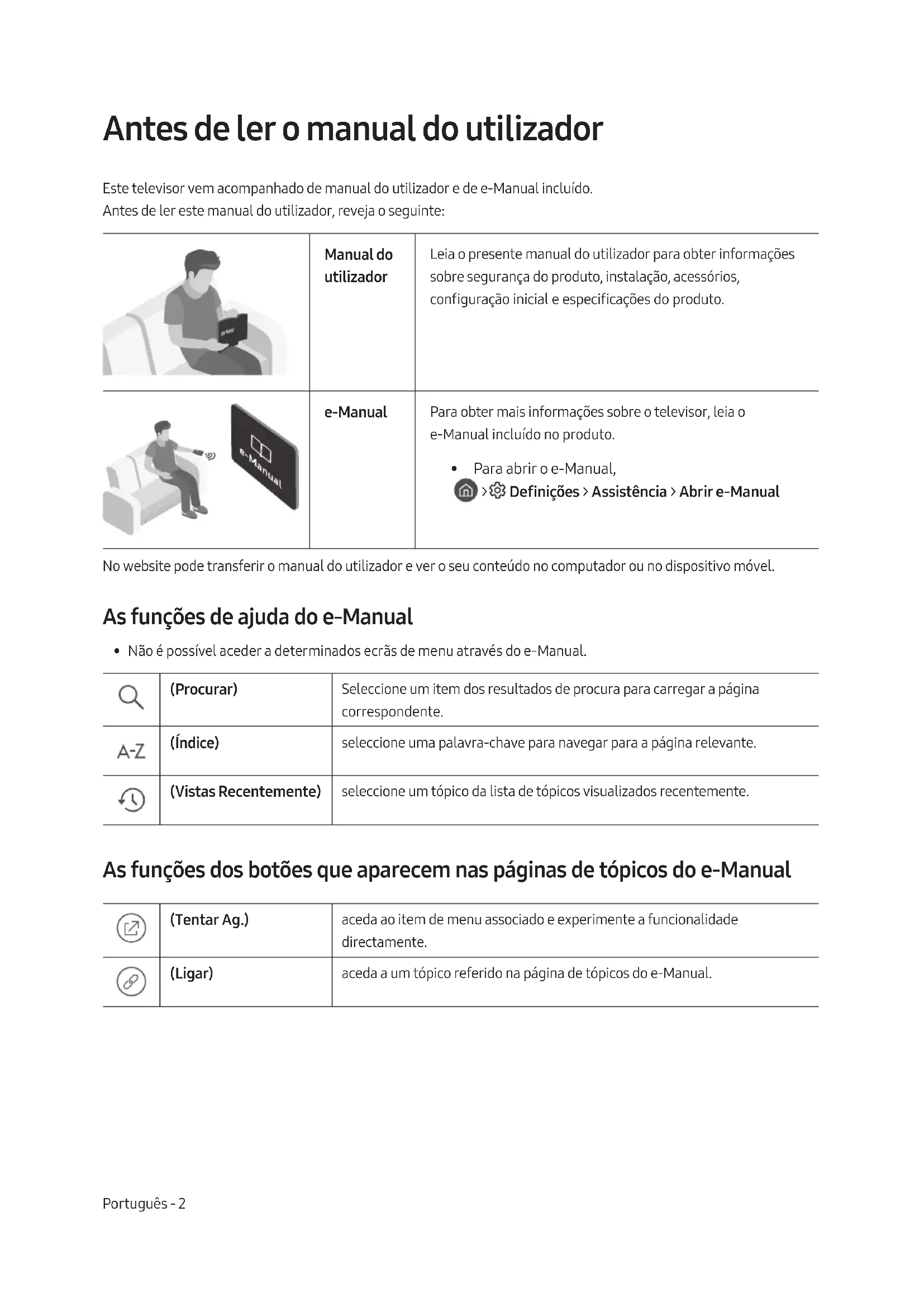 Antes de ler o manual do utilizador

Este televisor vem acompanhado de manual do utilizador e de e-Manual incluído.
Antes de ler este manual do utilizador, reveja o seguinte:

| | Manual do utilizador | Leia o presente manual do utilizador para obter informações sobre segurança do produto, instalação, acessórios, configuração inicial e especificações do produto. |
|---|---|---|
| e-Manual | e-Manual | Para obter mais informações sobre o televisor, leia o e-Manual incluído no produto. • Para abrir o e-Manual, > Definições > Assistência > Abrir e-Manual |

No website pode transferir o manual do utilizador e ver o seu conteúdo no computador ou no dispositivo móvel.

As funções de ajuda do e-Manual

• Não é possível aceder a determinados ecrãs de menu através do e-Manual.

| | (Procurar) | Seleccione um item dos resultados de procura para carregar a página correspondente. |
|---|---|---|
| A-Z | (Índice) | seleccione uma palavra-chave para navegar para a página relevante. |
| | (Vistas Recentemente) | seleccione um tópico da lista de tópicos visualizados recentemente. |

As funções dos botões que aparecem nas páginas de tópicos do e-Manual

| | (Tentar Ag.) | aceda ao item de menu associado e experimente a funcionalidade directamente. |
|---|---|---|
| | (Ligar) | aceda a um tópico referido na página de tópicos do e-Manual. |

Português - 2