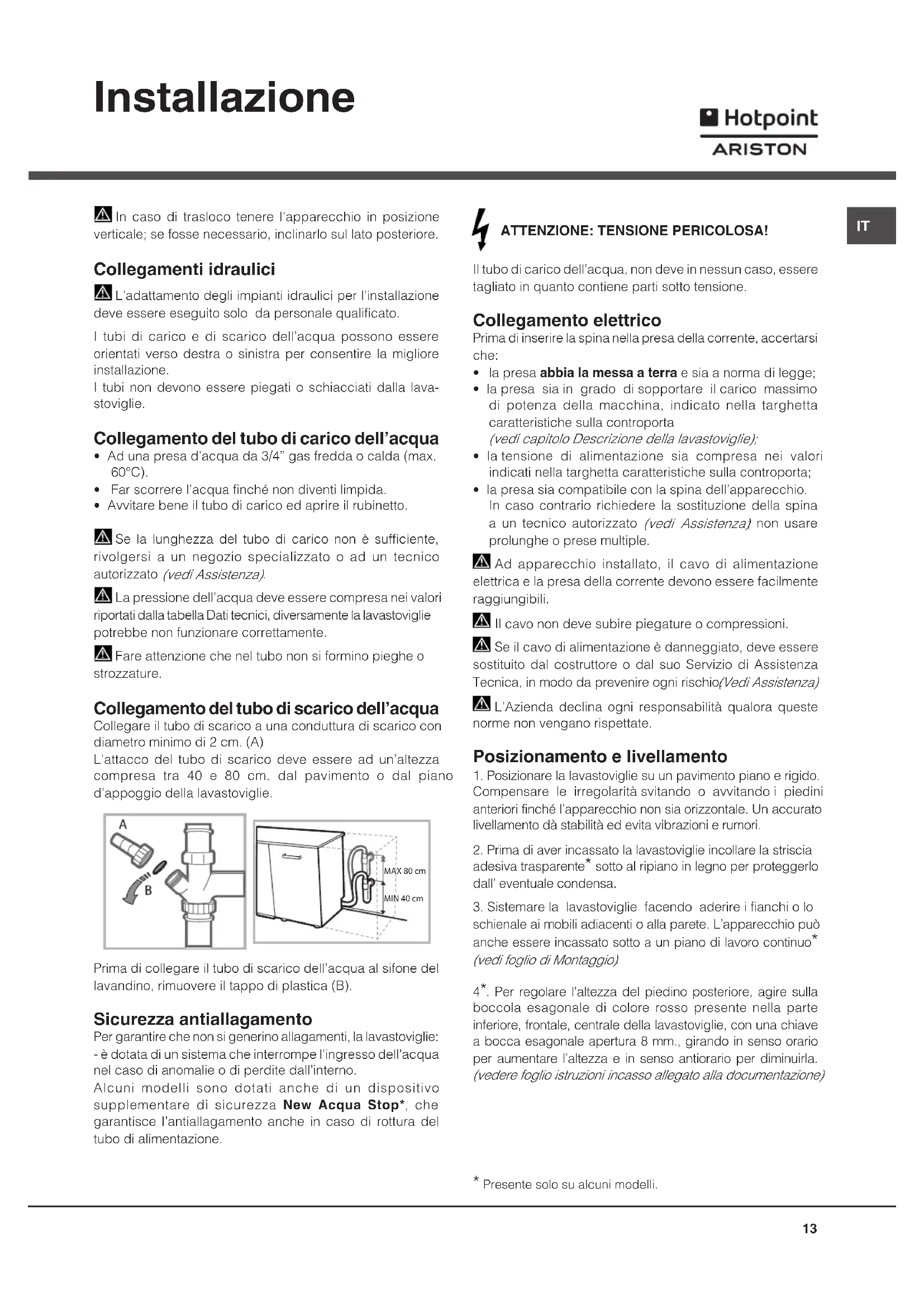 Installazione

Hotpoint
ARISTON

IT

In caso di trasloco tenere l'apparecchio in posizione verticale; se fosse necessario, inclinarlo sul lato posteriore.

Collegamenti idraulici

L'adattamento degli impianti idraulici per l'installazione deve essere eseguito solo da personale qualificato.

I tubi di carico e di scarico dell'acqua possono essere orientati verso destra o sinistra per consentire la migliore installazione.
I tubi non devono essere piegati o schiacciati dalla lavastoviglie.

Collegamento del tubo di carico dell'acqua

• Ad una presa d'acqua da 3/4" gas fredda o calda (max. 60°C).
• Far scorrere l'acqua finché non diventi limpida.
• Avvitare bene il tubo di carico ed aprire il rubinetto.

Se la lunghezza del tubo di carico non è sufficiente, rivolgersi a un negozio specializzato o ad un tecnico autorizzato (vedi Assistenza).

La pressione dell'acqua deve essere compresa nei valori riportati dalla tabella Dati tecnici, diversamente la lavastoviglie potrebbe non funzionare correttamente.

Fare attenzione che nel tubo non si formino pieghe o strozzature.

Collegamento del tubo di scarico dell'acqua

Collegare il tubo di scarico a una conduttura di scarico con diametro minimo di 2 cm. (A)
L'attacco del tubo di scarico deve essere ad un'altezza compresa tra 40 e 80 cm. dal pavimento o dal piano d'appoggio della lavastoviglie.

A
B
MAX 80 cm
MIN 40 cm

Prima di collegare il tubo di scarico dell'acqua al sifone del lavandino, rimuovere il tappo di plastica (B).

Sicurezza antiallagamento

Per garantire che non si generino allagamenti, la lavastoviglie:
- è dotata di un sistema che interrompe l'ingresso dell'acqua nel caso di anomalie o di perdite dall'interno.
Alcuni modelli sono dotati anche di un dispositivo supplementare di sicurezza New Acqua Stop*, che garantisce l'antiallagamento anche in caso di rottura del tubo di alimentazione.

ATTENZIONE: TENSIONE PERICOLOSA!

Il tubo di carico dell'acqua, non deve in nessun caso, essere tagliato in quanto contiene parti sotto tensione.

Collegamento elettrico

Prima di inserire la spina nella presa della corrente, accertarsi che:
• la presa abbia la messa a terra e sia a norma di legge;
• la presa sia in grado di sopportare il carico massimo di potenza della macchina, indicato nella targhetta caratteristiche sulla controporta (vedi capitolo Descrizione della lavastoviglie);
• la tensione di alimentazione sia compresa nei valori indicati nella targhetta caratteristiche sulla controporta;
• la presa sia compatibile con la spina dell'apparecchio. In caso contrario richiedere la sostituzione della spina a un tecnico autorizzato (vedi Assistenza) non usare prolunghe o prese multiple.

Ad apparecchio installato, il cavo di alimentazione elettrica e la presa della corrente devono essere facilmente raggiungibili.

Il cavo non deve subire piegature o compressioni.

Se il cavo di alimentazione è danneggiato, deve essere sostituito dal costruttore o dal suo Servizio di Assistenza Tecnica, in modo da prevenire ogni rischio(Vedi Assistenza)

L'Azienda declina ogni responsabilità qualora queste norme non vengano rispettate.

Posizionamento e livellamento

1. Posizionare la lavastoviglie su un pavimento piano e rigido. Compensare le irregolarità svitando o avvitando i piedini anteriori finché l'apparecchio non sia orizzontale. Un accurato livellamento dà stabilità ed evita vibrazioni e rumori.

2. Prima di aver incassato la lavastoviglie incollare la striscia adesiva trasparente* sotto al ripiano in legno per proteggerlo dall' eventuale condensa.

3. Sistemare la lavastoviglie facendo aderire i fianchi o lo schienale ai mobili adiacenti o alla parete. L'apparecchio può anche essere incassato sotto a un piano di lavoro continuo* (vedi foglio di Montaggio).

4*. Per regolare l'altezza del piedino posteriore, agire sulla boccola esagonale di colore rosso presente nella parte inferiore, frontale, centrale della lavastoviglie, con una chiave a bocca esagonale apertura 8 mm., girando in senso orario per aumentare l'altezza e in senso antiorario per diminuirla. (vedere foglio istruzioni incasso allegato alla documentazione)

* Presente solo su alcuni modelli.

13