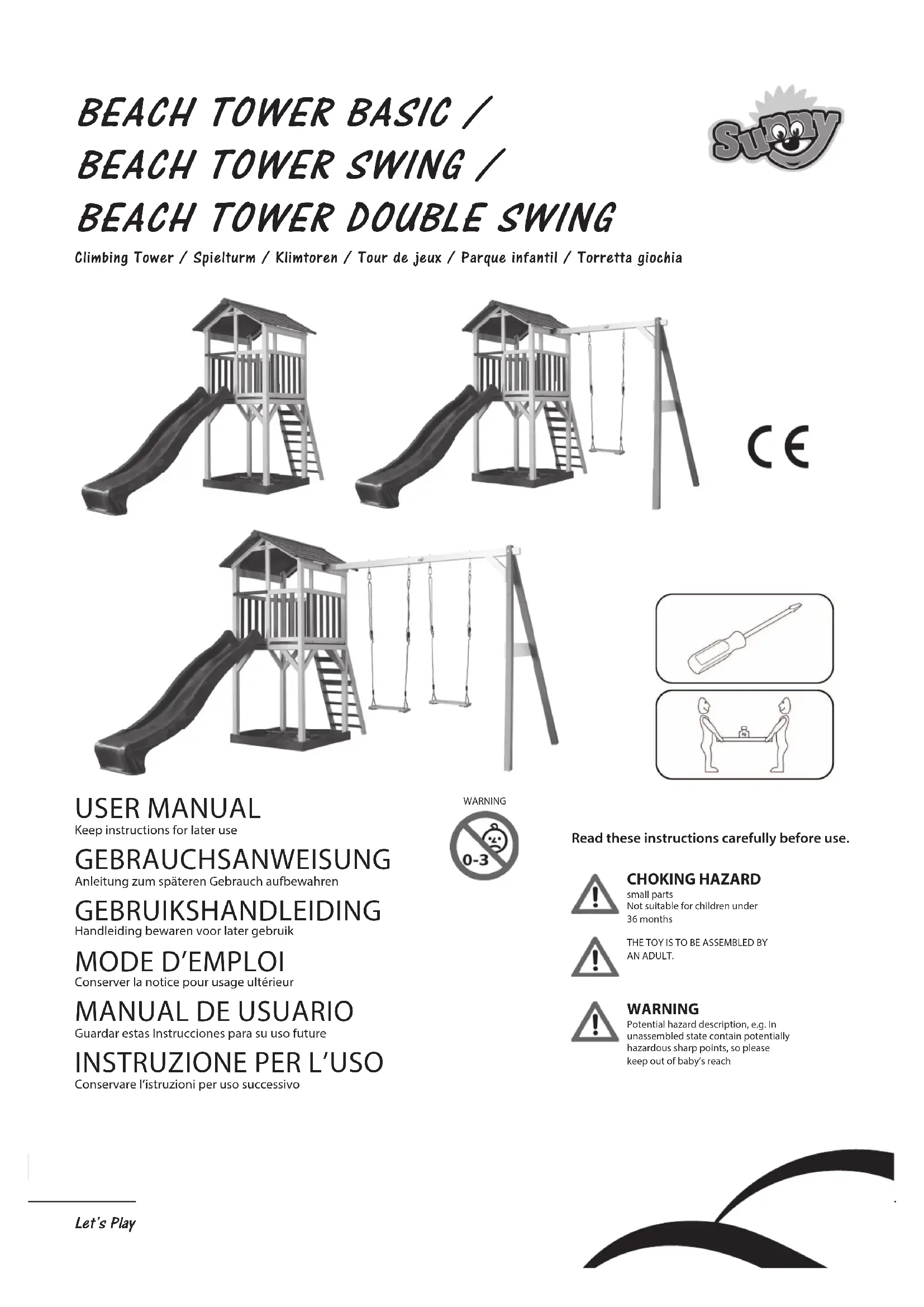 BEACH TOWER BASIC /
BEACH TOWER SWING /
BEACH TOWER DOUBLE SWING

Sunny

Climbing Tower / Spielturm / Klimtoren / Tour de jeux / Parque infantil / Torretta giochia

CE

USER MANUAL
Keep instructions for later use

GEBRAUCHSANWEISUNG
Anleitung zum späteren Gebrauch aufbewahren

GEBRUIKSHANDLEIDING
Handleiding bewaren voor later gebruik

MODE D'EMPLOI
Conserver la notice pour usage ultérieur

MANUAL DE USUARIO
Guardar estas Instrucciones para su uso future

INSTRUZIONE PER L'USO
Conservare l'istruzioni per uso successivo

WARNING

0-3

Read these instructions carefully before use.

CHOKING HAZARD
small parts
Not suitable for children under 36 months

THE TOY IS TO BE ASSEMBLED BY AN ADULT.

WARNING
Potential hazard description, e.g. In unassembled state contain potentially hazardous sharp points, so please keep out of baby's reach

Let's Play