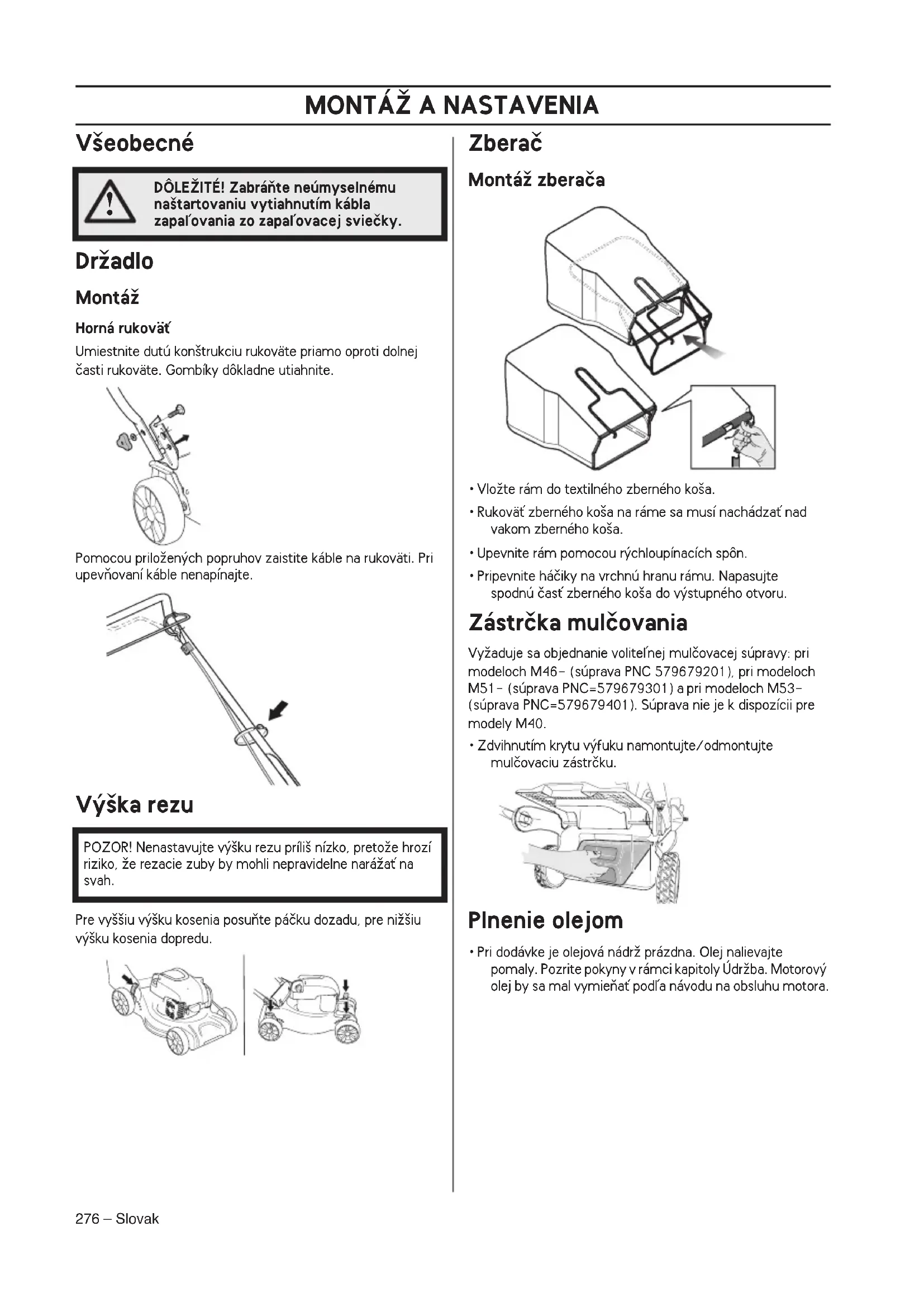 MONTÁŽ A NASTAVENIA

Všeobecné

DÔLEŽITÉ! Zabráňte neúmyselnému naštartovaniu vytiahnutím kábla zapaľovania zo zapaľovacej sviečky.

Držadlo

Montáž

Horná rukoväť

Umiestnite dutú konštrukciu rukoväte priamo oproti dolnej časti rukoväte. Gombíky dôkladne utiahnite.

Pomocou priložených popruhov zaistite káble na rukoväti. Pri upevňovaní káble nenapínajte.

Výška rezu

POZOR! Nenastavujte výšku rezu príliš nízko, pretože hrozí riziko, že rezacie zuby by mohli nepravidelne narážať na svah.

Pre vyššiu výšku kosenia posuňte páčku dozadu, pre nižšiu výšku kosenia dopredu.

Zberač

Montáž zberača

• Vložte rám do textilného zberného koša.

• Rukoväť zberného koša na ráme sa musí nachádzať nad vakom zberného koša.

• Upevnite rám pomocou rýchloupínacích spôn.

• Pripevnite háčiky na vrchnú hranu rámu. Napasujte spodnú časť zberného koša do výstupného otvoru.

Zástrčka mulčovania

Vyžaduje sa objednanie voliteľnej mulčovacej súpravy: pri modeloch M46- (súprava PNC 579679201), pri modeloch M51- (súprava PNC=579679301) a pri modeloch M53- (súprava PNC=579679401). Súprava nie je k dispozícii pre modely M40.

• Zdvihnutím krytu výfuku namontujte/odmontujte mulčovaciu zástrčku.

Plnenie olejom

• Pri dodávke je olejová nádrž prázdna. Olej nalievajte pomaly. Pozrite pokyny v rámci kapitoly Údržba. Motorový olej by sa mal vymieňať podľa návodu na obsluhu motora.

276 – Slovak