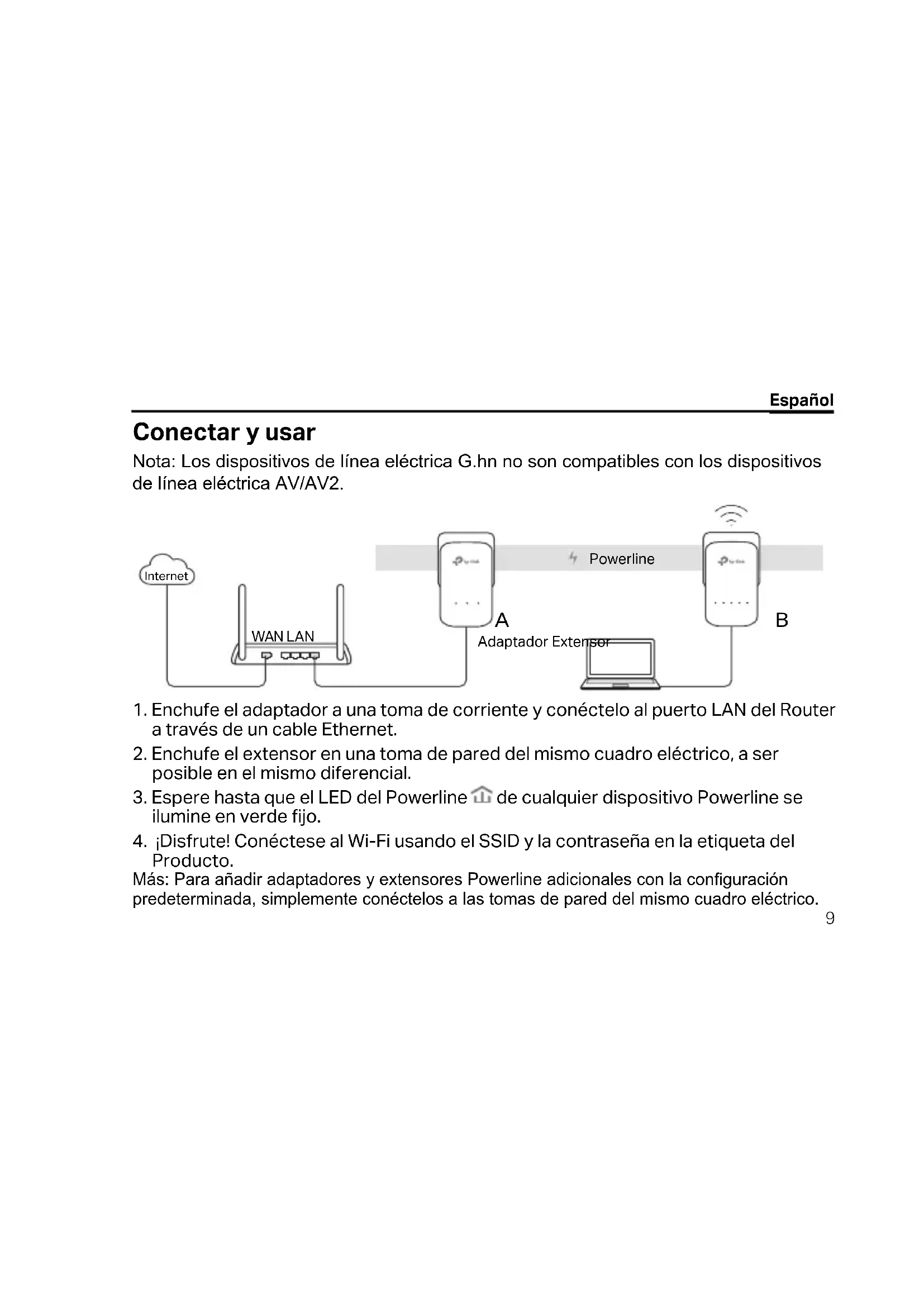 Español

Conectar y usar

Nota: Los dispositivos de línea eléctrica G.hn no son compatibles con los dispositivos de línea eléctrica AV/AV2.

Internet

WAN LAN

Powerline

A

Adaptador Extensor

B

1. Enchufe el adaptador a una toma de corriente y conéctelo al puerto LAN del Router a través de un cable Ethernet.
2. Enchufe el extensor en una toma de pared del mismo cuadro eléctrico, a ser posible en el mismo diferencial.
3. Espere hasta que el LED del Powerline de cualquier dispositivo Powerline se ilumine en verde fijo.
4. ¡Disfrute! Conéctese al Wi-Fi usando el SSID y la contraseña en la etiqueta del Producto.

Más: Para añadir adaptadores y extensores Powerline adicionales con la configuración predeterminada, simplemente conéctelos a las tomas de pared del mismo cuadro eléctrico.

9