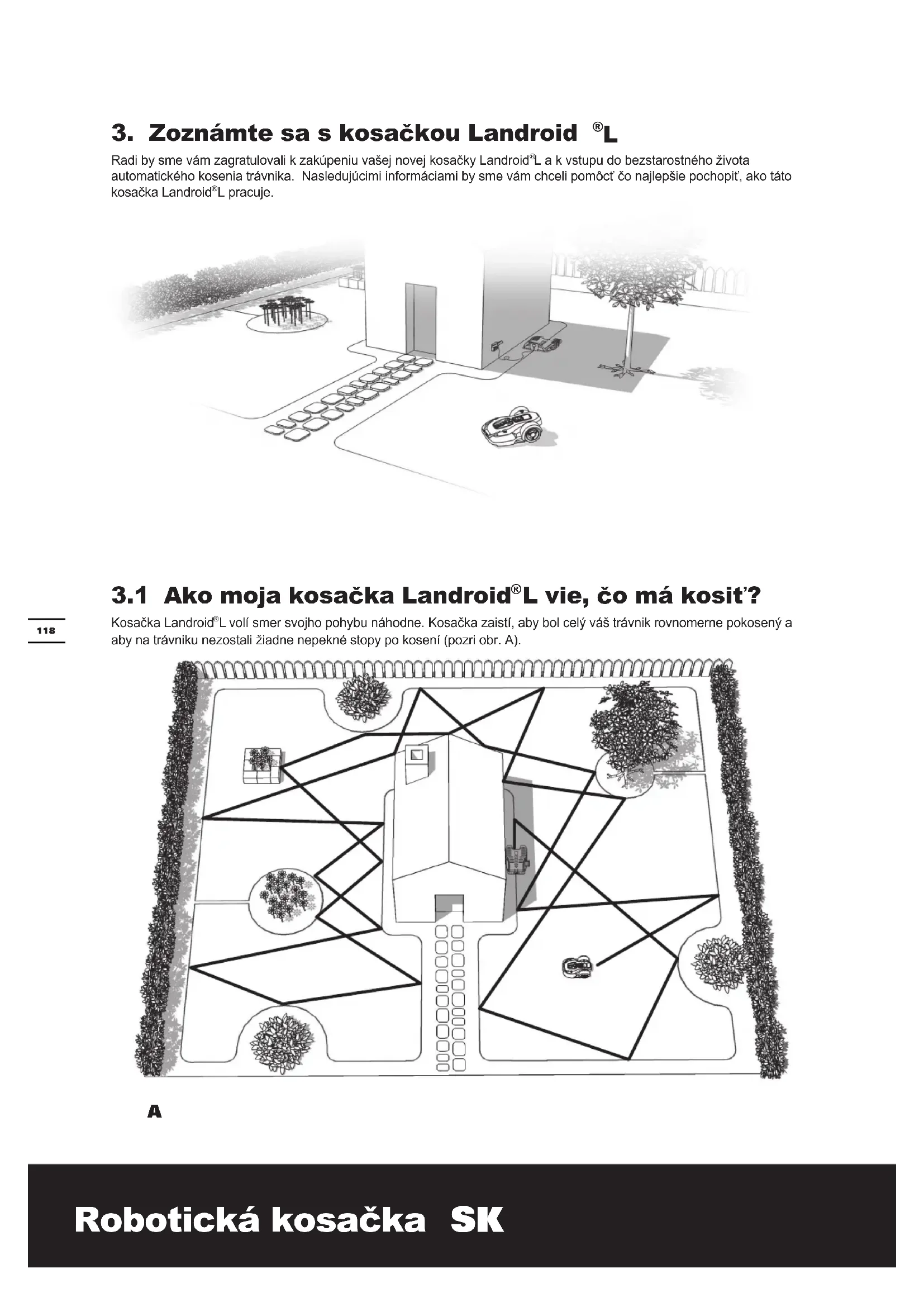 3. Zoznámte sa s kosačkou Landroid ®L

Radi by sme vám zagratulovali k zakúpeniu vašej novej kosačky Landroid®L a k vstupu do bezstarostného života automatického kosenia trávnika. Nasledujúcimi informáciami by sme vám chceli pomôcť čo najlepšie pochopiť, ako táto kosačka Landroid®L pracuje.

3.1 Ako moja kosačka Landroid®L vie, čo má kosiť?

118

Kosačka Landroid®L volí smer svojho pohybu náhodne. Kosačka zaistí, aby bol celý váš trávnik rovnomerne pokosený a aby na trávniku nezostali žiadne nepekné stopy po kosení (pozri obr. A).

A

Robotická kosačka SK