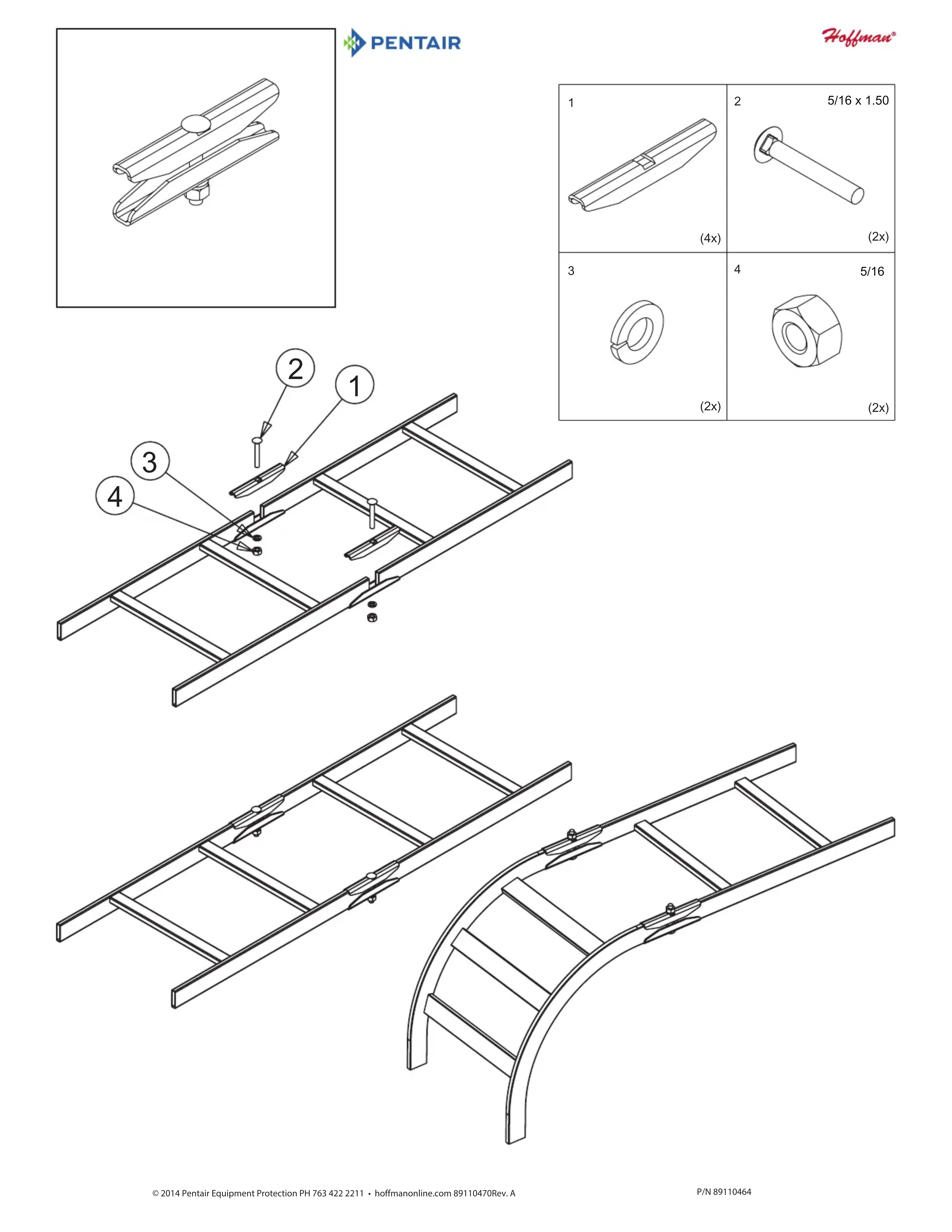 PENTAIR

Hoffman®

| 1 (4x) | 2 5/16 x 1.50 (2x) |
|---|---|
| 3 (2x) | 4 5/16 (2x) |

2

1

3

4

© 2014 Pentair Equipment Protection PH 763 422 2211 • hoffmanonline.com 89110470Rev. A

P/N 89110464