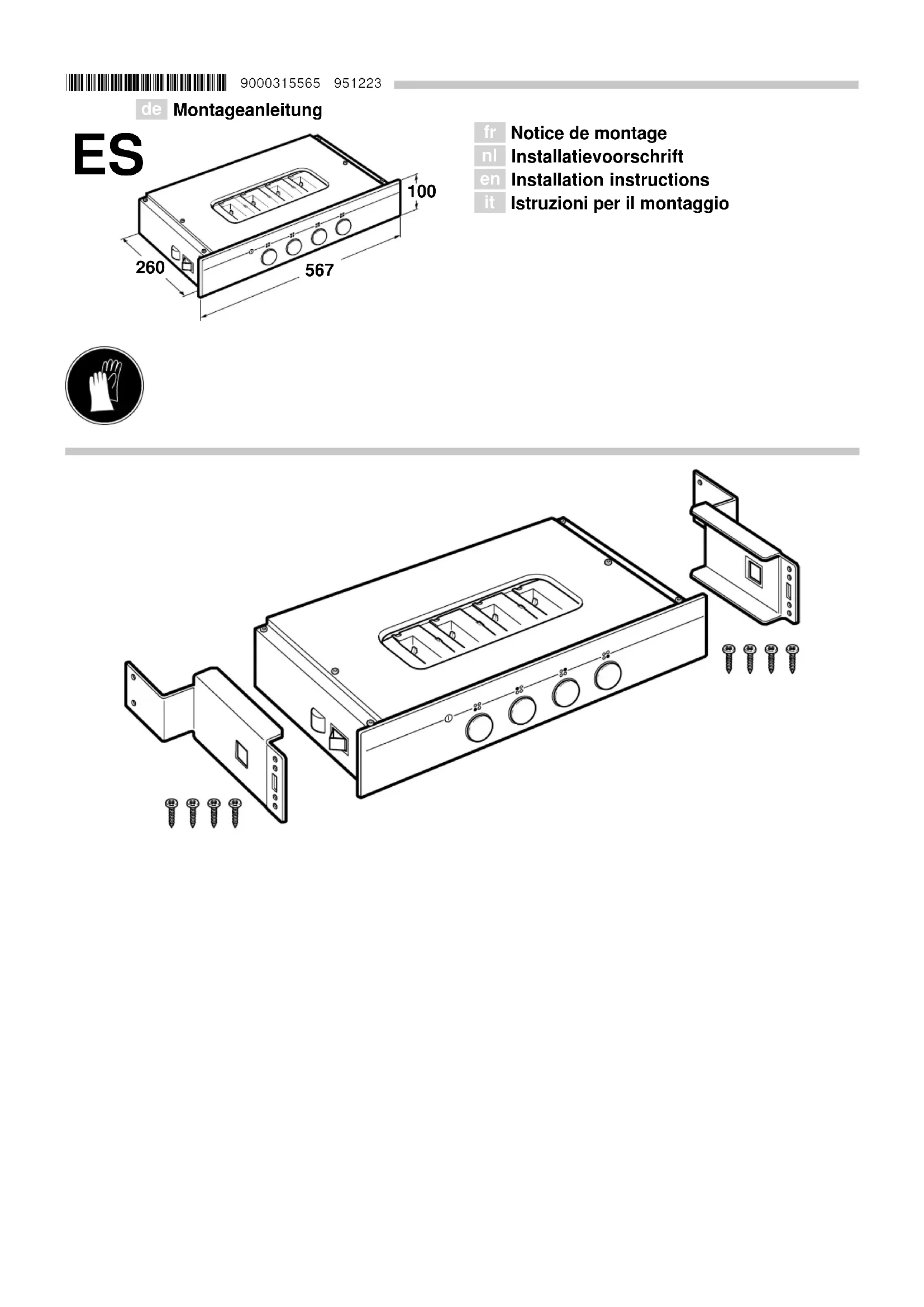 9000315565 951223

de Montageanleitung

ES

100

260

567

fr Notice de montage
nl Installatievoorschrift
en Installation instructions
it Istruzioni per il montaggio