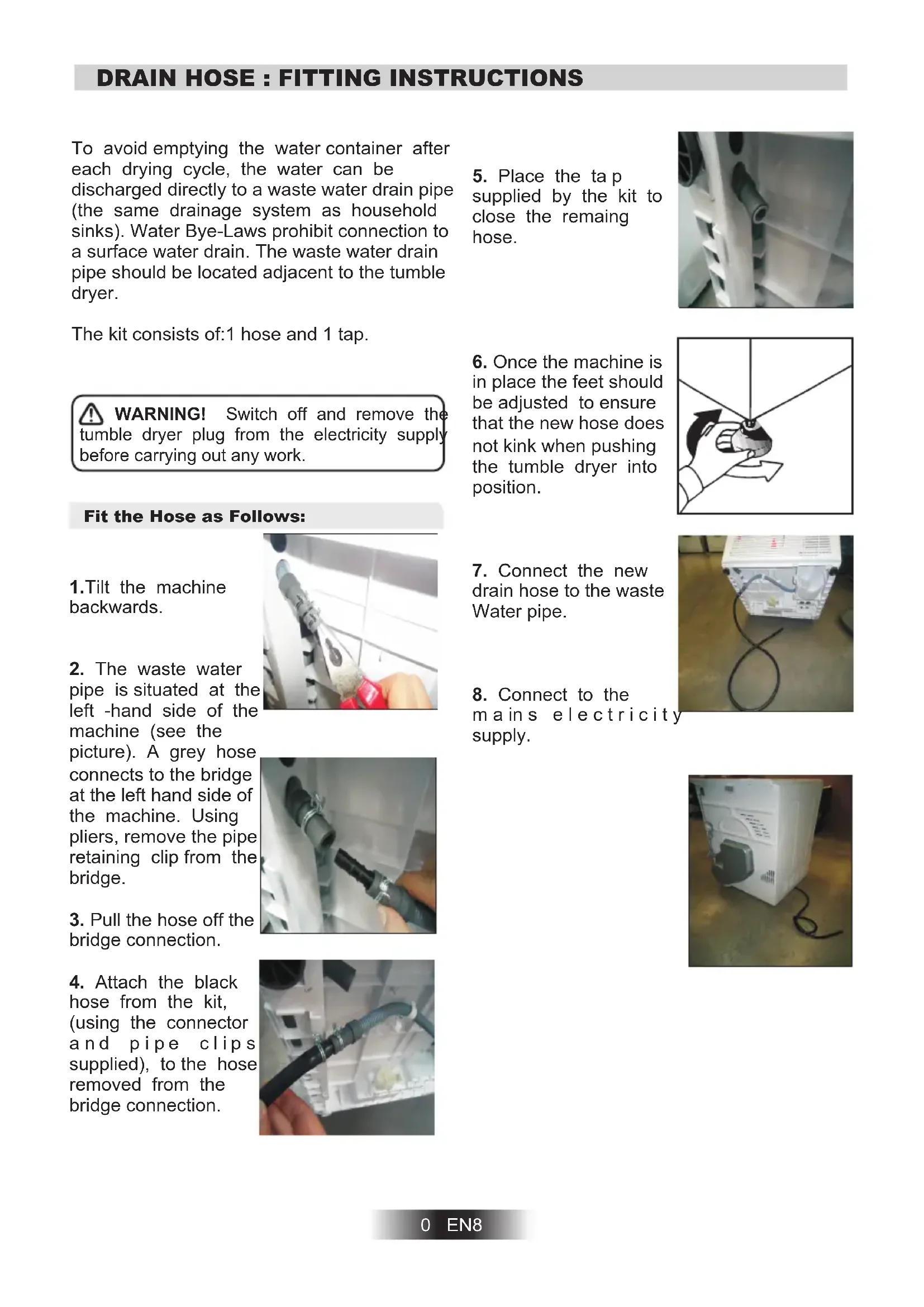 DRAIN HOSE : FITTING INSTRUCTIONS

To avoid emptying the water container after each drying cycle, the water can be discharged directly to a waste water drain pipe (the same drainage system as household sinks). Water Bye-Laws prohibit connection to a surface water drain. The waste water drain pipe should be located adjacent to the tumble dryer.

The kit consists of:1 hose and 1 tap.

WARNING! Switch off and remove the tumble dryer plug from the electricity supply before carrying out any work.

Fit the Hose as Follows:

1.Tilt the machine backwards.

2. The waste water pipe is situated at the left -hand side of the machine (see the picture). A grey hose connects to the bridge at the left hand side of the machine. Using pliers, remove the pipe retaining clip from the bridge.

3. Pull the hose off the bridge connection.

4. Attach the black hose from the kit, (using the connector and pipe clips supplied), to the hose removed from the bridge connection.

5. Place the ta p supplied by the kit to close the remaing hose.

6. Once the machine is in place the feet should be adjusted to ensure that the new hose does not kink when pushing the tumble dryer into position.

7. Connect the new drain hose to the waste Water pipe.

8. Connect to the mains electricity supply.

0 EN8