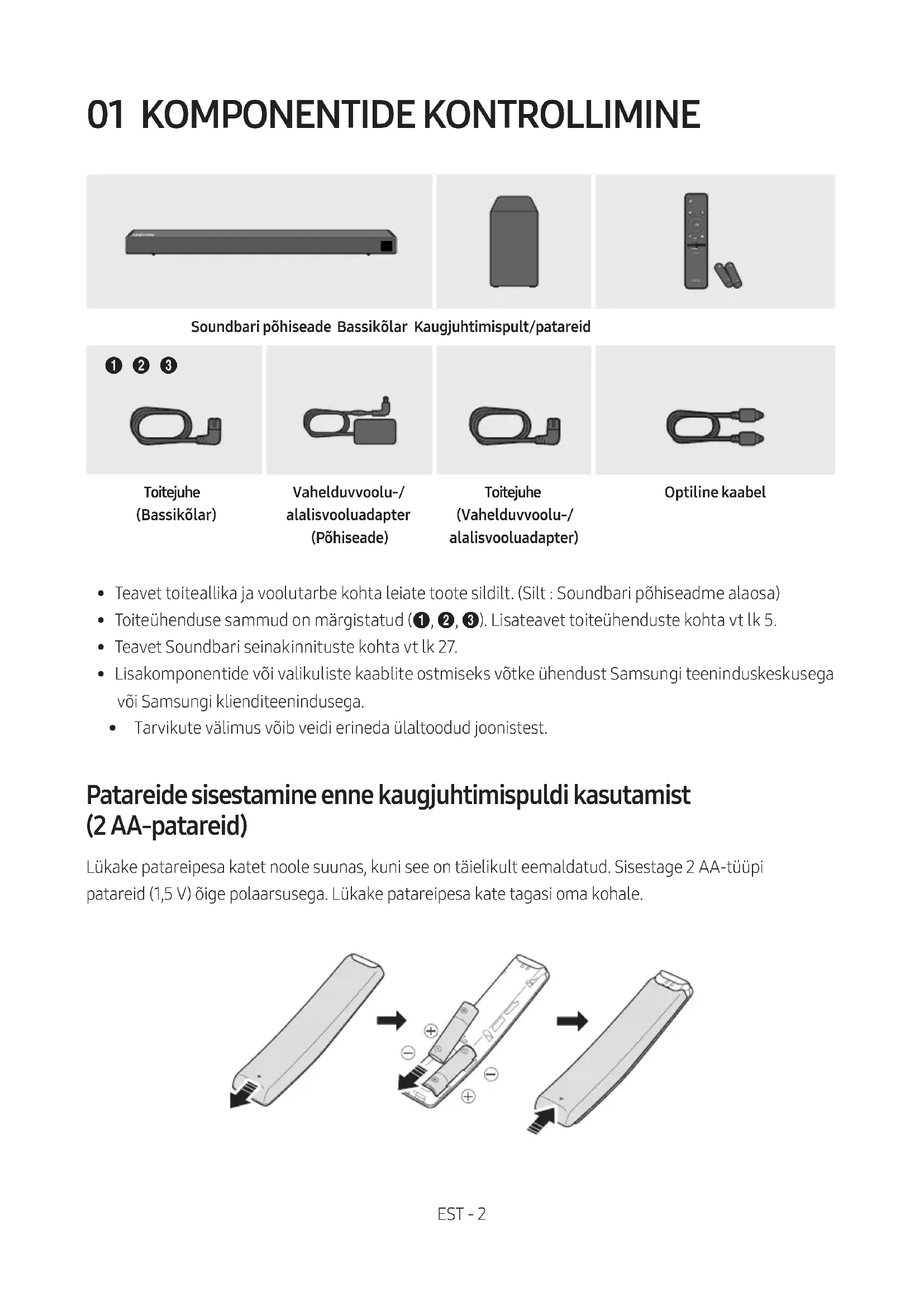 01 KOMPONENTIDE KONTROLLIMINE

Soundbari põhiseade Bassikõlar Kaugjuhtimispult/patareid

❶ ❷ ❸

Toitejuhe (Bassikõlar)

Vahelduvvoolu-/ alalisvooluadapter (Põhiseade)

Toitejuhe (Vahelduvvoolu-/ alalisvooluadapter)

Optiline kaabel

• Teavet toiteallika ja voolutarbe kohta leiate toote sildilt. (Silt : Soundbari põhiseadme alaosa)
• Toiteühenduse sammud on märgistatud (❶, ❷, ❸). Lisateavet toiteühenduste kohta vt lk 5.
• Teavet Soundbari seinakinnituste kohta vt lk 27.
• Lisakomponentide või valikuliste kaablite ostmiseks võtke ühendust Samsungi teeninduskeskusega või Samsungi klienditeenindusega.
• Tarvikute välimus võib veidi erineda ülaltoodud joonistest.

Patareide sisestamine enne kaugjuhtimispuldi kasutamist (2 AA-patareid)

Lükake patareipesa katet noole suunas, kuni see on täielikult eemaldatud. Sisestage 2 AA-tüüpi patareid (1,5 V) õige polaarsusega. Lükake patareipesa kate tagasi oma kohale.

EST - 2