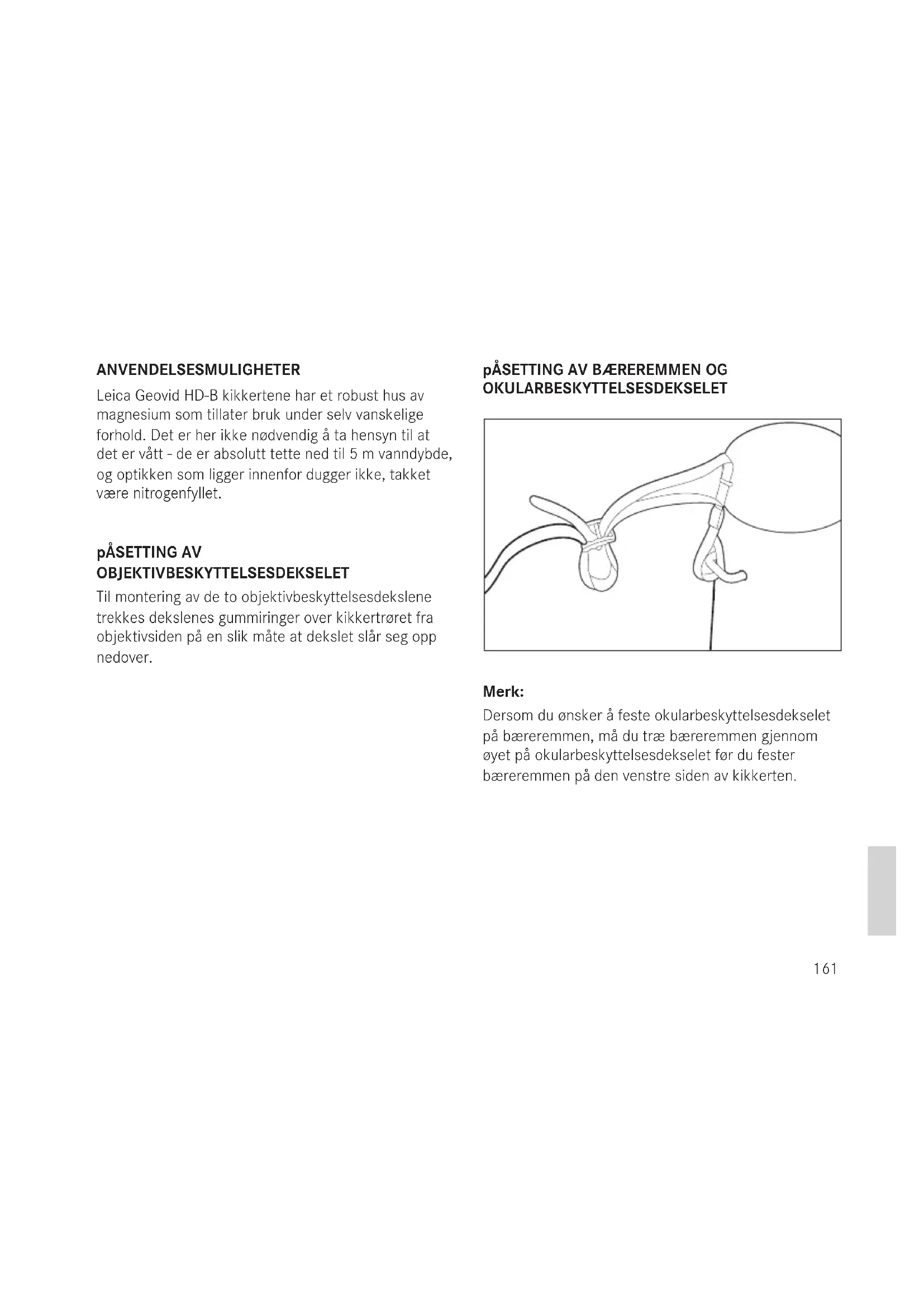 ANVENDELSESMULIGHETER

Leica Geovid HD-B kikkertene har et robust hus av magnesium som tillater bruk under selv vanskelige forhold. Det er her ikke nødvendig å ta hensyn til at det er vått - de er absolutt tette ned til 5 m vanndybde, og optikken som ligger innenfor dugger ikke, takket være nitrogenfyllet.

pÅSETTING AV OBJEKTIVBESKYTTELSESDEKSELET

Til montering av de to objektivbeskyttelsesdekslene trekkes dekslenes gummiringer over kikkertrøret fra objektivsiden på en slik måte at dekslet slår seg opp nedover.

pÅSETTING AV BÆREREMMEN OG OKULARBESKYTTELSESDEKSELET

Merk:

Dersom du ønsker å feste okularbeskyttelsesdekselet på bæreremmen, må du træ bæreremmen gjennom øyet på okularbeskyttelsesdekselet før du fester bæreremmen på den venstre siden av kikkerten.

161