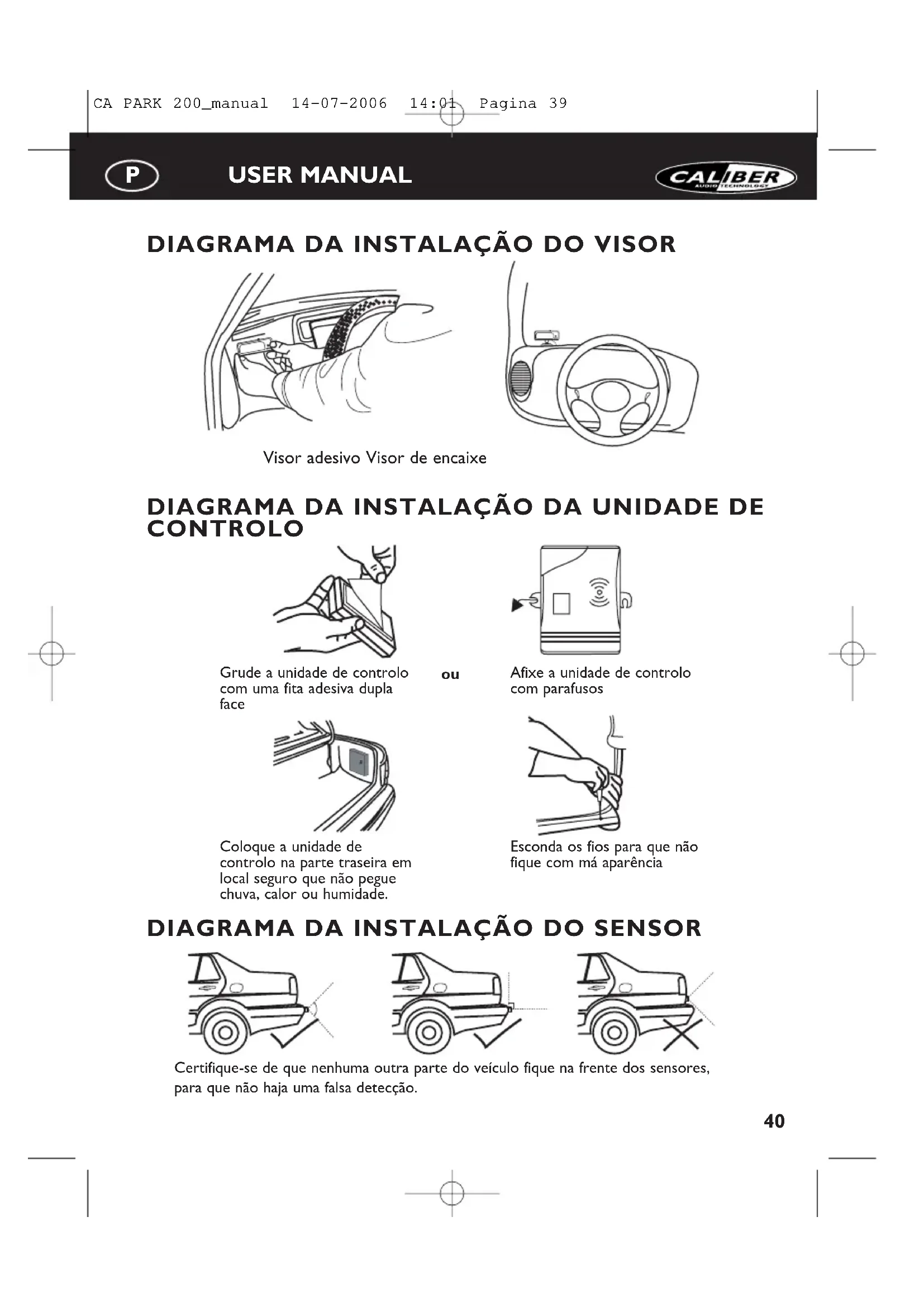 CA PARK 200_manual 14-07-2006 14:01 Pagina 39

P USER MANUAL

CALIBER AUDIO TECHNOLOGY

DIAGRAMA DA INSTALAÇÃO DO VISOR

Visor adesivo Visor de encaixe

DIAGRAMA DA INSTALAÇÃO DA UNIDADE DE CONTROLO

Grude a unidade de controlo com uma fita adesiva dupla face

ou

Afixe a unidade de controlo com parafusos

Coloque a unidade de controlo na parte traseira em local seguro que não pegue chuva, calor ou humidade.

Esconda os fios para que não fique com má aparência

DIAGRAMA DA INSTALAÇÃO DO SENSOR

Certifique-se de que nenhuma outra parte do veículo fique na frente dos sensores, para que não haja uma falsa detecção.

40