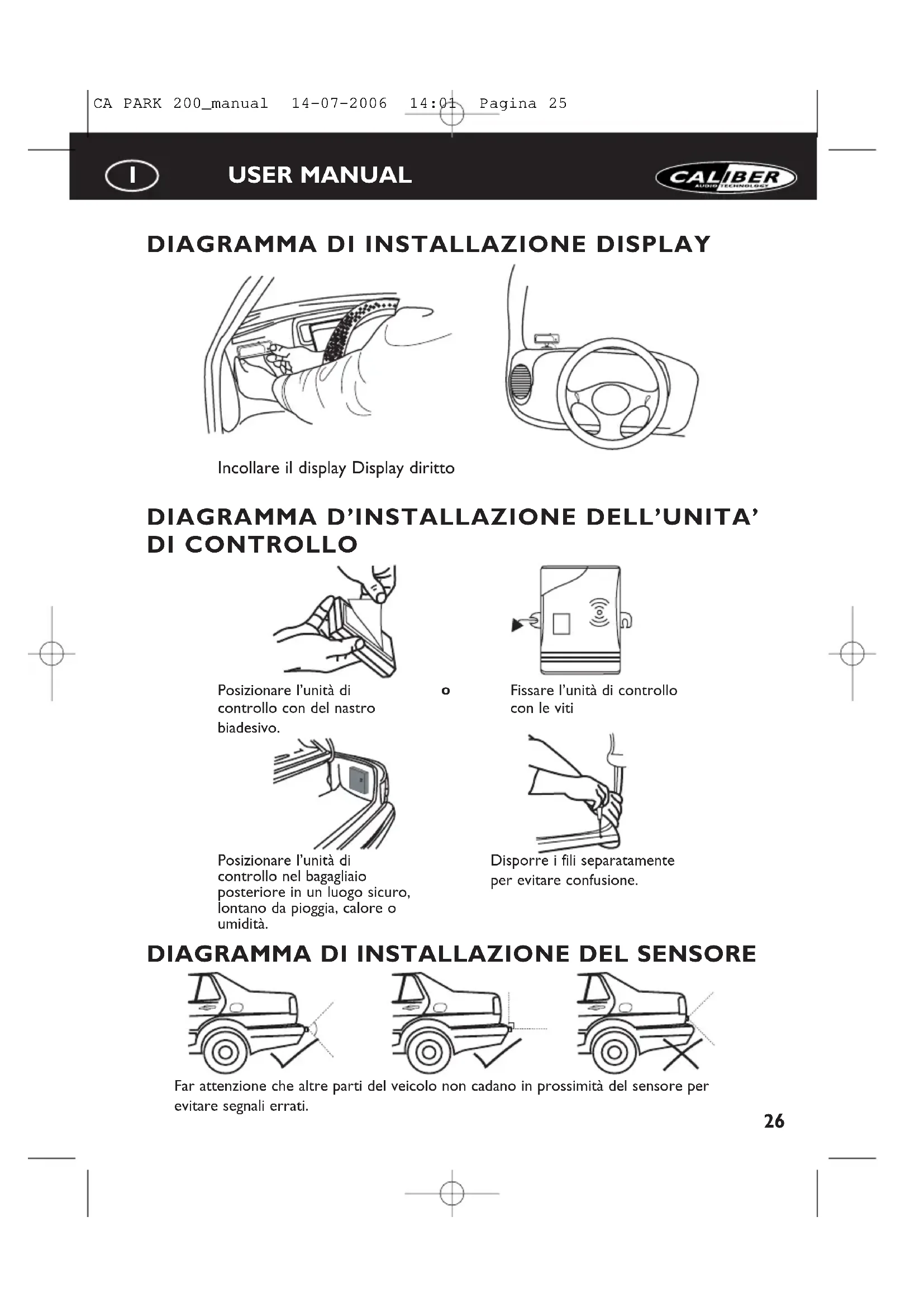 CA PARK 200_manual 14-07-2006 14:01 Pagina 25

I USER MANUAL

CALIBER AUDIO TECHNOLOGY

DIAGRAMMA DI INSTALLAZIONE DISPLAY

Incollare il display Display diritto

DIAGRAMMA D'INSTALLAZIONE DELL'UNITA' DI CONTROLLO

Posizionare l'unità di controllo con del nastro biadesivo.

o

Fissare l'unità di controllo con le viti

Posizionare l'unità di controllo nel bagagliaio posteriore in un luogo sicuro, lontano da pioggia, calore o umidità.

Disporre i fili separatamente per evitare confusione.

DIAGRAMMA DI INSTALLAZIONE DEL SENSORE

Far attenzione che altre parti del veicolo non cadano in prossimità del sensore per evitare segnali errati.

26